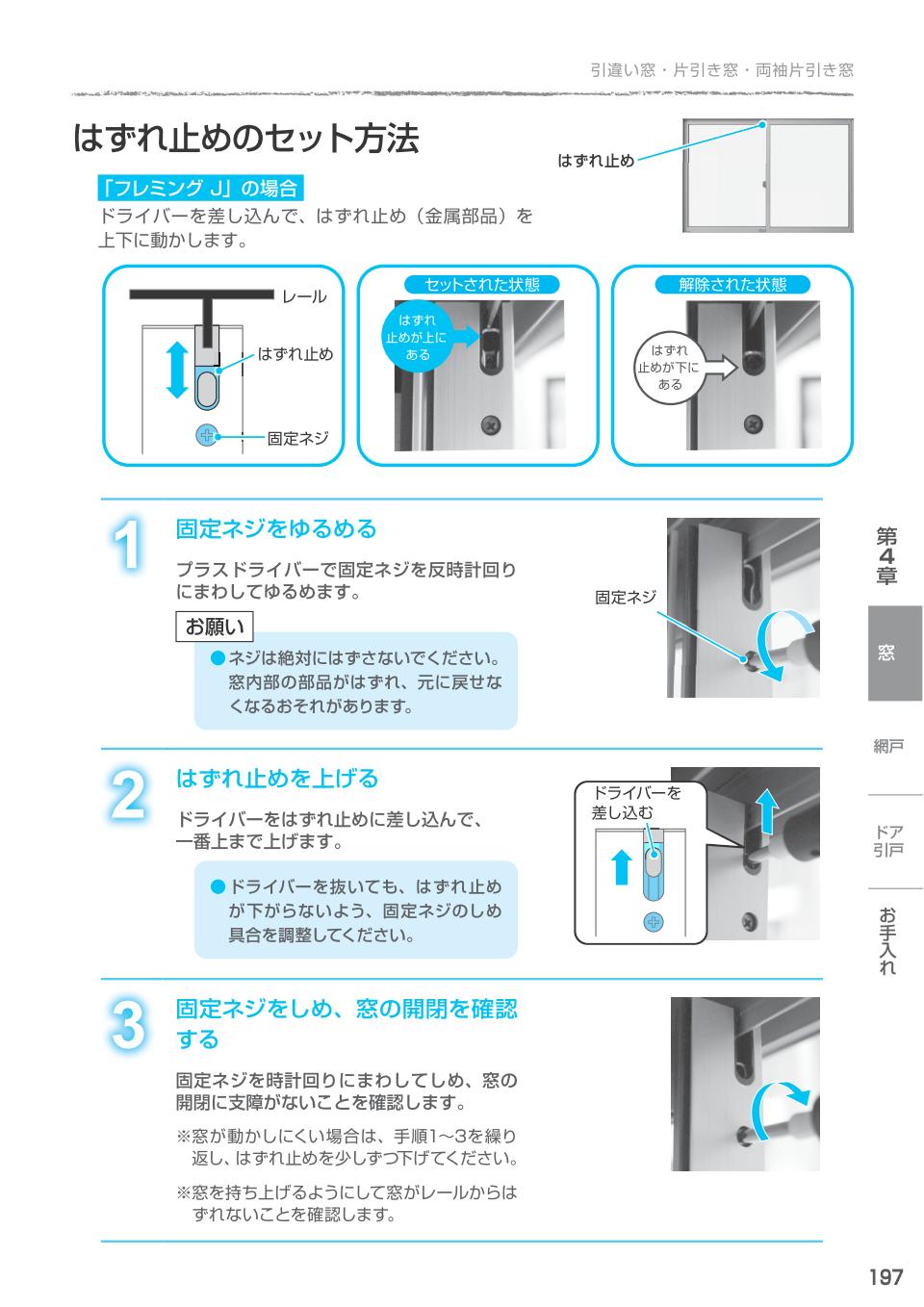 引違い窓・片引き窓・両袖片引き窓

はずれ止めのセット方法

はずれ止め

「フレミング J」の場合
ドライバーを差し込んで、はずれ止め（金属部品）を上下に動かします。

レール
はずれ止め
固定ネジ

セットされた状態
はずれ止めが上にある

解除された状態
はずれ止めが下にある

1
固定ネジをゆるめる
プラスドライバーで固定ネジを反時計回りにまわしてゆるめます。

お願い
● ネジは絶対にはずさないでください。窓内部の部品がはずれ、元に戻せなくなるおそれがあります。

固定ネジ

2
はずれ止めを上げる
ドライバーをはずれ止めに差し込んで、一番上まで上げます。

● ドライバーを抜いても、はずれ止めが下がらないよう、固定ネジのしめ具合を調整してください。

ドライバーを差し込む

3
固定ネジをしめ、窓の開閉を確認する
固定ネジを時計回りにまわしてしめ、窓の開閉に支障がないことを確認します。
※窓が動かしにくい場合は、手順1～3を繰り返し、はずれ止めを少しずつ下げてください。
※窓を持ち上げるようにして窓がレールからはずれないことを確認します。

第4章
窓
網戸
ドア引戸
お手入れ

197