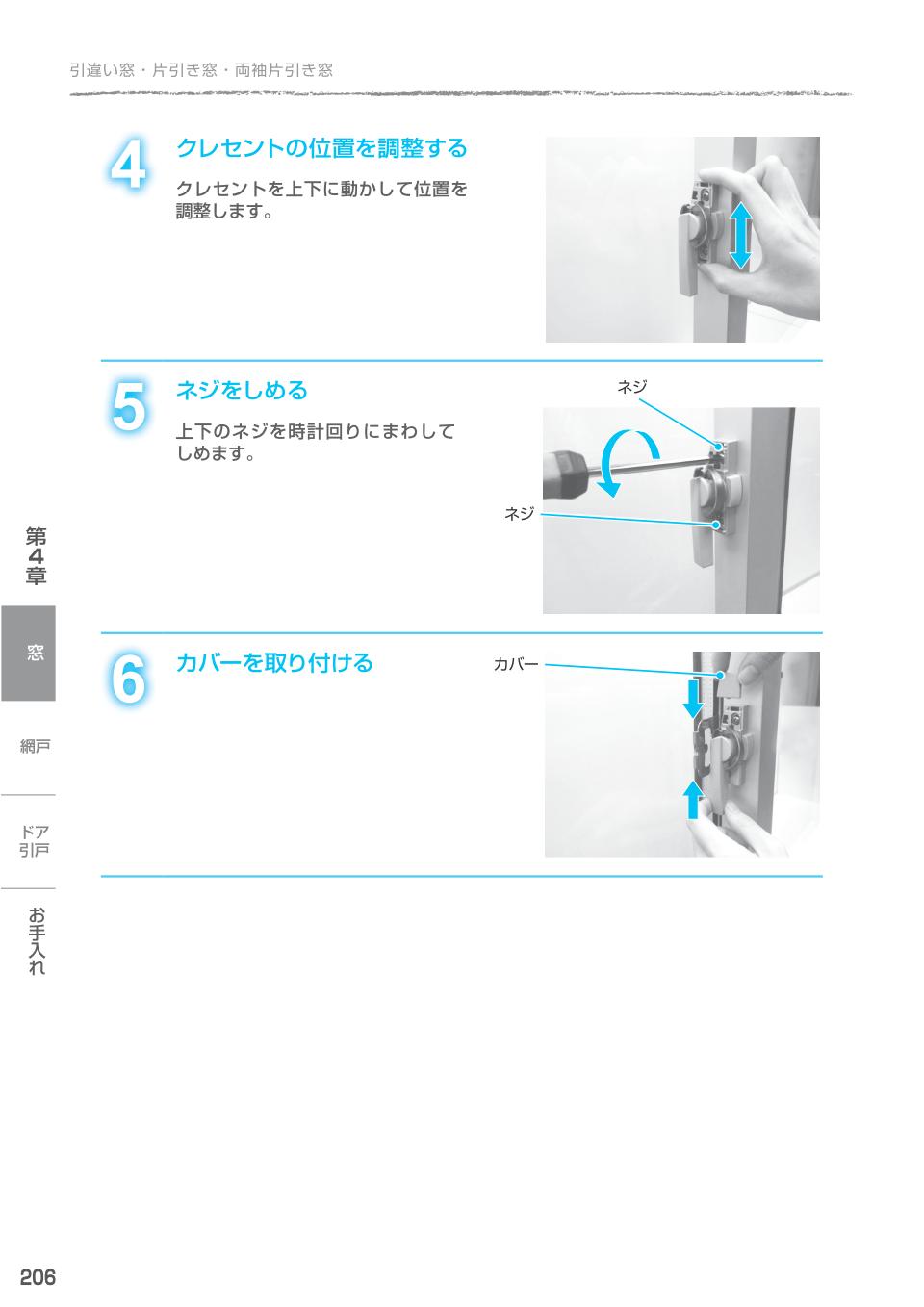 引違い窓・片引き窓・両袖片引き窓

4
クレセントの位置を調整する

クレセントを上下に動かして位置を調整します。

5
ネジをしめる

上下のネジを時計回りにまわしてしめます。

ネジ

ネジ

6
カバーを取り付ける

カバー

第4章

窓

網戸

ドア引戸

お手入れ

206