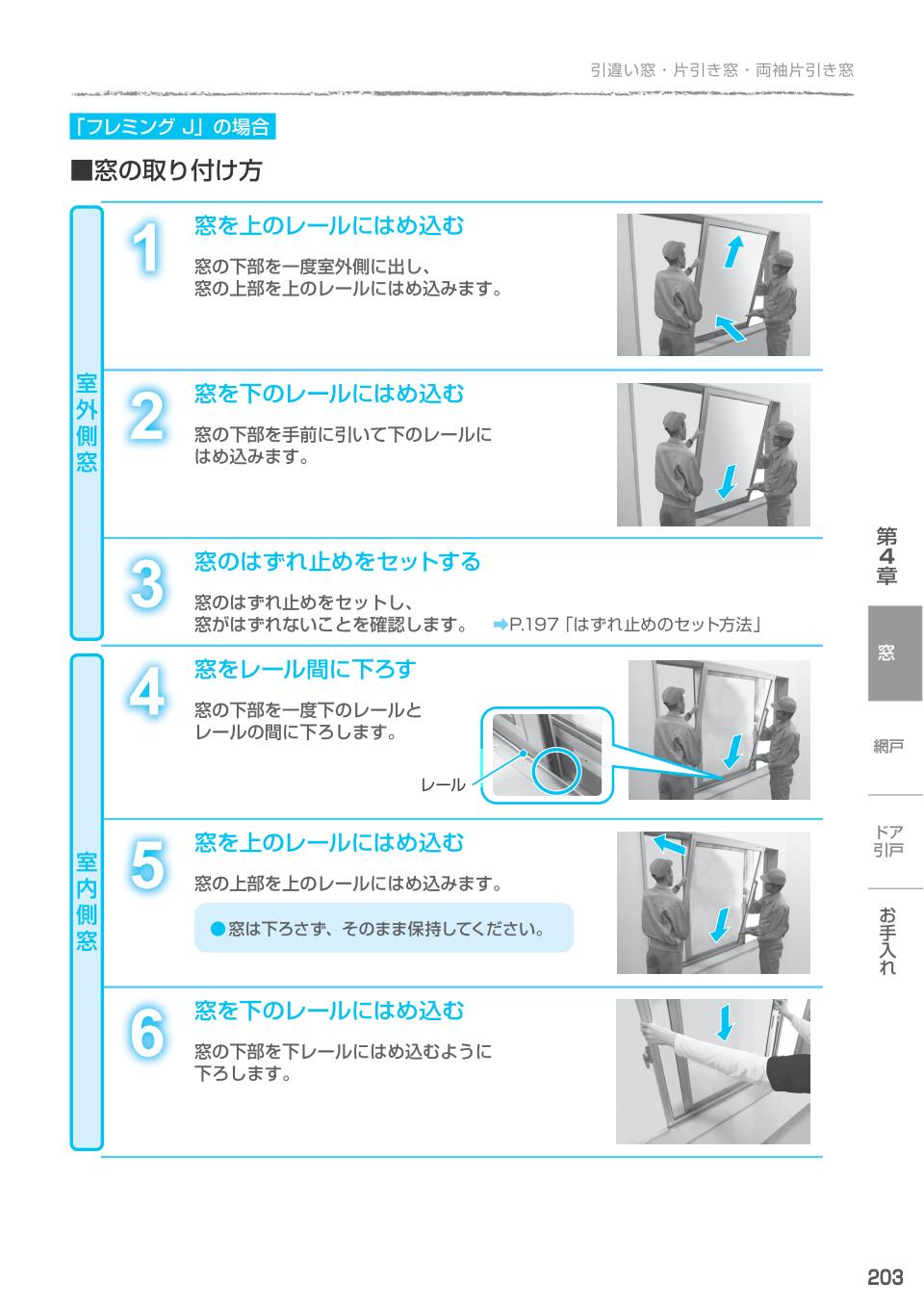 引違い窓・片引き窓・両袖片引き窓

「フレミング J」の場合

■窓の取り付け方

室外側窓

1
窓を上のレールにはめ込む
窓の下部を一度室外側に出し、窓の上部を上のレールにはめ込みます。

2
窓を下のレールにはめ込む
窓の下部を手前に引いて下のレールにはめ込みます。

3
窓のはずれ止めをセットする
窓のはずれ止めをセットし、窓がはずれないことを確認します。 ➡P.197「はずれ止めのセット方法」

室内側窓

4
窓をレール間に下ろす
窓の下部を一度下のレールとレールの間に下ろします。

レール

5
窓を上のレールにはめ込む
窓の上部を上のレールにはめ込みます。
●窓は下ろさず、そのまま保持してください。

6
窓を下のレールにはめ込む
窓の下部を下レールにはめ込むように下ろします。

第4章
窓
網戸
ドア引戸
お手入れ

203