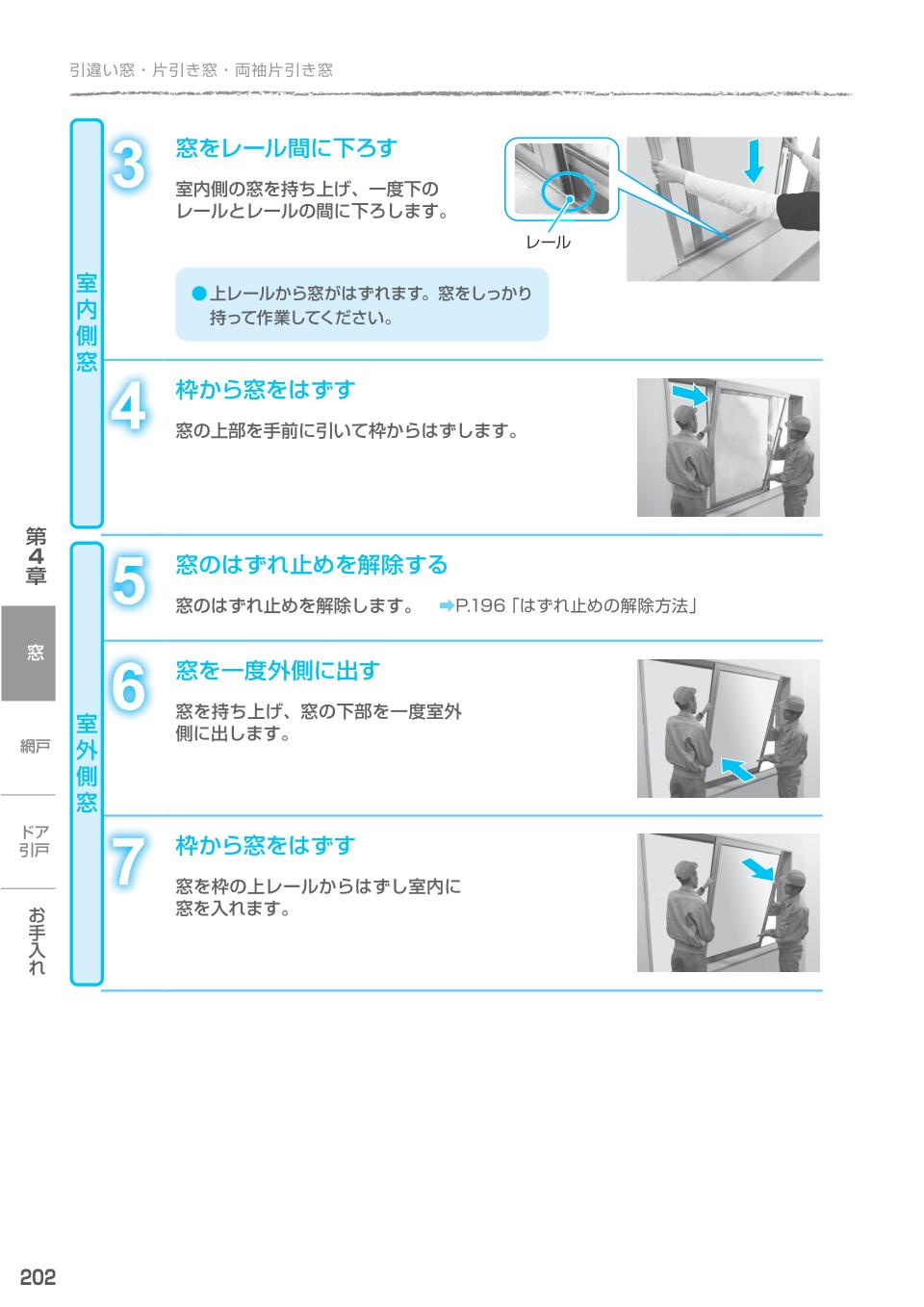 引違い窓・片引き窓・両袖片引き窓

室内側窓

3 窓をレール間に下ろす

室内側の窓を持ち上げ、一度下のレールとレールの間に下ろします。

レール

●上レールから窓がはずれます。窓をしっかり持って作業してください。

4 枠から窓をはずす

窓の上部を手前に引いて枠からはずします。

室外側窓

5 窓のはずれ止めを解除する

窓のはずれ止めを解除します。 ➡P.196「はずれ止めの解除方法」

6 窓を一度外側に出す

窓を持ち上げ、窓の下部を一度室外側に出します。

7 枠から窓をはずす

窓を枠の上レールからはずし室内に窓を入れます。

第4章

窓

網戸

ドア引戸

お手入れ

202