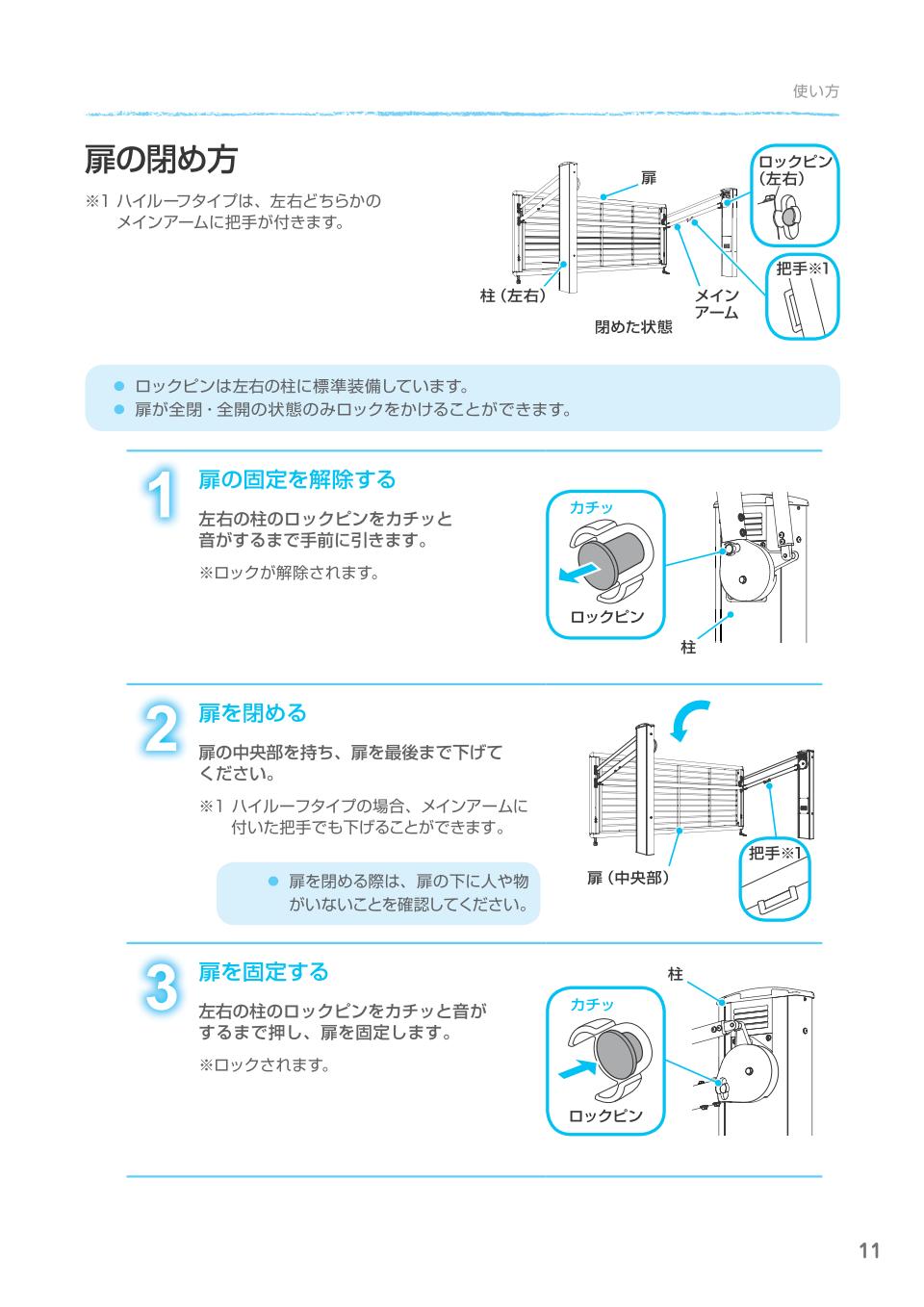 使い方

扉の閉め方

※1 ハイルーフタイプは、左右どちらかのメインアームに把手が付きます。

扉

ロックピン（左右）

把手※1

柱（左右）

メインアーム

閉めた状態

● ロックピンは左右の柱に標準装備しています。
● 扉が全閉・全開の状態のみロックをかけることができます。

1

扉の固定を解除する

左右の柱のロックピンをカチッと音がするまで手前に引きます。

※ロックが解除されます。

カチッ

ロックピン

柱

2

扉を閉める

扉の中央部を持ち、扉を最後まで下げてください。

※1 ハイルーフタイプの場合、メインアームに付いた把手でも下げることができます。

● 扉を閉める際は、扉の下に人や物がいないことを確認してください。

扉（中央部）

把手※1

3

扉を固定する

左右の柱のロックピンをカチッと音がするまで押し、扉を固定します。

※ロックされます。

柱

カチッ

ロックピン

11