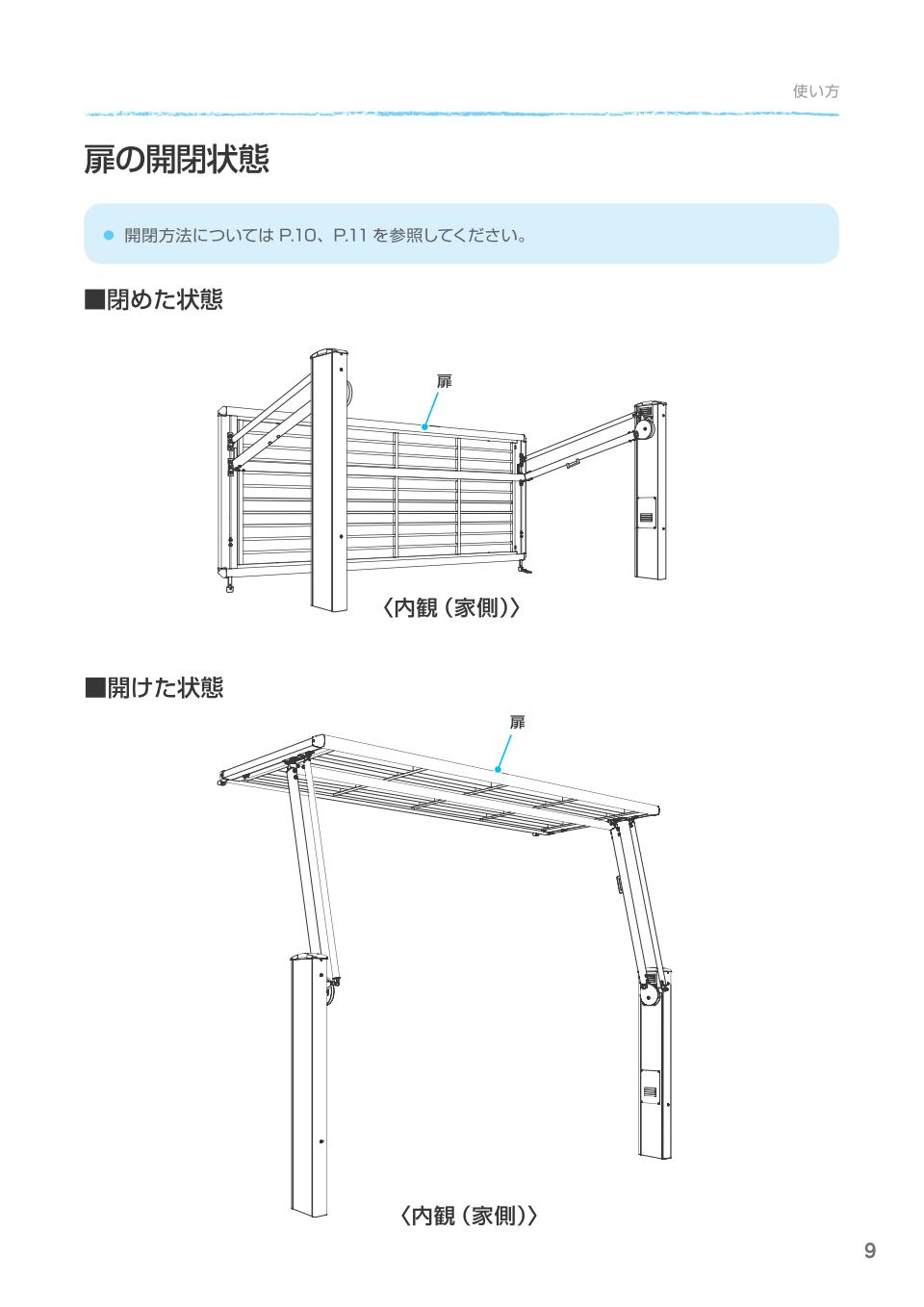 使い方

扉の開閉状態

● 開閉方法については P.10、P.11 を参照してください。

■閉めた状態

扉

〈内観（家側）〉

■開けた状態

扉

〈内観（家側）〉

9