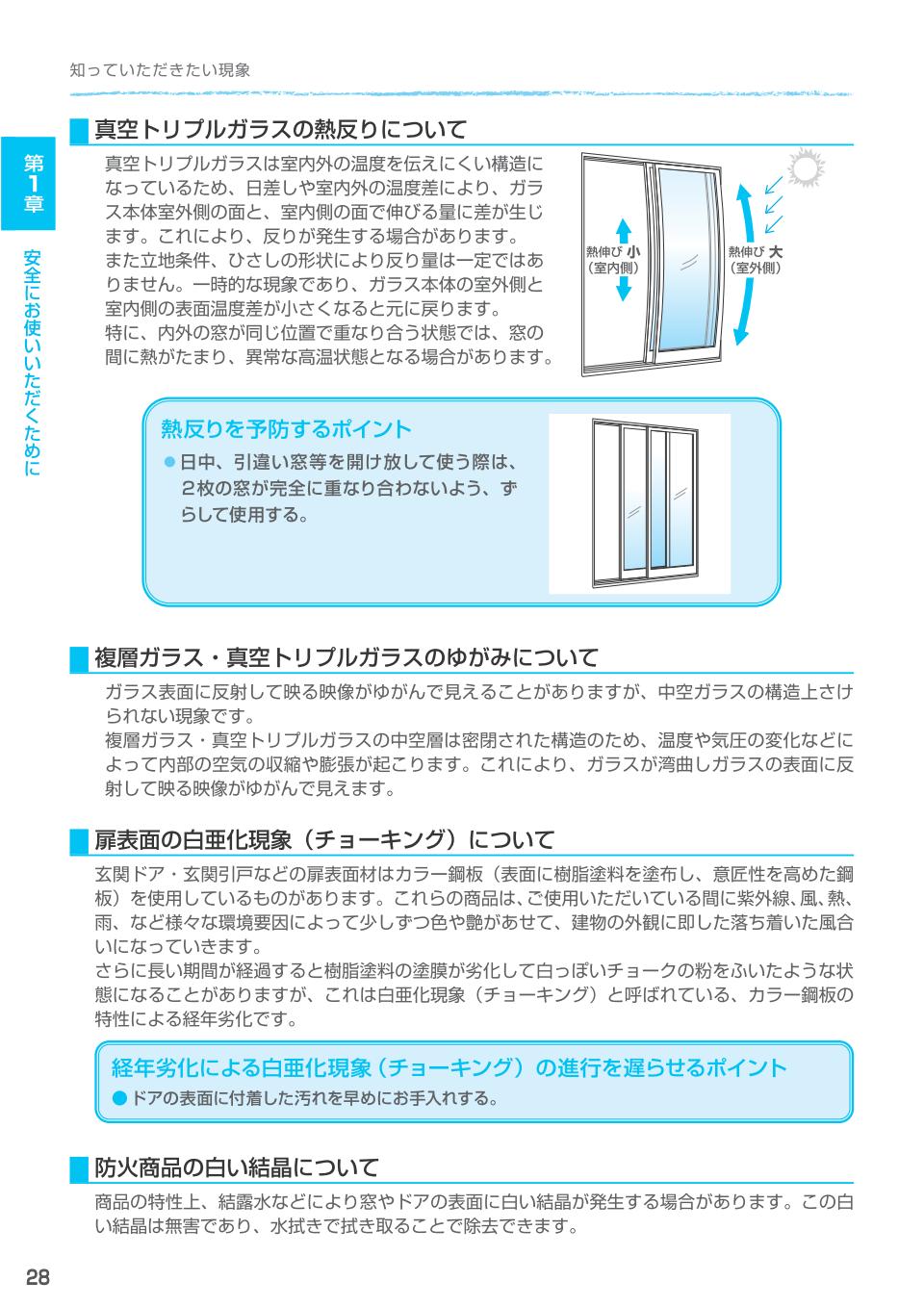 知っていただきたい現象

第1章

安全にお使いいただくために

真空トリプルガラスの熱反りについて

真空トリプルガラスは室内外の温度を伝えにくい構造になっているため、日差しや室内外の温度差により、ガラス本体室外側の面と、室内側の面で伸びる量に差が生じます。これにより、反りが発生する場合があります。
また立地条件、ひさしの形状により反り量は一定ではありません。一時的な現象であり、ガラス本体の室外側と室内側の表面温度差が小さくなると元に戻ります。
特に、内外の窓が同じ位置で重なり合う状態では、窓の間に熱がたまり、異常な高温状態となる場合があります。

熱伸び 小
（室内側）

熱伸び 大
（室外側）

熱反りを予防するポイント

● 日中、引違い窓等を開け放して使う際は、2枚の窓が完全に重なり合わないよう、ずらして使用する。

複層ガラス・真空トリプルガラスのゆがみについて

ガラス表面に反射して映る映像がゆがんで見えることがありますが、中空ガラスの構造上さけられない現象です。
複層ガラス・真空トリプルガラスの中空層は密閉された構造のため、温度や気圧の変化などによって内部の空気の収縮や膨張が起こります。これにより、ガラスが湾曲しガラスの表面に反射して映る映像がゆがんで見えます。

扉表面の白亜化現象（チョーキング）について

玄関ドア・玄関引戸などの扉表面材はカラー鋼板（表面に樹脂塗料を塗布し、意匠性を高めた鋼板）を使用しているものがあります。これらの商品は、ご使用いただいている間に紫外線、風、熱、雨、など様々な環境要因によって少しずつ色や艶があせて、建物の外観に即した落ち着いた風合いになっていきます。
さらに長い期間が経過すると樹脂塗料の塗膜が劣化して白っぽいチョークの粉をふいたような状態になることがありますが、これは白亜化現象（チョーキング）と呼ばれている、カラー鋼板の特性による経年劣化です。

経年劣化による白亜化現象（チョーキング）の進行を遅らせるポイント

● ドアの表面に付着した汚れを早めにお手入れする。

防火商品の白い結晶について

商品の特性上、結露水などにより窓やドアの表面に白い結晶が発生する場合があります。この白い結晶は無害であり、水拭きで拭き取ることで除去できます。

28