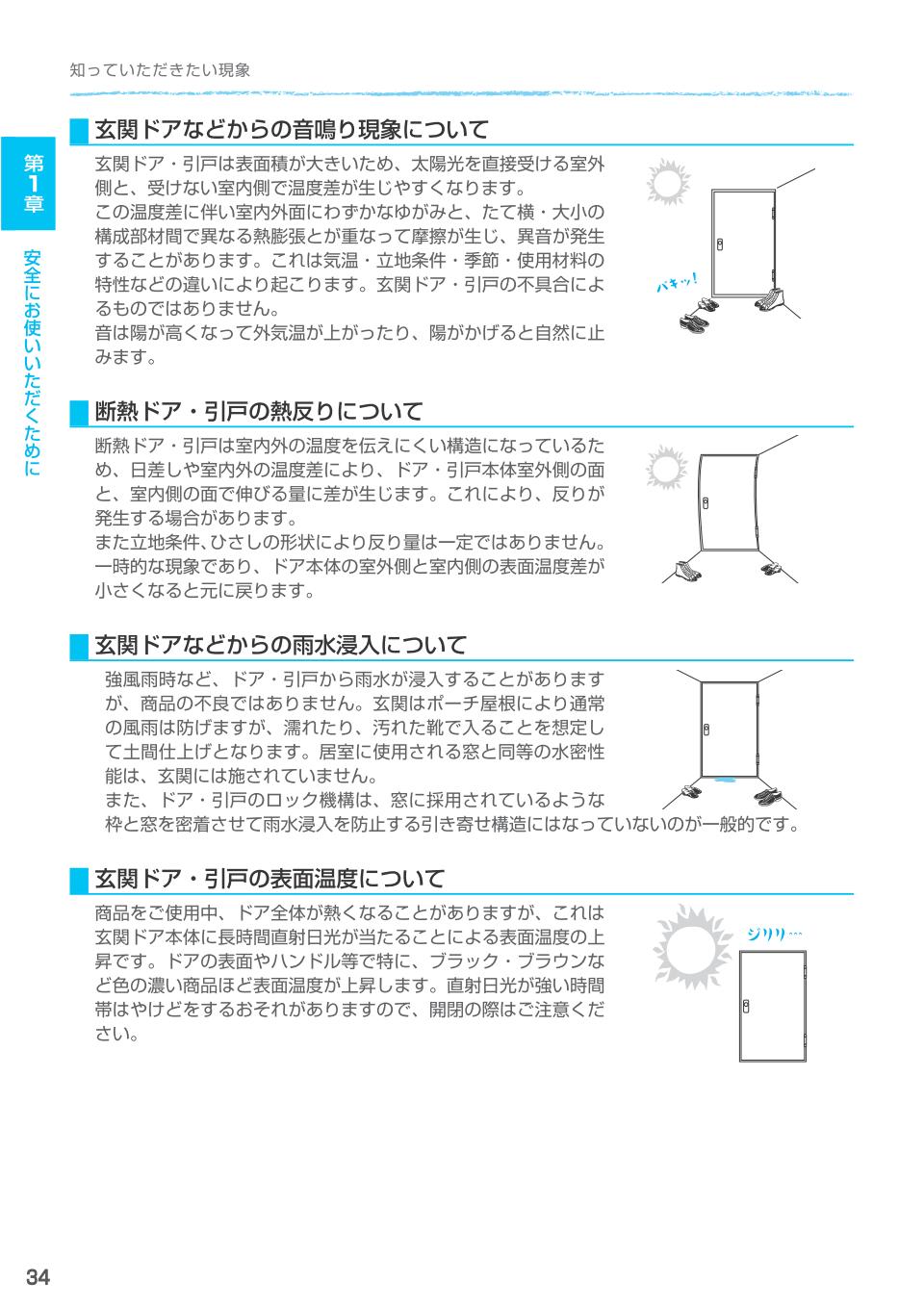 知っていただきたい現象

第1章

安全にお使いいただくために

玄関ドアなどからの音鳴り現象について

玄関ドア・引戸は表面積が大きいため、太陽光を直接受ける室外側と、受けない室内側で温度差が生じやすくなります。
この温度差に伴い室内外面にわずかなゆがみと、たて横・大小の構成部材間で異なる熱膨張とが重なって摩擦が生じ、異音が発生することがあります。これは気温・立地条件・季節・使用材料の特性などの違いにより起こります。玄関ドア・引戸の不具合によるものではありません。
音は陽が高くなって外気温が上がったり、陽がかげると自然に止みます。

パキッ!

断熱ドア・引戸の熱反りについて

断熱ドア・引戸は室内外の温度を伝えにくい構造になっているため、日差しや室内外の温度差により、ドア・引戸本体室外側の面と、室内側の面で伸びる量に差が生じます。これにより、反りが発生する場合があります。
また立地条件、ひさしの形状により反り量は一定ではありません。一時的な現象であり、ドア本体の室外側と室内側の表面温度差が小さくなると元に戻ります。

玄関ドアなどからの雨水浸入について

強風雨時など、ドア・引戸から雨水が浸入することがありますが、商品の不良ではありません。玄関はポーチ屋根により通常の風雨は防げますが、濡れたり、汚れた靴で入ることを想定して土間仕上げとなります。居室に使用される窓と同等の水密性能は、玄関には施されていません。
また、ドア・引戸のロック機構は、窓に採用されているような枠と窓を密着させて雨水浸入を防止する引き寄せ構造にはなっていないのが一般的です。

玄関ドア・引戸の表面温度について

商品をご使用中、ドア全体が熱くなることがありますが、これは玄関ドア本体に長時間直射日光が当たることによる表面温度の上昇です。ドアの表面やハンドル等で特に、ブラック・ブラウンなど色の濃い商品ほど表面温度が上昇します。直射日光が強い時間帯はやけどをするおそれがありますので、開閉の際はご注意ください。

ジリリ…

34