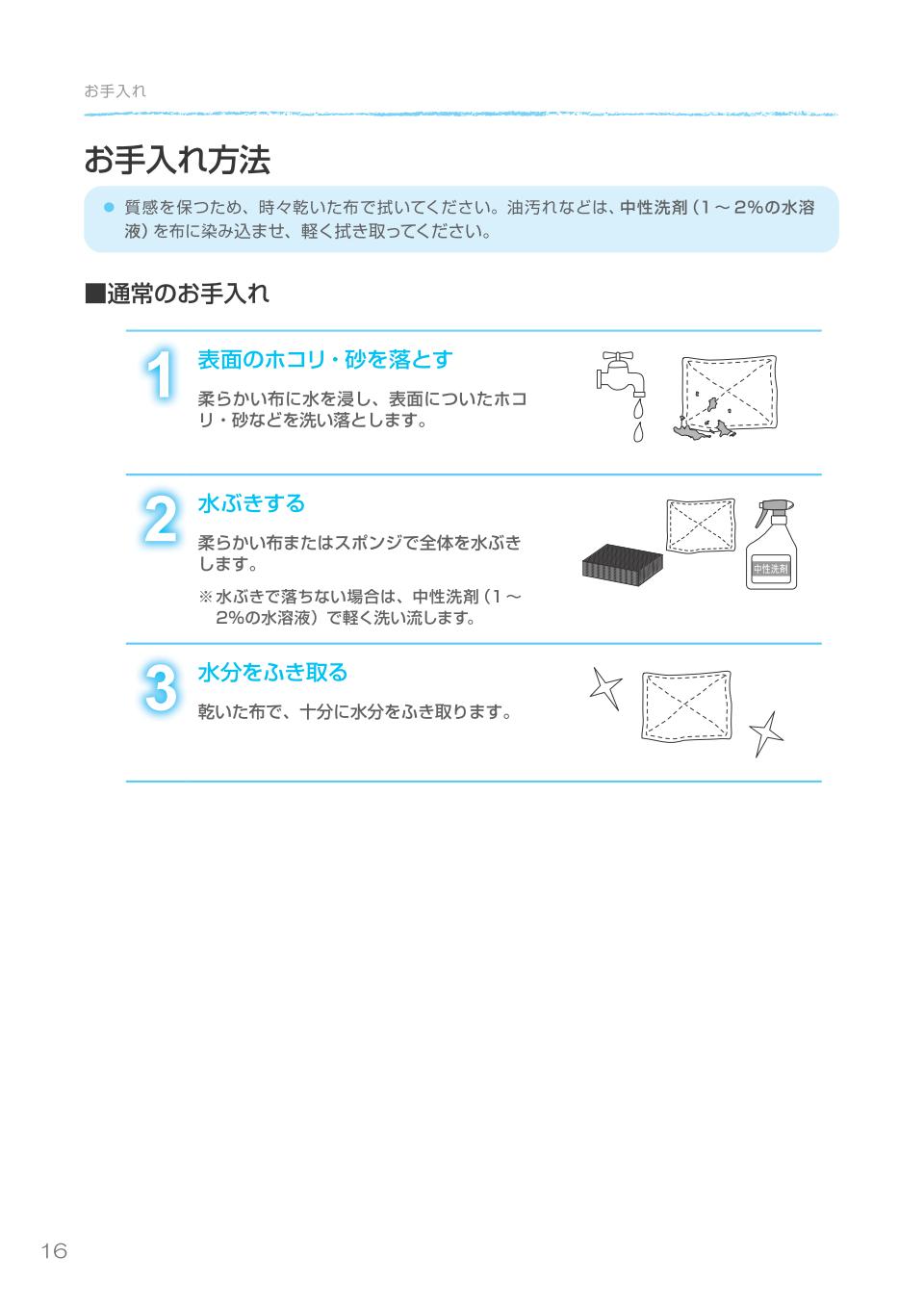 お手入れ

お手入れ方法

● 質感を保つため、時々乾いた布で拭いてください。油汚れなどは、中性洗剤（1～2%の水溶液）を布に染み込ませ、軽く拭き取ってください。

■通常のお手入れ

1 表面のホコリ・砂を落とす

柔らかい布に水を浸し、表面についたホコリ・砂などを洗い落とします。

2 水ぶきする

柔らかい布またはスポンジで全体を水ぶきします。

※水ぶきで落ちない場合は、中性洗剤（1～2%の水溶液）で軽く洗い流します。

中性洗剤

3 水分をふき取る

乾いた布で、十分に水分をふき取ります。

16