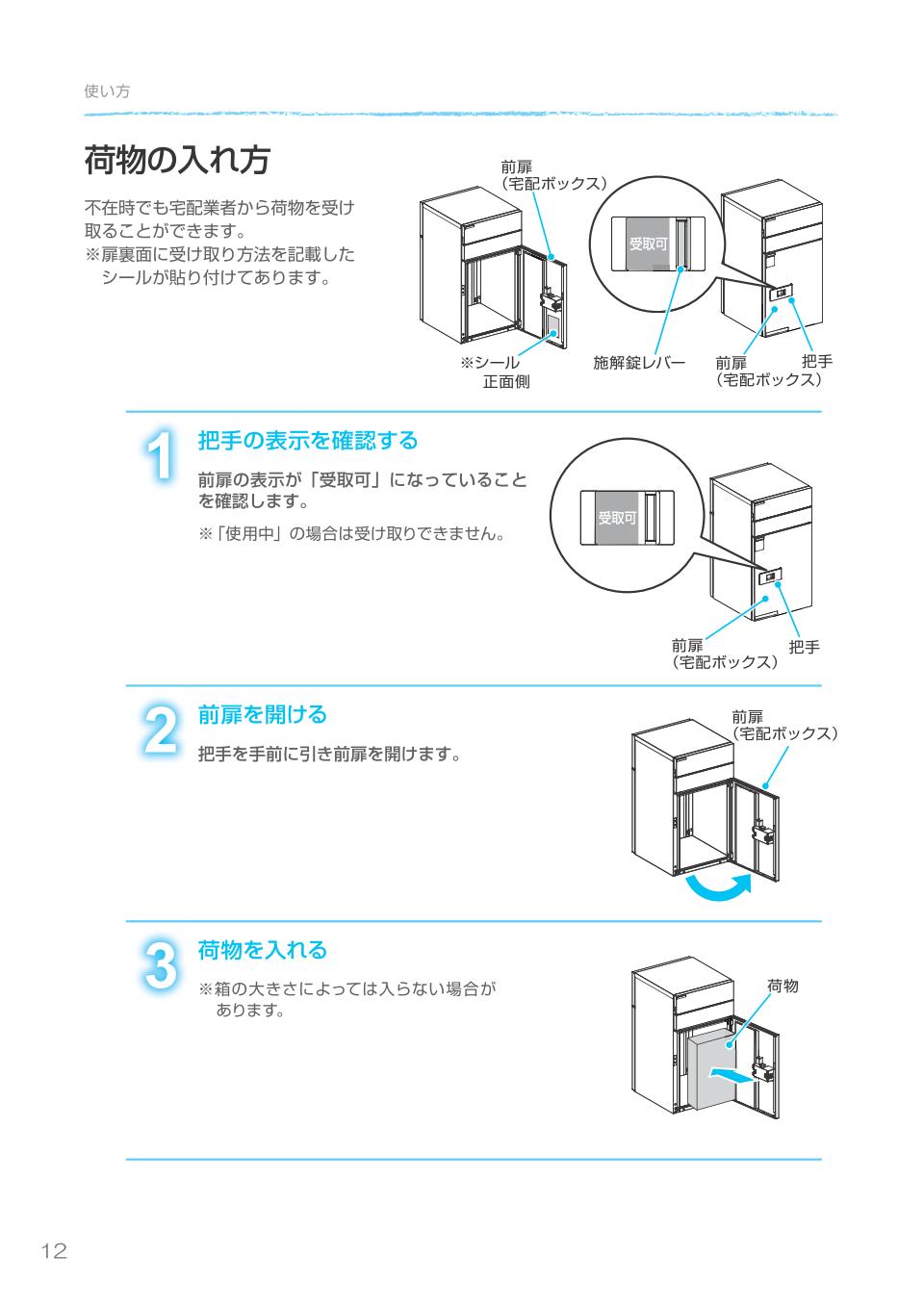 使い方

荷物の入れ方

不在時でも宅配業者から荷物を受け取ることができます。
※扉裏面に受け取り方法を記載したシールが貼り付けてあります。

前扉
（宅配ボックス）

受取可

※シール
正面側

施解錠レバー

前扉
（宅配ボックス）

把手

1

把手の表示を確認する

前扉の表示が「受取可」になっていることを確認します。

※「使用中」の場合は受け取りできません。

受取可

前扉
（宅配ボックス）

把手

2

前扉を開ける

把手を手前に引き前扉を開けます。

前扉
（宅配ボックス）

3

荷物を入れる

※箱の大きさによっては入らない場合があります。

荷物

12