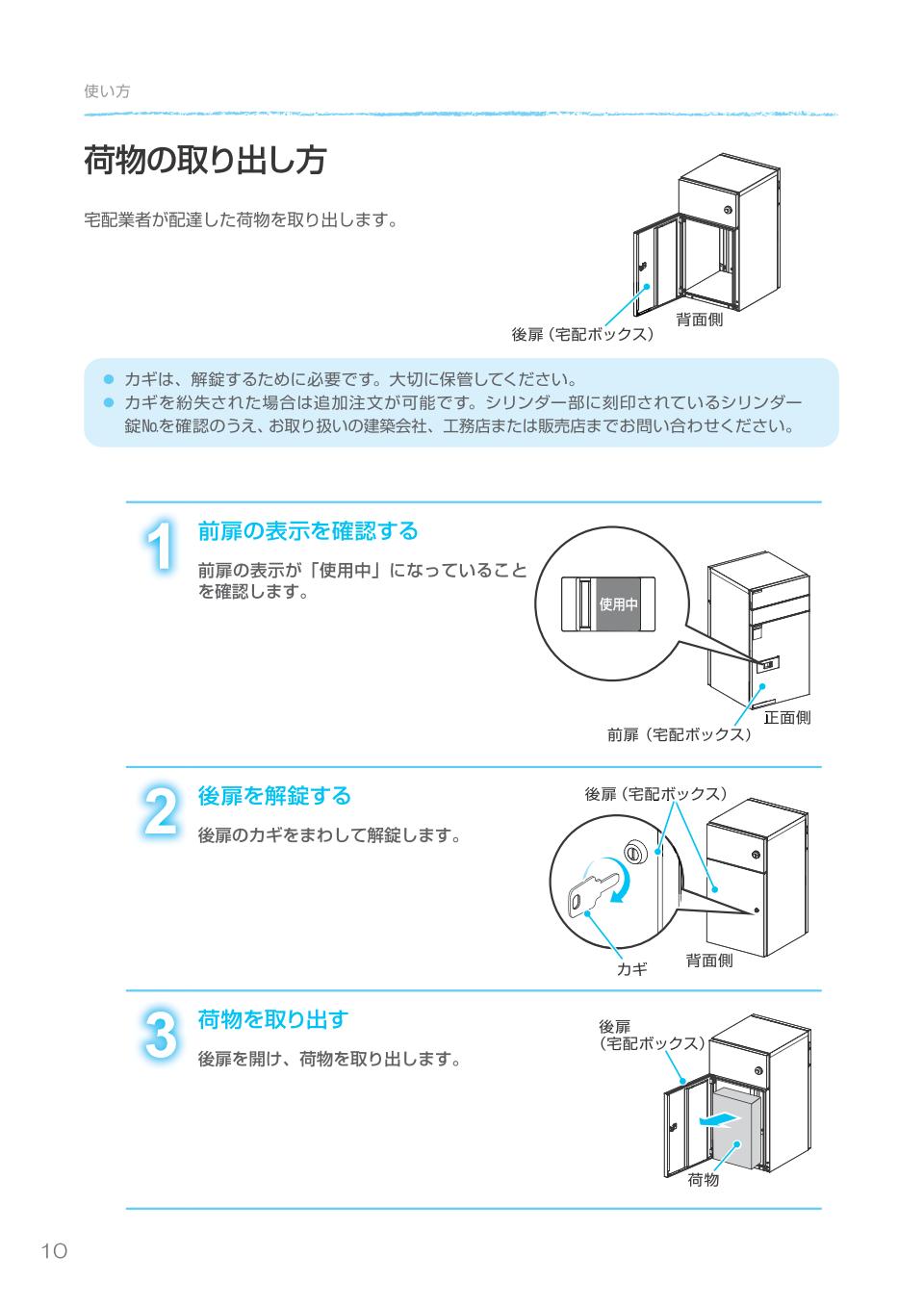 使い方

荷物の取り出し方

宅配業者が配達した荷物を取り出します。

後扉（宅配ボックス）
背面側

● カギは、解錠するために必要です。大切に保管してください。
● カギを紛失された場合は追加注文が可能です。シリンダー部に刻印されているシリンダー錠№を確認のうえ、お取り扱いの建築会社、工務店または販売店までお問い合わせください。

1 前扉の表示を確認する
前扉の表示が「使用中」になっていることを確認します。

使用中
正面側
前扉（宅配ボックス）

2 後扉を解錠する
後扉のカギをまわして解錠します。

後扉（宅配ボックス）
カギ
背面側

3 荷物を取り出す
後扉を開け、荷物を取り出します。

後扉
（宅配ボックス）
荷物

10