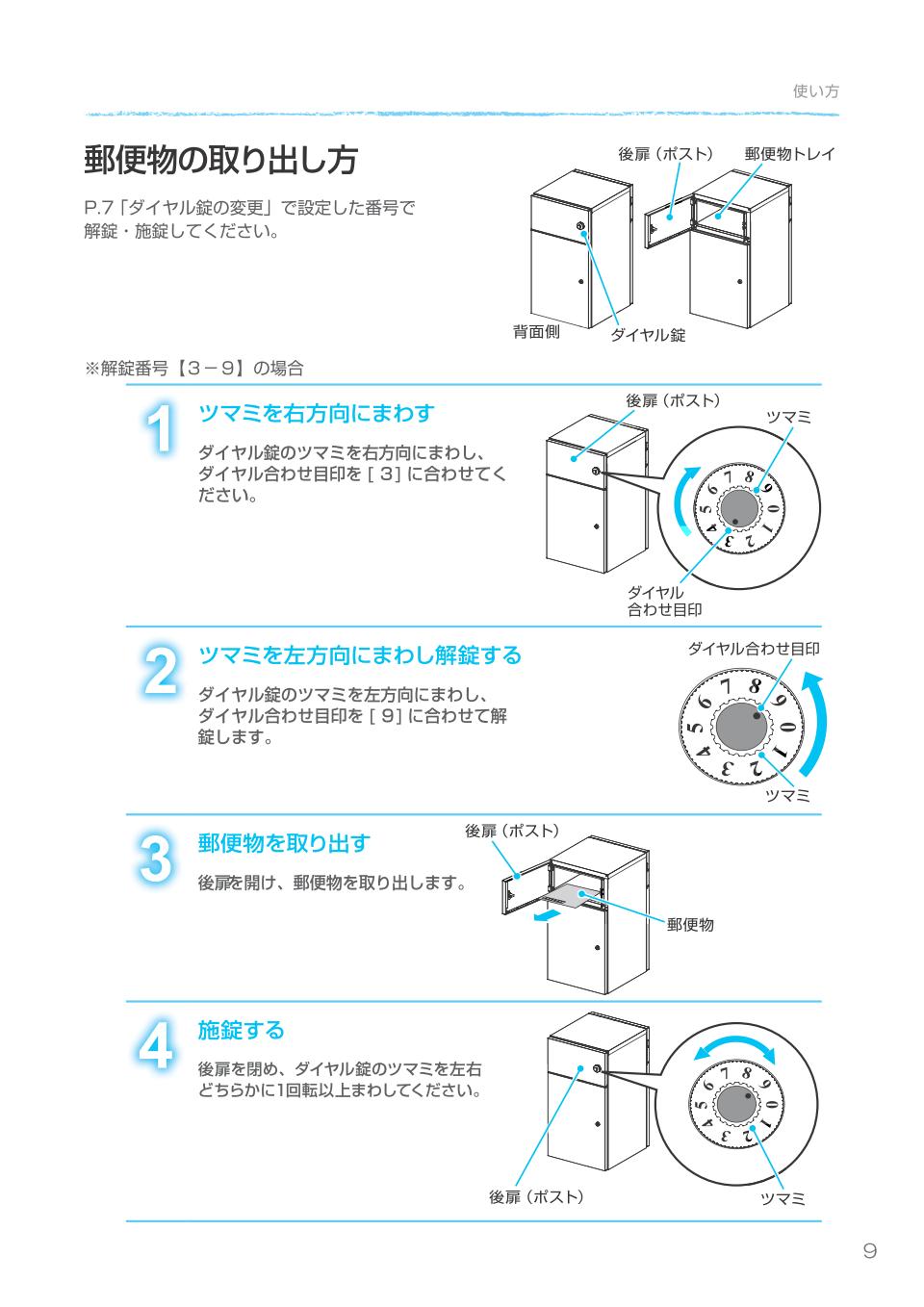 使い方

郵便物の取り出し方

P.7「ダイヤル錠の変更」で設定した番号で解錠・施錠してください。

後扉（ポスト） 郵便物トレイ

背面側 ダイヤル錠

※解錠番号【3－9】の場合

1 ツマミを右方向にまわす

ダイヤル錠のツマミを右方向にまわし、ダイヤル合わせ目印を [ 3] に合わせてください。

後扉（ポスト） ツマミ

7 8 9 0 1 2 3 4 5 6

ダイヤル合わせ目印

2 ツマミを左方向にまわし解錠する

ダイヤル錠のツマミを左方向にまわし、ダイヤル合わせ目印を [ 9] に合わせて解錠します。

ダイヤル合わせ目印

7 8 9 0 1 2 3 4 5 6

ツマミ

3 郵便物を取り出す

後扉を開け、郵便物を取り出します。

後扉（ポスト）

郵便物

4 施錠する

後扉を閉め、ダイヤル錠のツマミを左右どちらかに1回転以上まわしてください。

7 8 9 0 1 2 3 4 5 6

後扉（ポスト） ツマミ

9