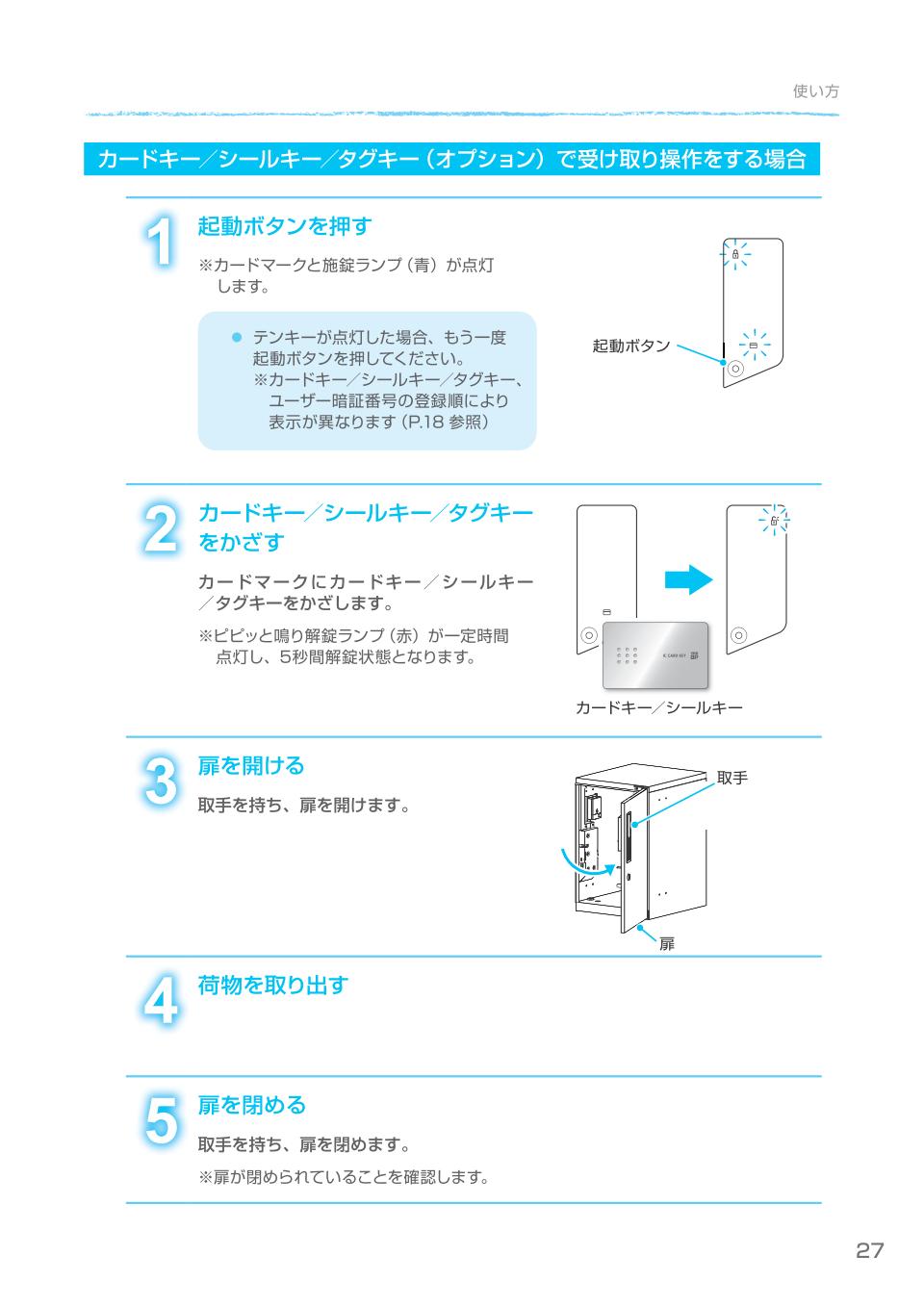 使い方

カードキー／シールキー／タグキー（オプション）で受け取り操作をする場合

1
起動ボタンを押す

※カードマークと施錠ランプ（青）が点灯します。

● テンキーが点灯した場合、もう一度起動ボタンを押してください。
※カードキー／シールキー／タグキー、ユーザー暗証番号の登録順により表示が異なります（P.18 参照）

起動ボタン

2
カードキー／シールキー／タグキーをかざす

カードマークにカードキー／シールキー／タグキーをかざします。

※ピピッと鳴り解錠ランプ（赤）が一定時間点灯し、5秒間解錠状態となります。

IC CARD KEY

カードキー／シールキー

3
扉を開ける

取手を持ち、扉を開けます。

取手

扉

4
荷物を取り出す

5
扉を閉める

取手を持ち、扉を閉めます。

※扉が閉められていることを確認します。

27