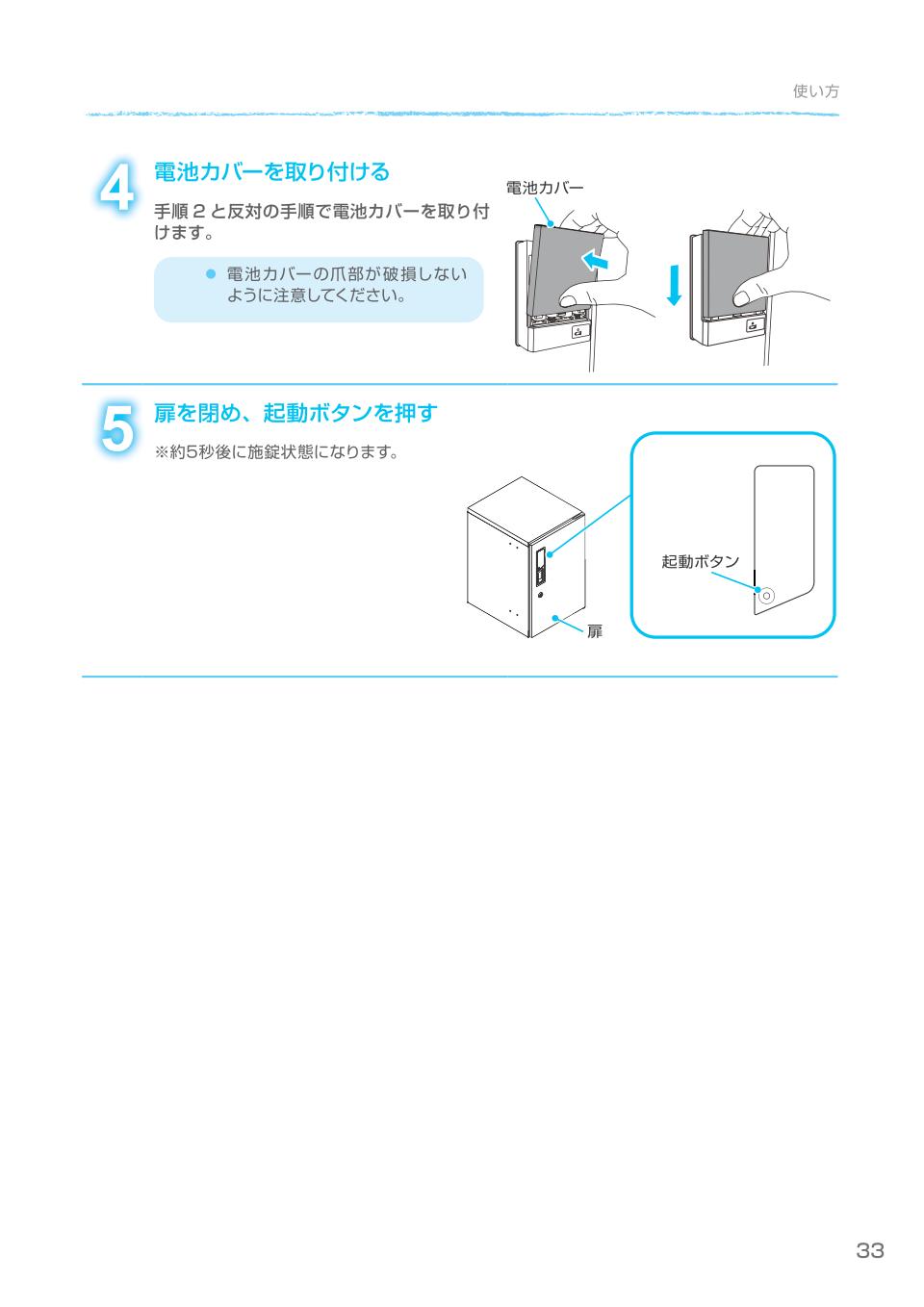 使い方

4 電池カバーを取り付ける

手順 2 と反対の手順で電池カバーを取り付けます。

● 電池カバーの爪部が破損しないように注意してください。

電池カバー

5 扉を閉め、起動ボタンを押す

※約5秒後に施錠状態になります。

起動ボタン

扉

33