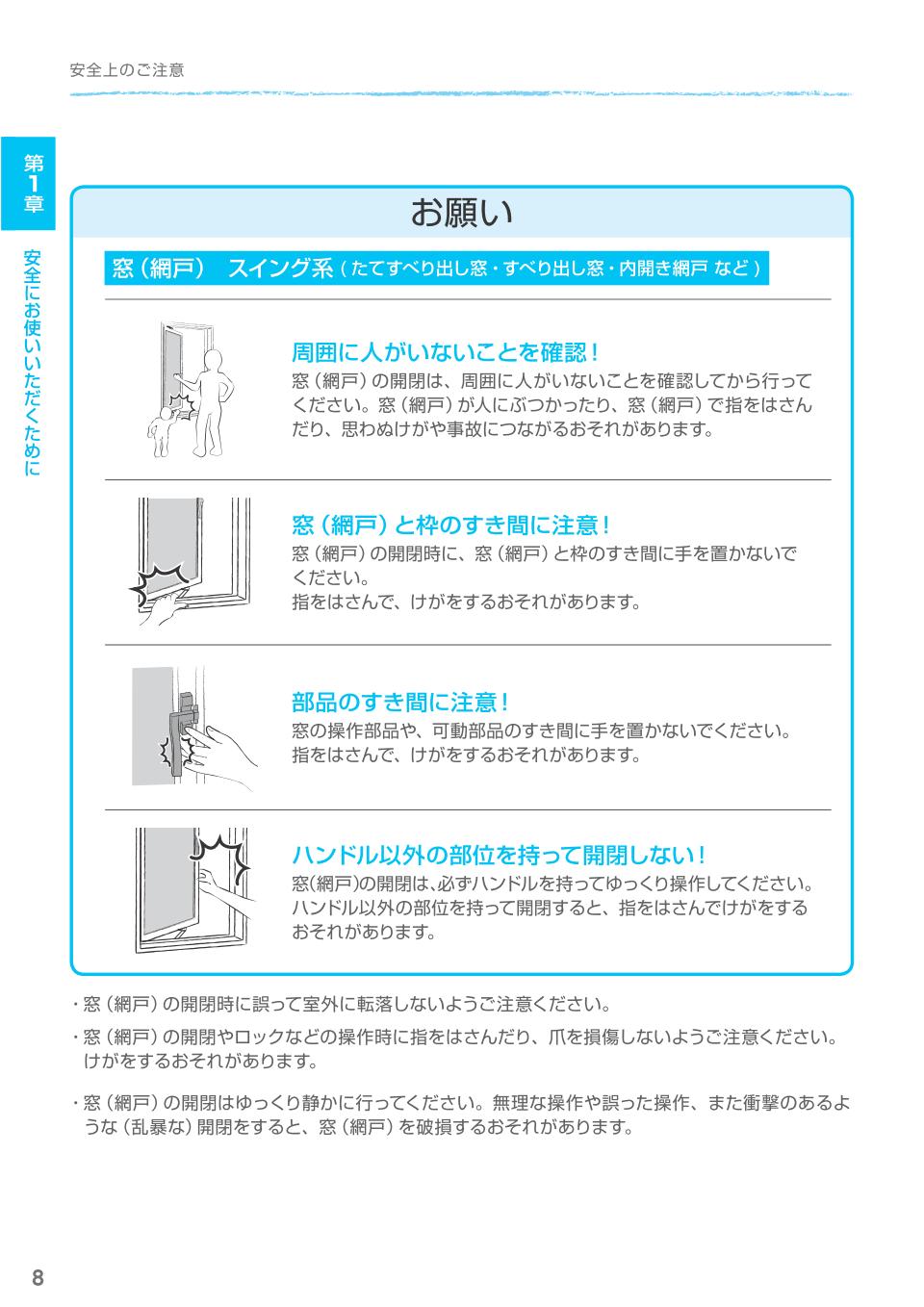 安全上のご注意

第1章

安全にお使いいただくために

お願い

窓（網戸） スイング系（たてすべり出し窓・すべり出し窓・内開き網戸 など）

周囲に人がいないことを確認！
窓（網戸）の開閉は、周囲に人がいないことを確認してから行ってください。窓（網戸）が人にぶつかったり、窓（網戸）で指をはさんだり、思わぬけがや事故につながるおそれがあります。

窓（網戸）と枠のすき間に注意！
窓（網戸）の開閉時に、窓（網戸）と枠のすき間に手を置かないでください。
指をはさんで、けがをするおそれがあります。

部品のすき間に注意！
窓の操作部品や、可動部品のすき間に手を置かないでください。
指をはさんで、けがをするおそれがあります。

ハンドル以外の部位を持って開閉しない！
窓(網戸)の開閉は､必ずハンドルを持ってゆっくり操作してください。ハンドル以外の部位を持って開閉すると、指をはさんでけがをするおそれがあります。

・窓（網戸）の開閉時に誤って室外に転落しないようご注意ください。

・窓（網戸）の開閉やロックなどの操作時に指をはさんだり、爪を損傷しないようご注意ください。けがをするおそれがあります。

・窓（網戸）の開閉はゆっくり静かに行ってください。無理な操作や誤った操作、また衝撃のあるような（乱暴な）開閉をすると、窓（網戸）を破損するおそれがあります。

8