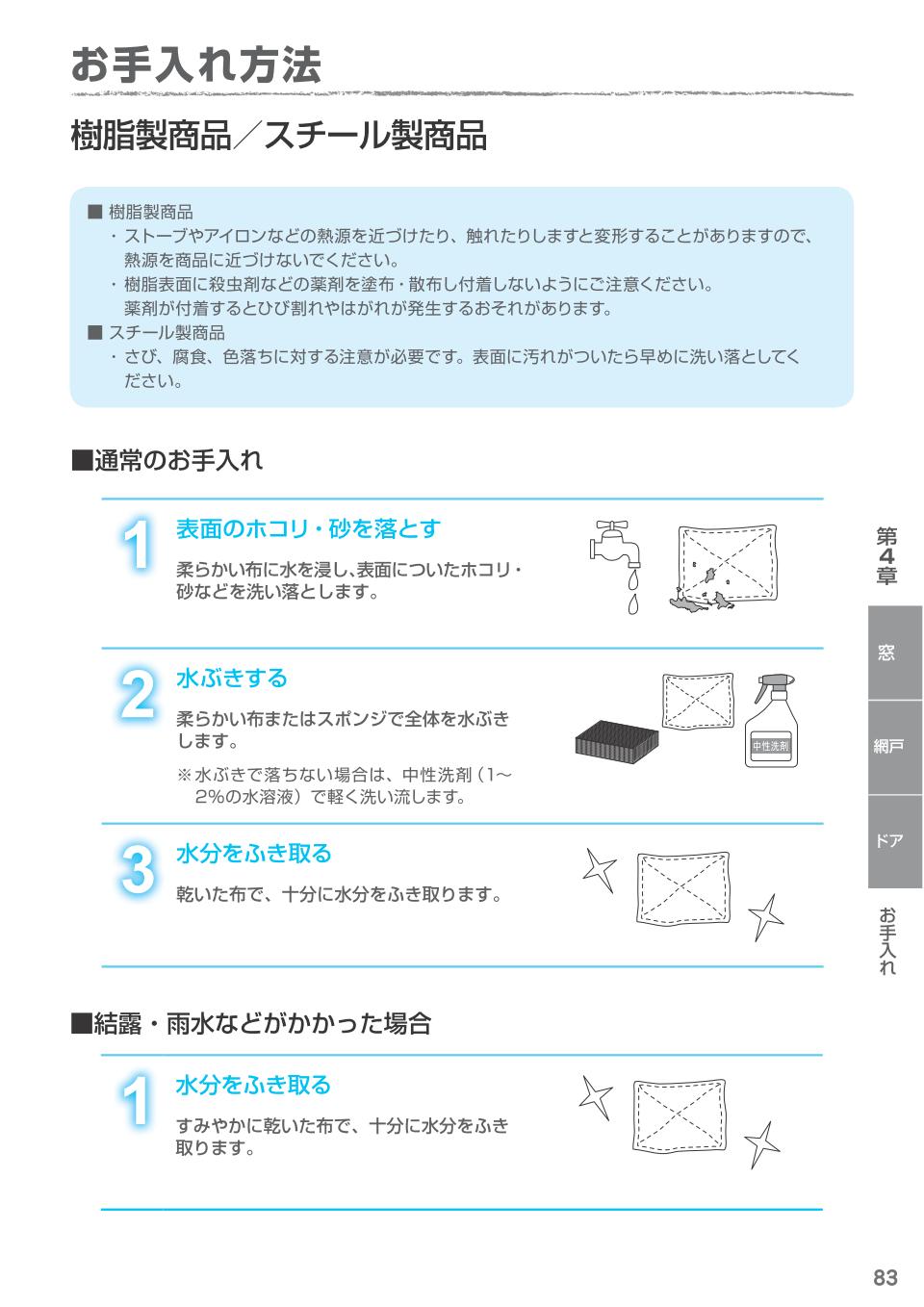 お手入れ方法

樹脂製商品／スチール製商品

■ 樹脂製商品
・ストーブやアイロンなどの熱源を近づけたり、触れたりしますと変形することがありますので、熱源を商品に近づけないでください。
・樹脂表面に殺虫剤などの薬剤を塗布・散布し付着しないようにご注意ください。薬剤が付着するとひび割れやはがれが発生するおそれがあります。
■ スチール製商品
・さび、腐食、色落ちに対する注意が必要です。表面に汚れがついたら早めに洗い落としてください。

■通常のお手入れ

1 表面のホコリ・砂を落とす
柔らかい布に水を浸し､表面についたホコリ・砂などを洗い落とします。

2 水ぶきする
柔らかい布またはスポンジで全体を水ぶきします。
※水ぶきで落ちない場合は、中性洗剤（1～2%の水溶液）で軽く洗い流します。

中性洗剤

3 水分をふき取る
乾いた布で、十分に水分をふき取ります。

■結露・雨水などがかかった場合

1 水分をふき取る
すみやかに乾いた布で、十分に水分をふき取ります。

第4章
窓
網戸
ドア
お手入れ

83