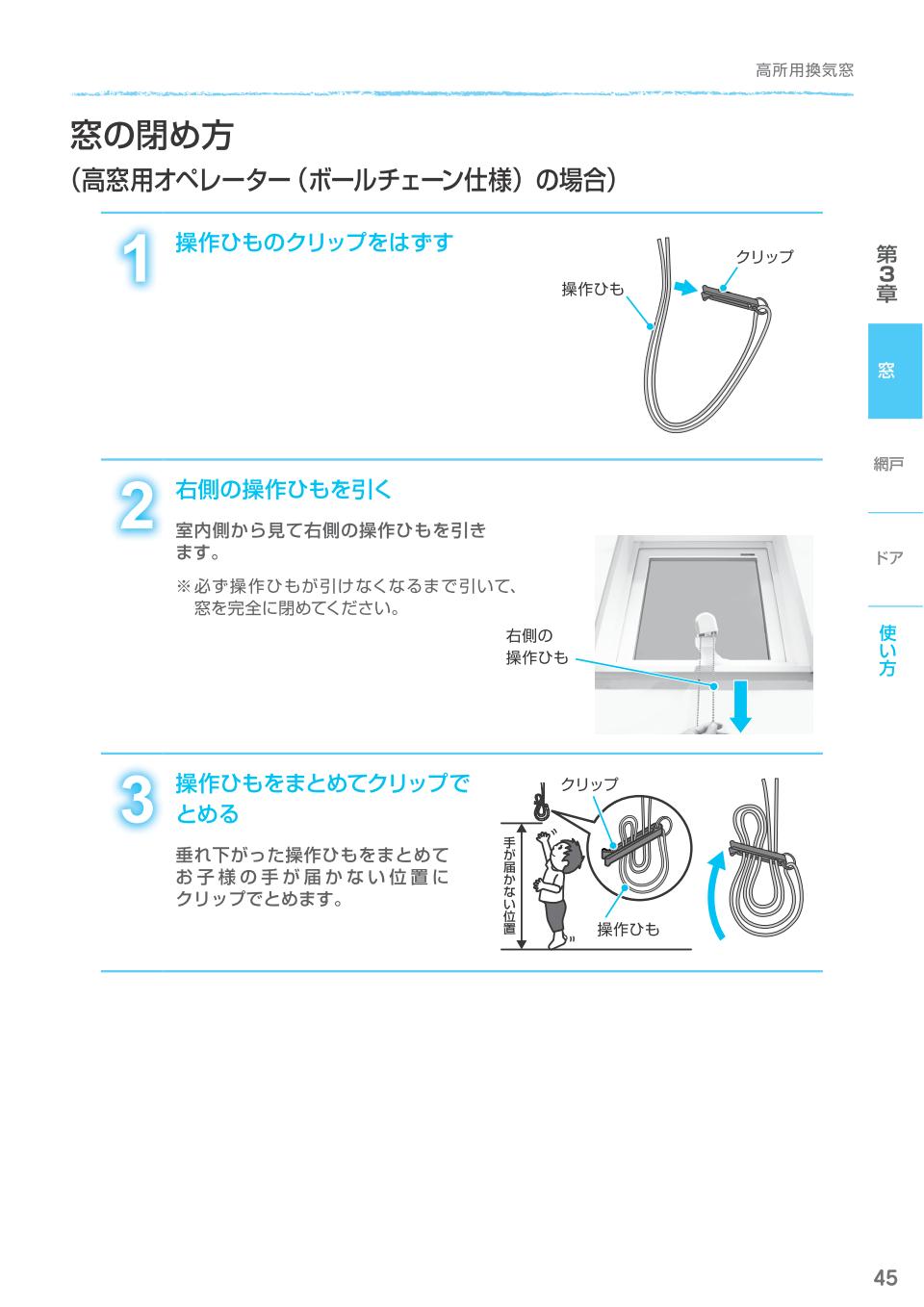 高所用換気窓

窓の閉め方
（高窓用オペレーター（ボールチェーン仕様）の場合）

1 操作ひものクリップをはずす

クリップ
操作ひも

2 右側の操作ひもを引く

室内側から見て右側の操作ひもを引きます。

※必ず操作ひもが引けなくなるまで引いて、窓を完全に閉めてください。

右側の操作ひも

3 操作ひもをまとめてクリップでとめる

垂れ下がった操作ひもをまとめてお子様の手が届かない位置にクリップでとめます。

クリップ
手が届かない位置
操作ひも

第3章
窓
網戸
ドア
使い方

45