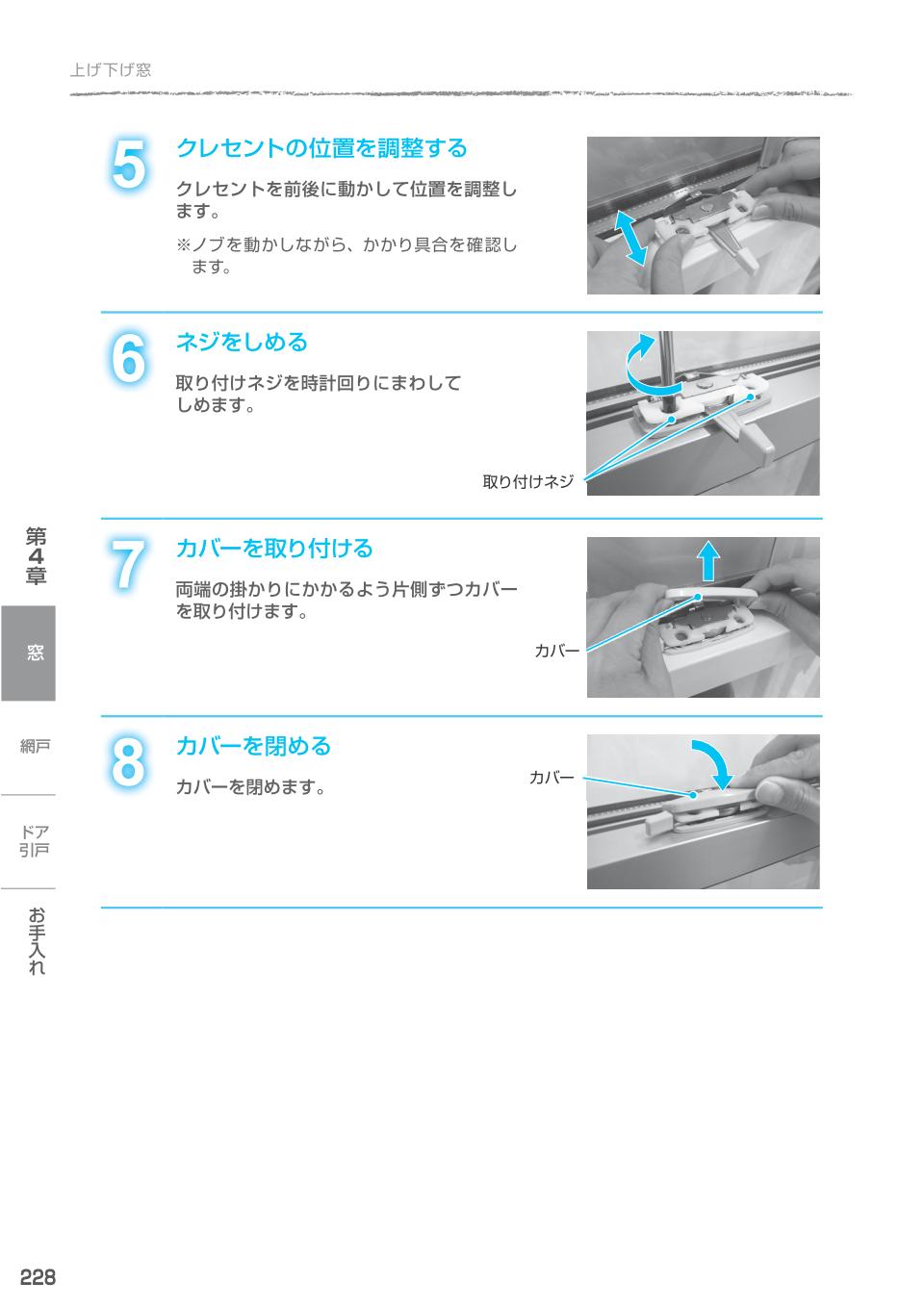 上げ下げ窓

5 クレセントの位置を調整する

クレセントを前後に動かして位置を調整します。

※ノブを動かしながら、かかり具合を確認します。

6 ネジをしめる

取り付けネジを時計回りにまわしてしめます。

取り付けネジ

7 カバーを取り付ける

両端の掛かりにかかるよう片側ずつカバーを取り付けます。

カバー

8 カバーを閉める

カバーを閉めます。

カバー

第4章

窓

網戸

ドア 引戸

お手入れ

228