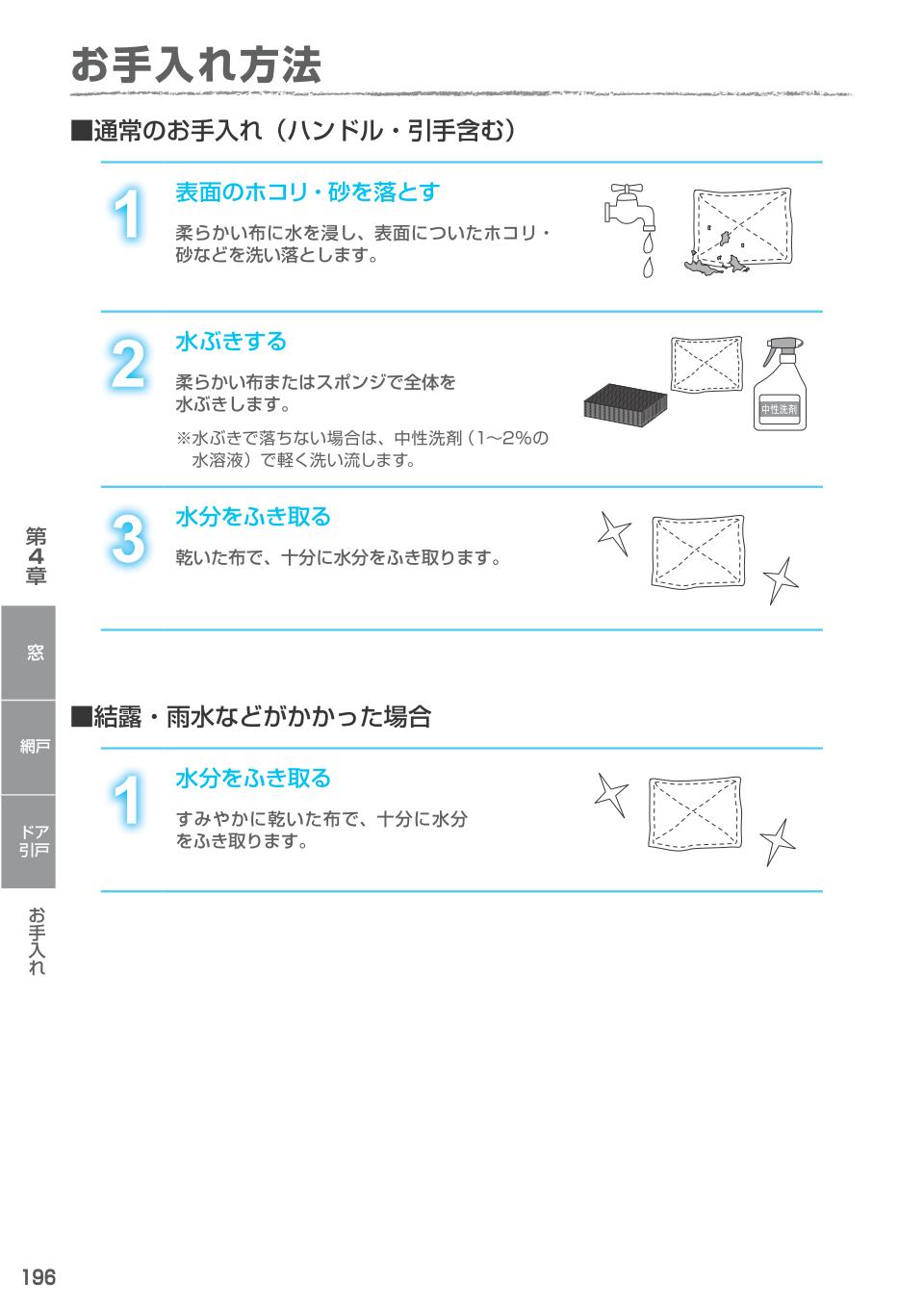 お手入れ方法

■通常のお手入れ（ハンドル・引手含む）

1

表面のホコリ・砂を落とす

柔らかい布に水を浸し、表面についたホコリ・砂などを洗い落とします。

2

水ぶきする

柔らかい布またはスポンジで全体を水ぶきします。

※水ぶきで落ちない場合は、中性洗剤（1〜2%の水溶液）で軽く洗い流します。

中性洗剤

3

水分をふき取る

乾いた布で、十分に水分をふき取ります。

■結露・雨水などがかかった場合

1

水分をふき取る

すみやかに乾いた布で、十分に水分をふき取ります。

第4章

窓

網戸

ドア引戸

お手入れ

196