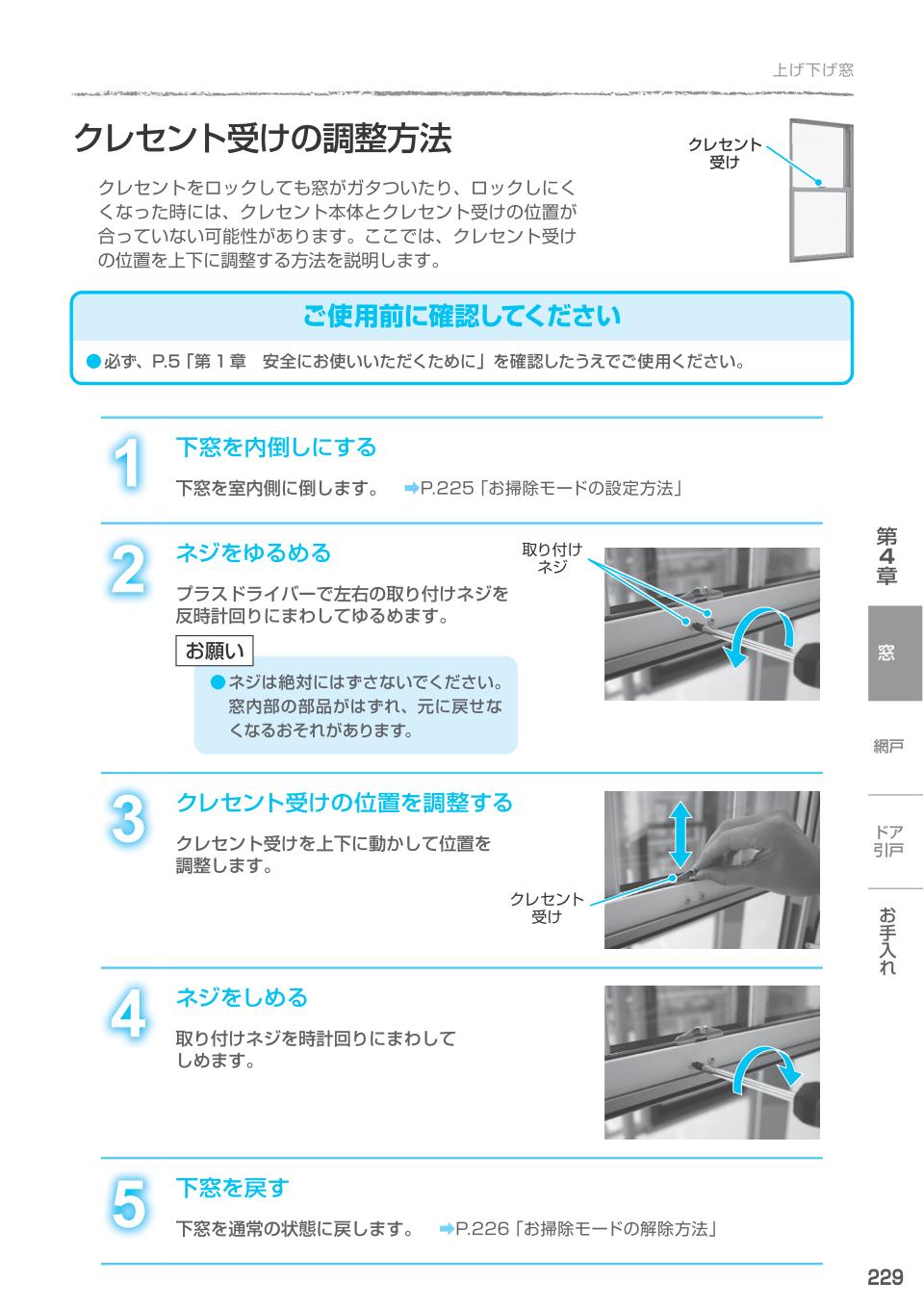 上げ下げ窓

クレセント受けの調整方法

クレセントをロックしても窓がガタついたり、ロックしにくくなった時には、クレセント本体とクレセント受けの位置が合っていない可能性があります。ここでは、クレセント受けの位置を上下に調整する方法を説明します。

クレセント受け

ご使用前に確認してください

●必ず、P.5「第１章　安全にお使いいただくために」を確認したうえでご使用ください。

1
下窓を内倒しにする
下窓を室内側に倒します。　➡P.225「お掃除モードの設定方法」

2
ネジをゆるめる
プラスドライバーで左右の取り付けネジを反時計回りにまわしてゆるめます。

お願い
●ネジは絶対にはずさないでください。窓内部の部品がはずれ、元に戻せなくなるおそれがあります。

取り付けネジ

3
クレセント受けの位置を調整する
クレセント受けを上下に動かして位置を調整します。

クレセント受け

4
ネジをしめる
取り付けネジを時計回りにまわしてしめます。

5
下窓を戻す
下窓を通常の状態に戻します。　➡P.226「お掃除モードの解除方法」

第4章
窓
網戸
ドア引戸
お手入れ

229