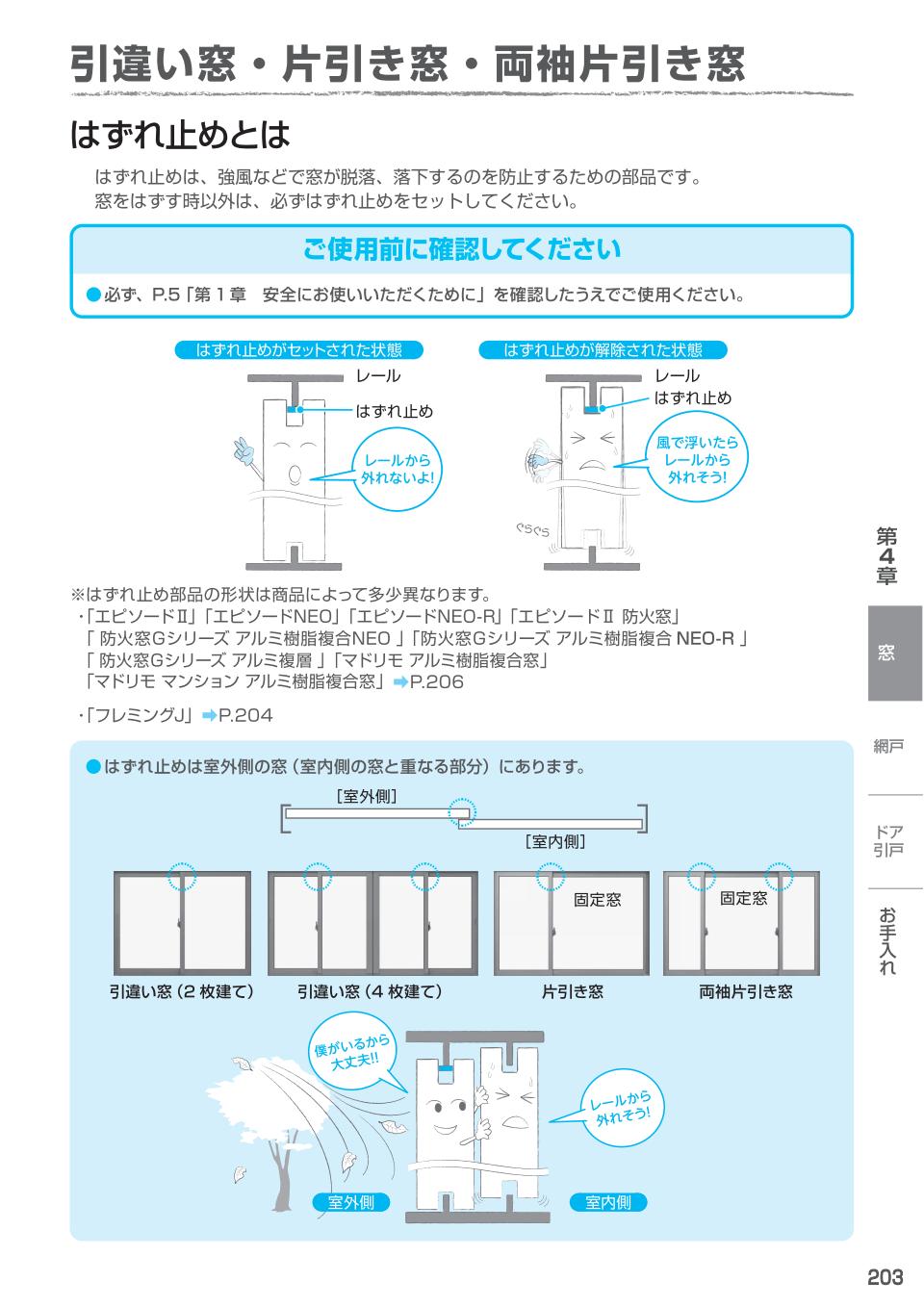 引違い窓・片引き窓・両袖片引き窓

はずれ止めとは

はずれ止めは、強風などで窓が脱落、落下するのを防止するための部品です。
窓をはずす時以外は、必ずはずれ止めをセットしてください。

ご使用前に確認してください

●必ず、P.5「第１章　安全にお使いいただくために」を確認したうえでご使用ください。

はずれ止めがセットされた状態

レール

はずれ止め

レールから外れないよ!

はずれ止めが解除された状態

レール

はずれ止め

風で浮いたらレールから外れそう!

※はずれ止め部品の形状は商品によって多少異なります。
・「エピソードⅡ」「エピソードNEO」「エピソードNEO-R」「エピソードⅡ 防火窓」
「 防火窓Gシリーズ アルミ樹脂複合NEO 」「防火窓Gシリーズ アルミ樹脂複合 NEO-R 」
「 防火窓Gシリーズ アルミ複層 」「マドリモ アルミ樹脂複合窓」
「マドリモ マンション アルミ樹脂複合窓」➡P.206

・「フレミングJ」➡P.204

●はずれ止めは室外側の窓（室内側の窓と重なる部分）にあります。

［室外側］

［室内側］

固定窓

固定窓

引違い窓（2 枚建て）

引違い窓（4 枚建て）

片引き窓

両袖片引き窓

僕がいるから大丈夫!!

レールから外れそう!

室外側

室内側

第4章

窓

網戸

ドア引戸

お手入れ

203