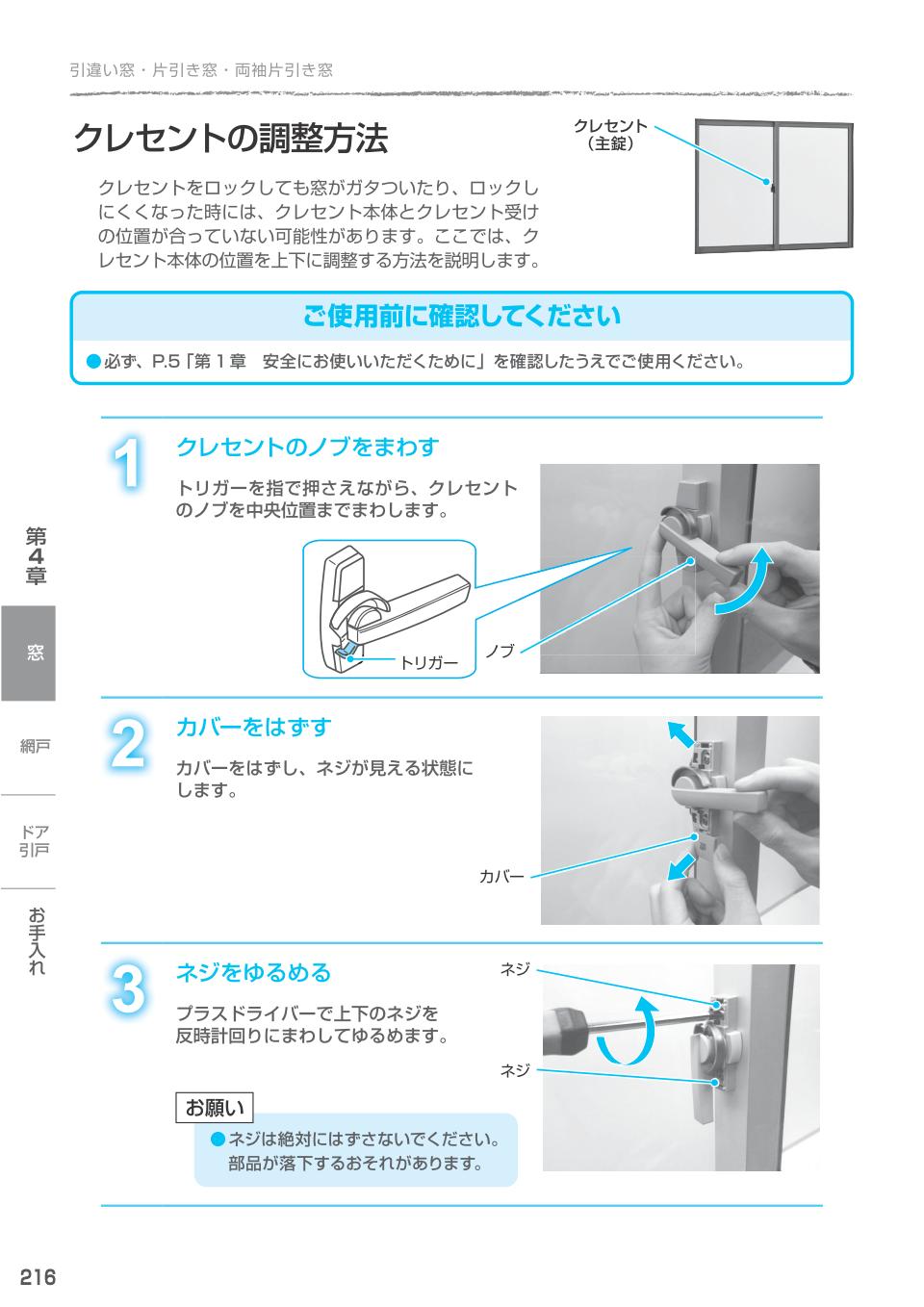 引違い窓・片引き窓・両袖片引き窓

クレセントの調整方法

クレセント（主錠）

クレセントをロックしても窓がガタついたり、ロックしにくくなった時には、クレセント本体とクレセント受けの位置が合っていない可能性があります。ここでは、クレセント本体の位置を上下に調整する方法を説明します。

ご使用前に確認してください

●必ず、P.5「第１章　安全にお使いいただくために」を確認したうえでご使用ください。

1
クレセントのノブをまわす

トリガーを指で押さえながら、クレセントのノブを中央位置までまわします。

トリガー

ノブ

2
カバーをはずす

カバーをはずし、ネジが見える状態にします。

カバー

3
ネジをゆるめる

プラスドライバーで上下のネジを反時計回りにまわしてゆるめます。

ネジ

ネジ

お願い

●ネジは絶対にはずさないでください。部品が落下するおそれがあります。

第4章

窓

網戸

ドア引戸

お手入れ

216