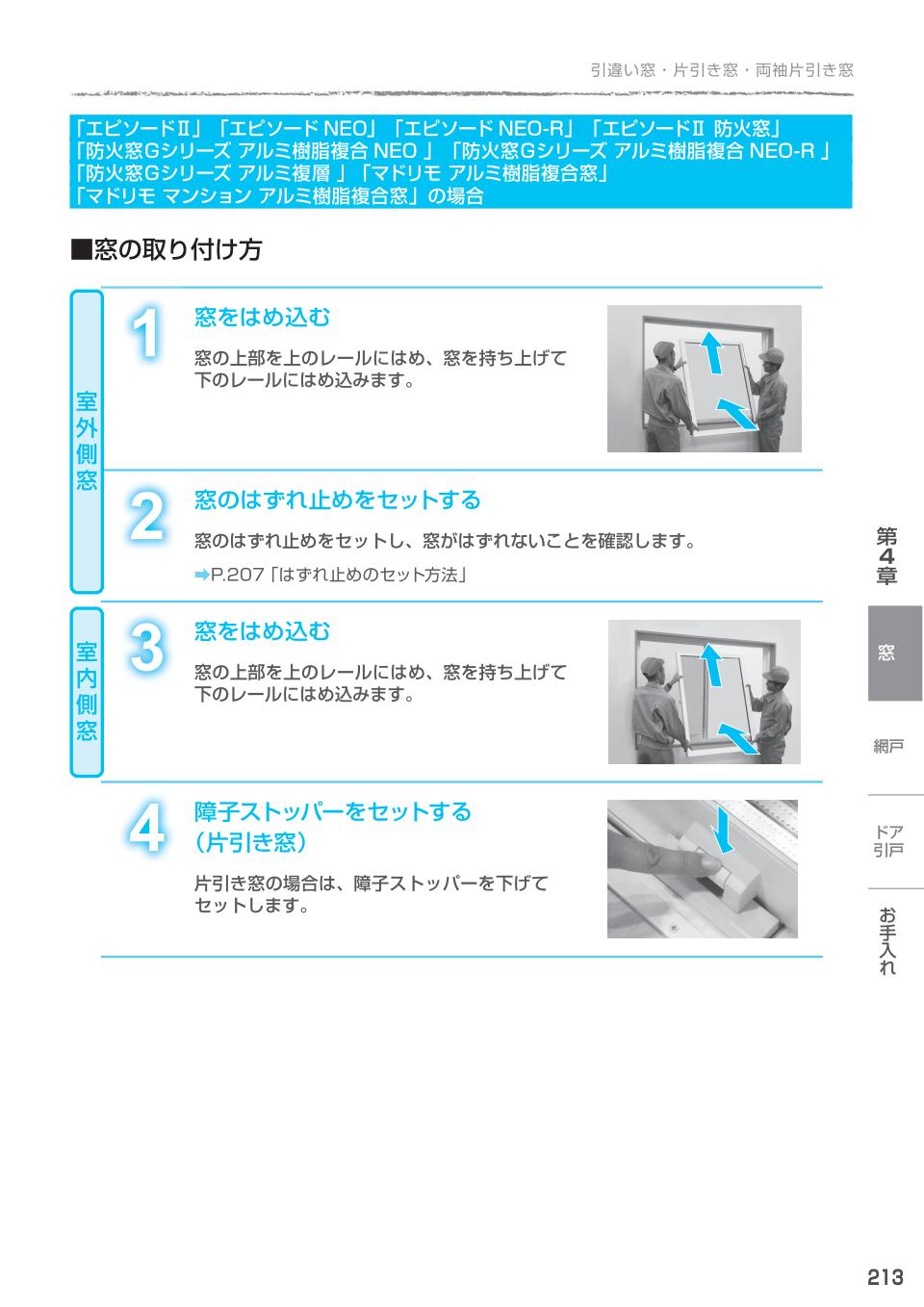 引違い窓・片引き窓・両袖片引き窓

「エピソードⅡ」「エピソード NEO」「エピソード NEO-R」「エピソードⅡ 防火窓」「防火窓Gシリーズ アルミ樹脂複合 NEO 」「防火窓Gシリーズ アルミ樹脂複合 NEO-R 」「防火窓Gシリーズ アルミ複層 」「マドリモ アルミ樹脂複合窓」「マドリモ マンション アルミ樹脂複合窓」の場合

■窓の取り付け方

室外側窓

1 窓をはめ込む

窓の上部を上のレールにはめ、窓を持ち上げて下のレールにはめ込みます。

2 窓のはずれ止めをセットする

窓のはずれ止めをセットし、窓がはずれないことを確認します。

➡P.207「はずれ止めのセット方法」

室内側窓

3 窓をはめ込む

窓の上部を上のレールにはめ、窓を持ち上げて下のレールにはめ込みます。

4 障子ストッパーをセットする（片引き窓）

片引き窓の場合は、障子ストッパーを下げてセットします。

第4章

窓

網戸

ドア引戸

お手入れ

213