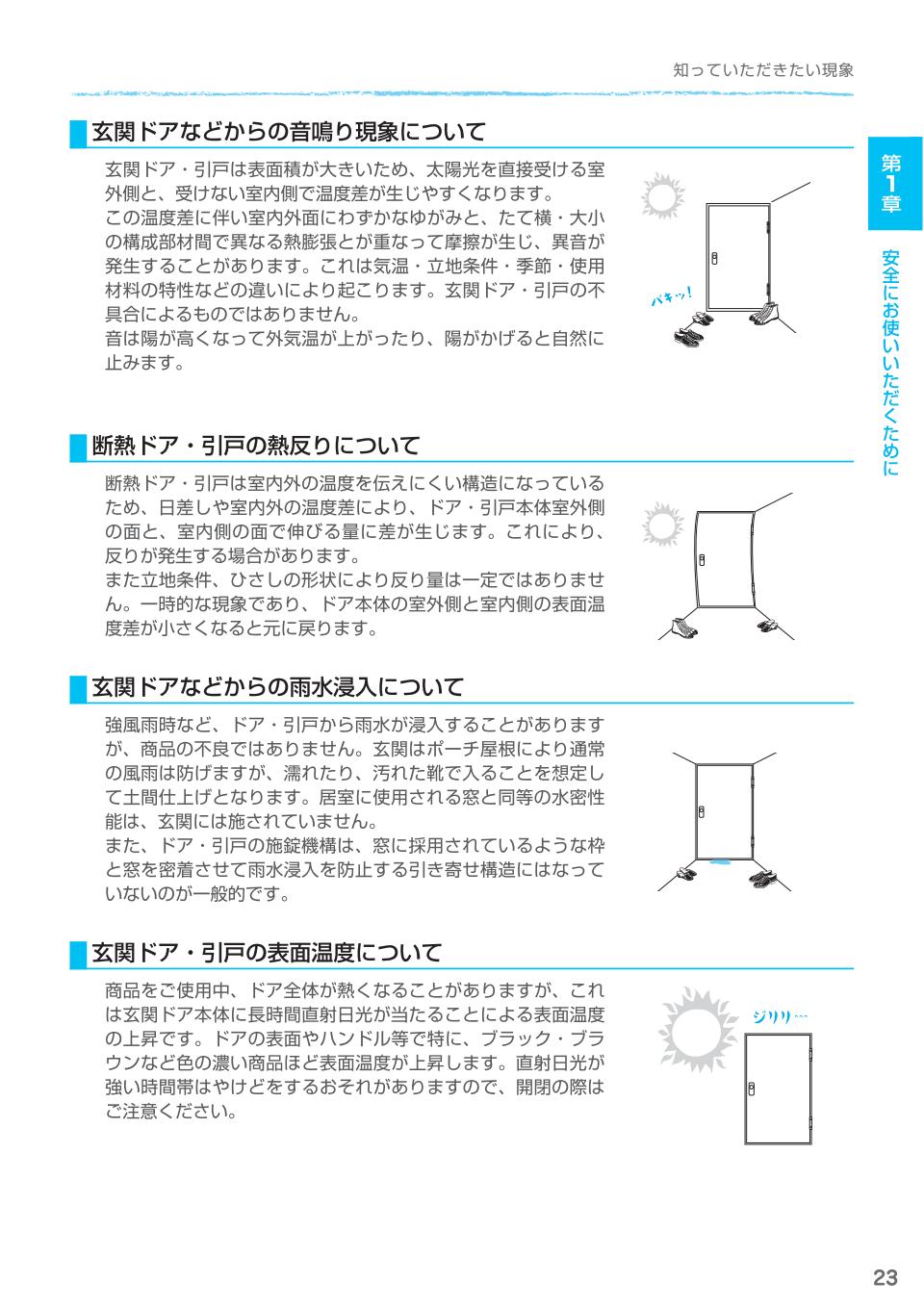 知っていただきたい現象

第1章

安全にお使いいただくために

玄関ドアなどからの音鳴り現象について

玄関ドア・引戸は表面積が大きいため、太陽光を直接受ける室外側と、受けない室内側で温度差が生じやすくなります。
この温度差に伴い室内外面にわずかなゆがみと、たて横・大小の構成部材間で異なる熱膨張とが重なって摩擦が生じ、異音が発生することがあります。これは気温・立地条件・季節・使用材料の特性などの違いにより起こります。玄関ドア・引戸の不具合によるものではありません。
音は陽が高くなって外気温が上がったり、陽がかげると自然に止みます。

パキッ！

断熱ドア・引戸の熱反りについて

断熱ドア・引戸は室内外の温度を伝えにくい構造になっているため、日差しや室内外の温度差により、ドア・引戸本体室外側の面と、室内側の面で伸びる量に差が生じます。これにより、反りが発生する場合があります。
また立地条件、ひさしの形状により反り量は一定ではありません。一時的な現象であり、ドア本体の室外側と室内側の表面温度差が小さくなると元に戻ります。

玄関ドアなどからの雨水浸入について

強風雨時など、ドア・引戸から雨水が浸入することがありますが、商品の不良ではありません。玄関はポーチ屋根により通常の風雨は防げますが、濡れたり、汚れた靴で入ることを想定して土間仕上げとなります。居室に使用される窓と同等の水密性能は、玄関には施されていません。
また、ドア・引戸の施錠機構は、窓に採用されているような枠と窓を密着させて雨水浸入を防止する引き寄せ構造にはなっていないのが一般的です。

玄関ドア・引戸の表面温度について

商品をご使用中、ドア全体が熱くなることがありますが、これは玄関ドア本体に長時間直射日光が当たることによる表面温度の上昇です。ドアの表面やハンドル等で特に、ブラック・ブラウンなど色の濃い商品ほど表面温度が上昇します。直射日光が強い時間帯はやけどをするおそれがありますので、開閉の際はご注意ください。

ジリリ…

23