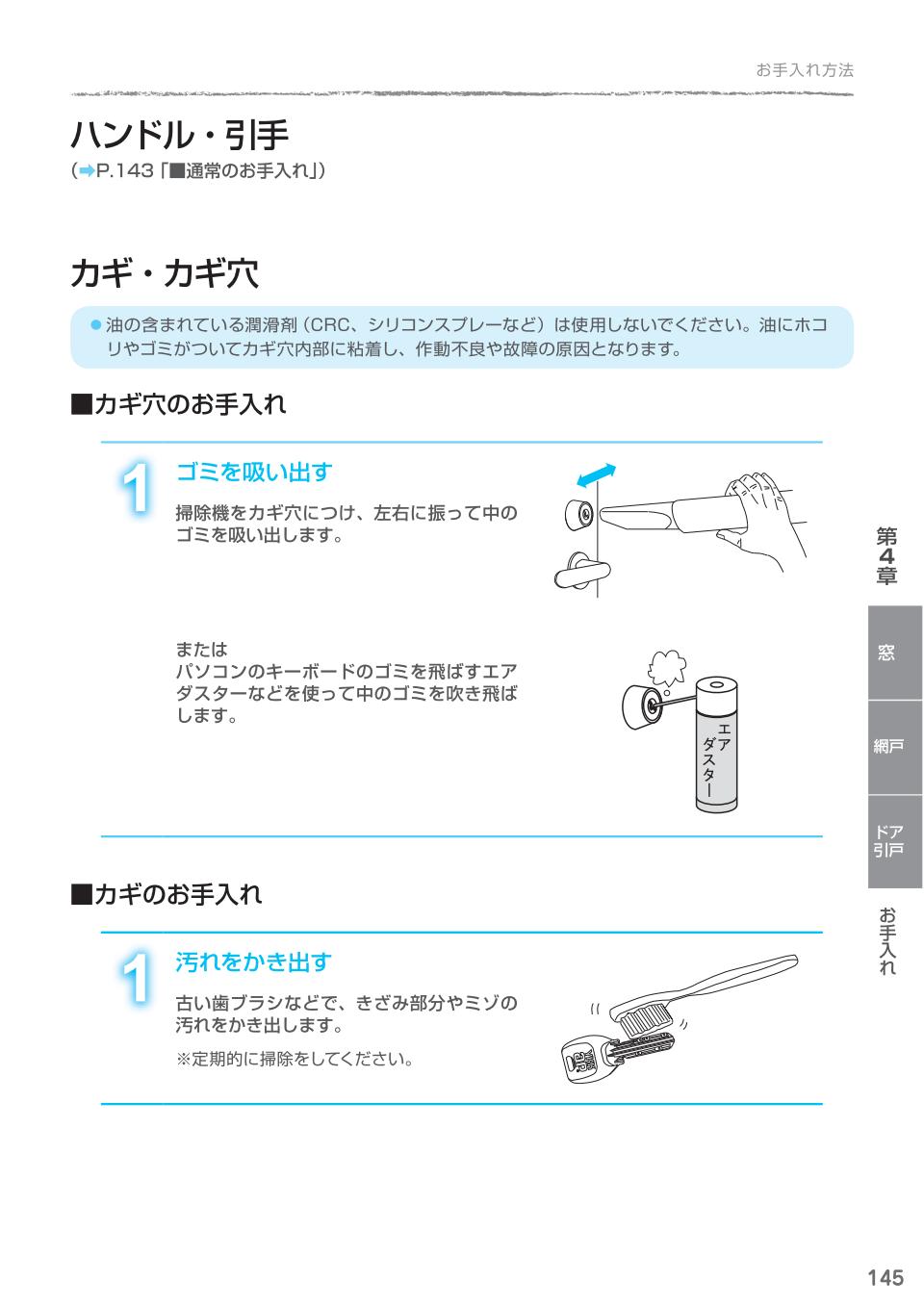 お手入れ方法

ハンドル・引手
(➡P.143「■通常のお手入れ」)

カギ・カギ穴

● 油の含まれている潤滑剤（CRC、シリコンスプレーなど）は使用しないでください。油にホコリやゴミがついてカギ穴内部に粘着し、作動不良や故障の原因となります。

■カギ穴のお手入れ

1 ゴミを吸い出す

掃除機をカギ穴につけ、左右に振って中のゴミを吸い出します。

または
パソコンのキーボードのゴミを飛ばすエアダスターなどを使って中のゴミを吹き飛ばします。

エアダスター

■カギのお手入れ

1 汚れをかき出す

古い歯ブラシなどで、きざみ部分やミゾの汚れをかき出します。

※定期的に掃除をしてください。

第4章

窓

網戸

ドア
引戸

お手入れ

145