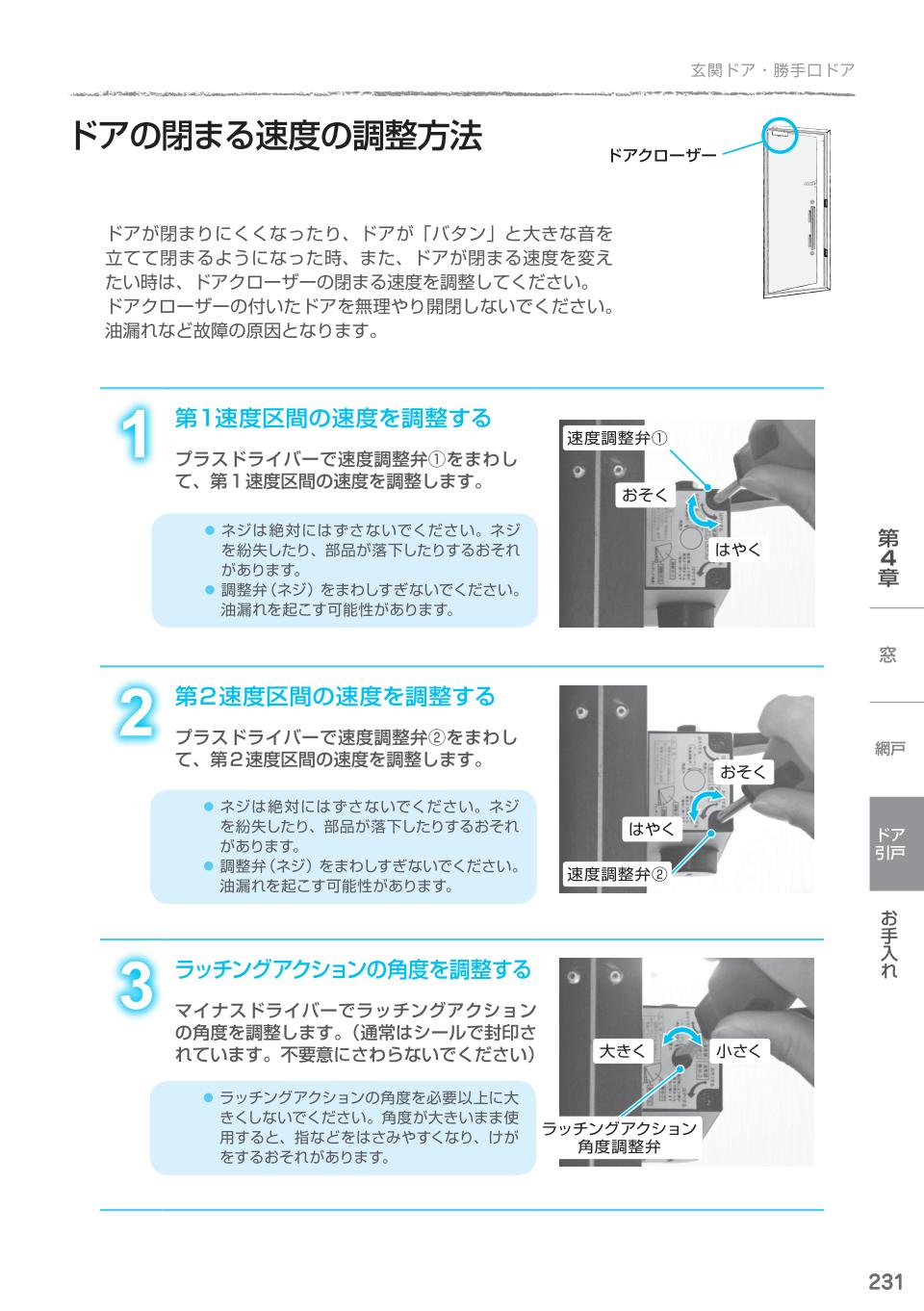 玄関ドア・勝手口ドア

ドアの閉まる速度の調整方法

ドアクローザー

ドアが閉まりにくくなったり、ドアが「バタン」と大きな音を立てて閉まるようになった時、また、ドアが閉まる速度を変えたい時は、ドアクローザーの閉まる速度を調整してください。
ドアクローザーの付いたドアを無理やり開閉しないでください。油漏れなど故障の原因となります。

1
第1速度区間の速度を調整する

プラスドライバーで速度調整弁①をまわして、第1速度区間の速度を調整します。

● ネジは絶対にはずさないでください。ネジを紛失したり、部品が落下したりするおそれがあります。
● 調整弁(ネジ)をまわしすぎないでください。油漏れを起こす可能性があります。

速度調整弁①
おそく
はやく

2
第2速度区間の速度を調整する

プラスドライバーで速度調整弁②をまわして、第2速度区間の速度を調整します。

● ネジは絶対にはずさないでください。ネジを紛失したり、部品が落下したりするおそれがあります。
● 調整弁(ネジ)をまわしすぎないでください。油漏れを起こす可能性があります。

おそく
はやく
速度調整弁②

3
ラッチングアクションの角度を調整する

マイナスドライバーでラッチングアクションの角度を調整します。(通常はシールで封印されています。不要意にさわらないでください)

● ラッチングアクションの角度を必要以上に大きくしないでください。角度が大きいまま使用すると、指などをはさみやすくなり、けがをするおそれがあります。

大きく
小さく
ラッチングアクション角度調整弁

第4章
窓
網戸
ドア引戸
お手入れ

231