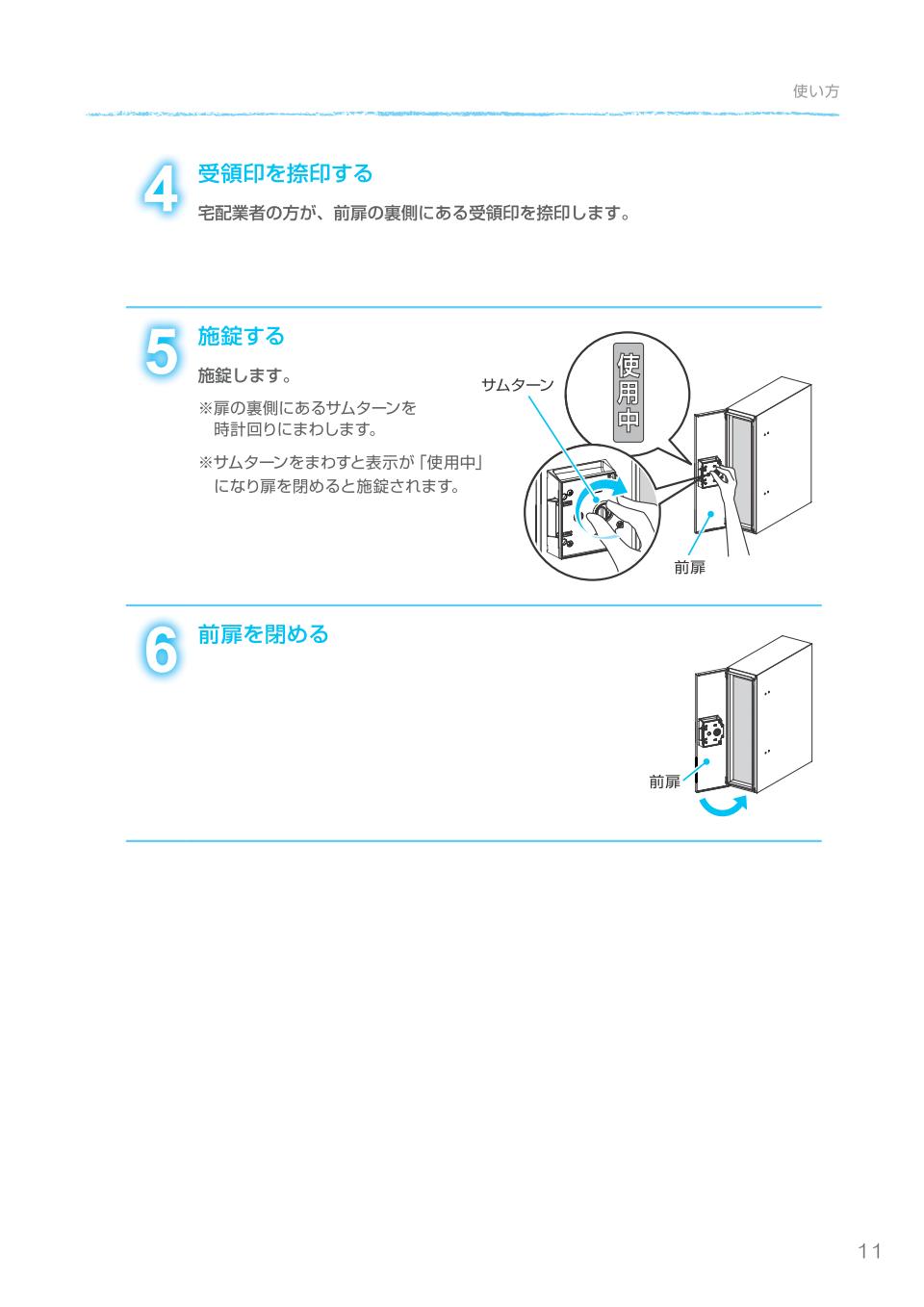 使い方

4 受領印を捺印する

宅配業者の方が、前扉の裏側にある受領印を捺印します。

5 施錠する

施錠します。

※扉の裏側にあるサムターンを時計回りにまわします。

※サムターンをまわすと表示が「使用中」になり扉を閉めると施錠されます。

サムターン

使用中

前扉

6 前扉を閉める

前扉

11