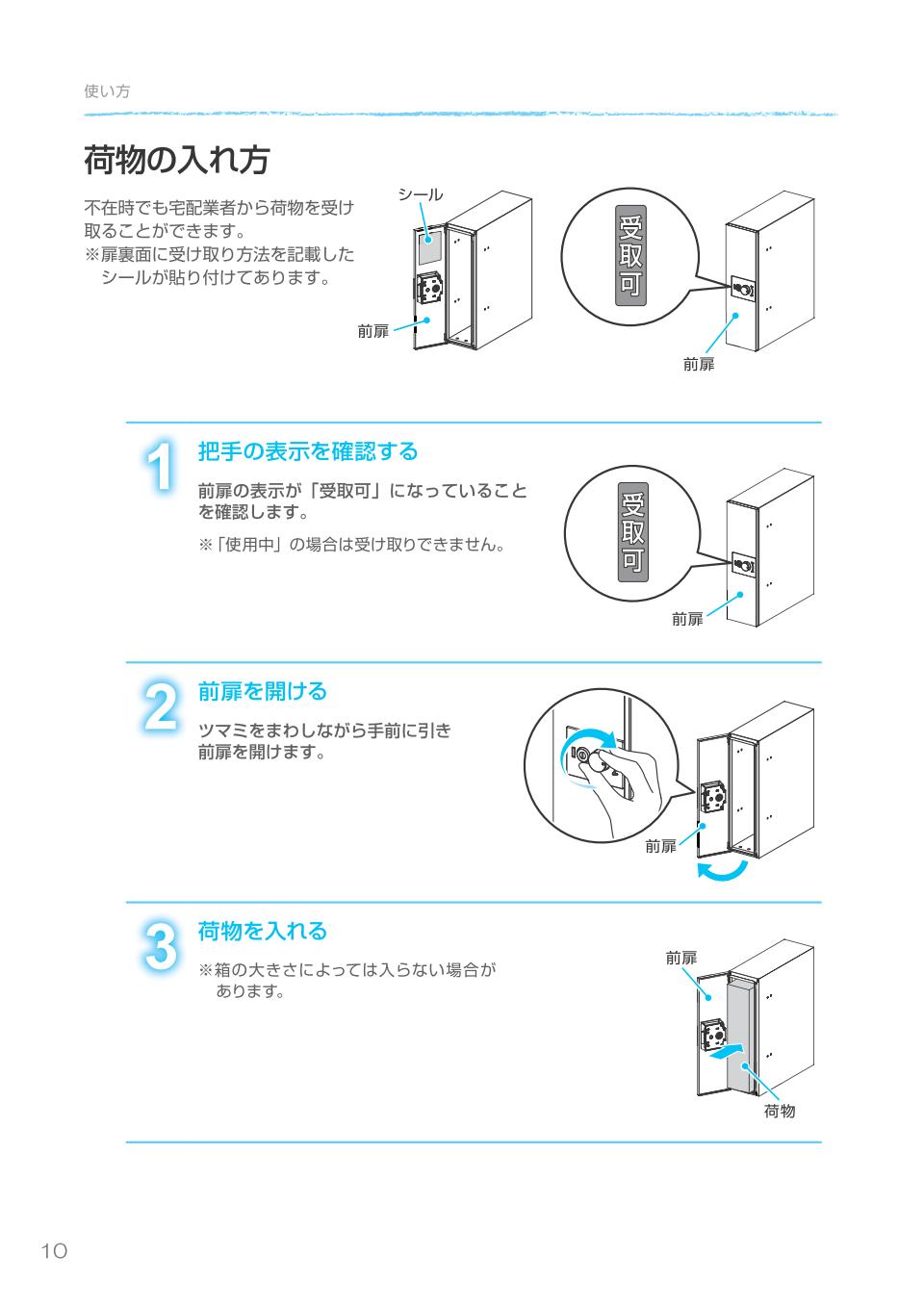 使い方

荷物の入れ方

不在時でも宅配業者から荷物を受け取ることができます。
※扉裏面に受け取り方法を記載したシールが貼り付けてあります。

シール

前扉

受取可

前扉

1

把手の表示を確認する

前扉の表示が「受取可」になっていることを確認します。

※「使用中」の場合は受け取りできません。

受取可

前扉

2

前扉を開ける

ツマミをまわしながら手前に引き前扉を開けます。

前扉

3

荷物を入れる

※箱の大きさによっては入らない場合があります。

前扉

荷物

10