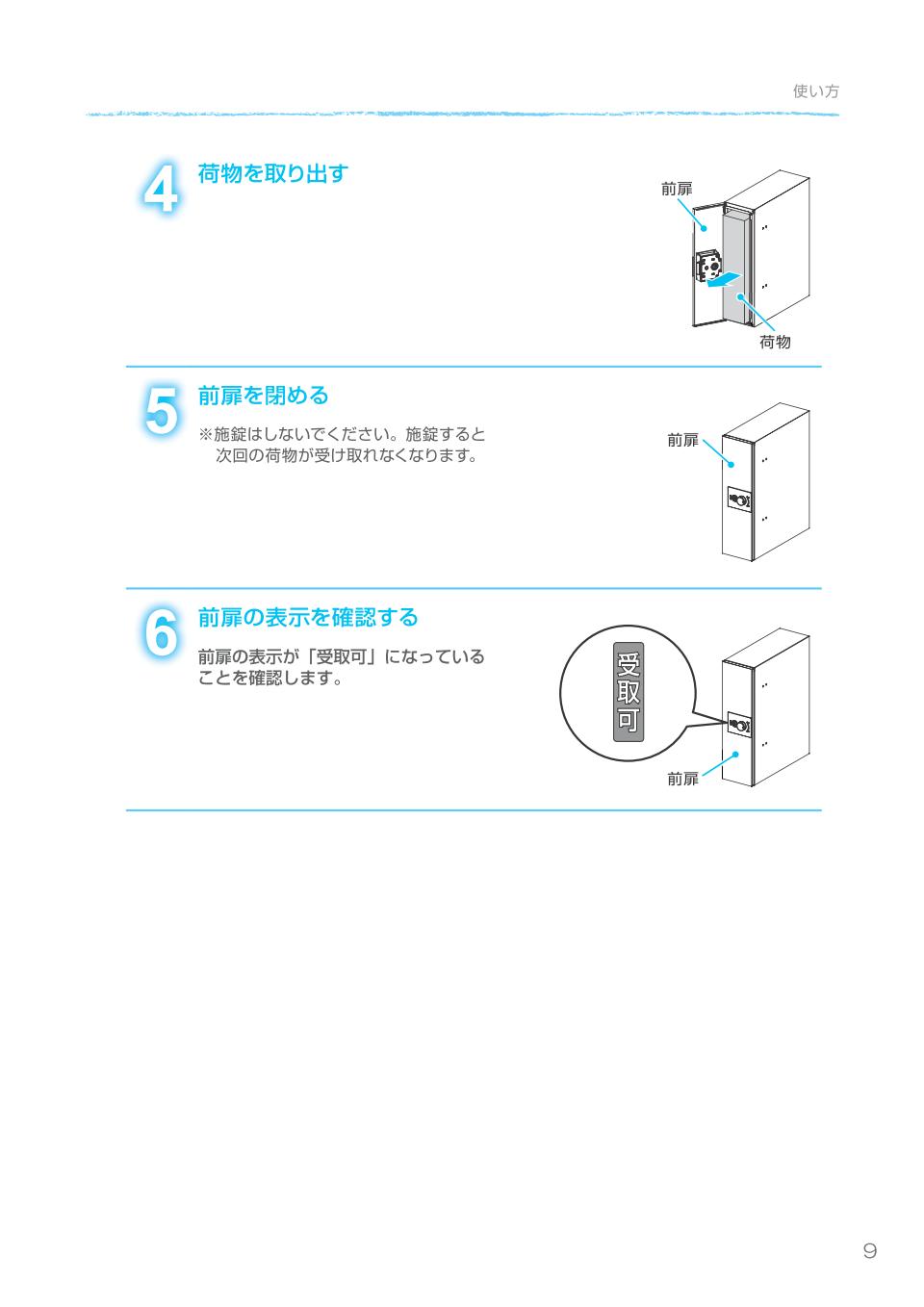 使い方

4 荷物を取り出す

前扉

荷物

5 前扉を閉める

※施錠はしないでください。施錠すると次回の荷物が受け取れなくなります。

前扉

6 前扉の表示を確認する

前扉の表示が「受取可」になっていることを確認します。

受取可

前扉

9