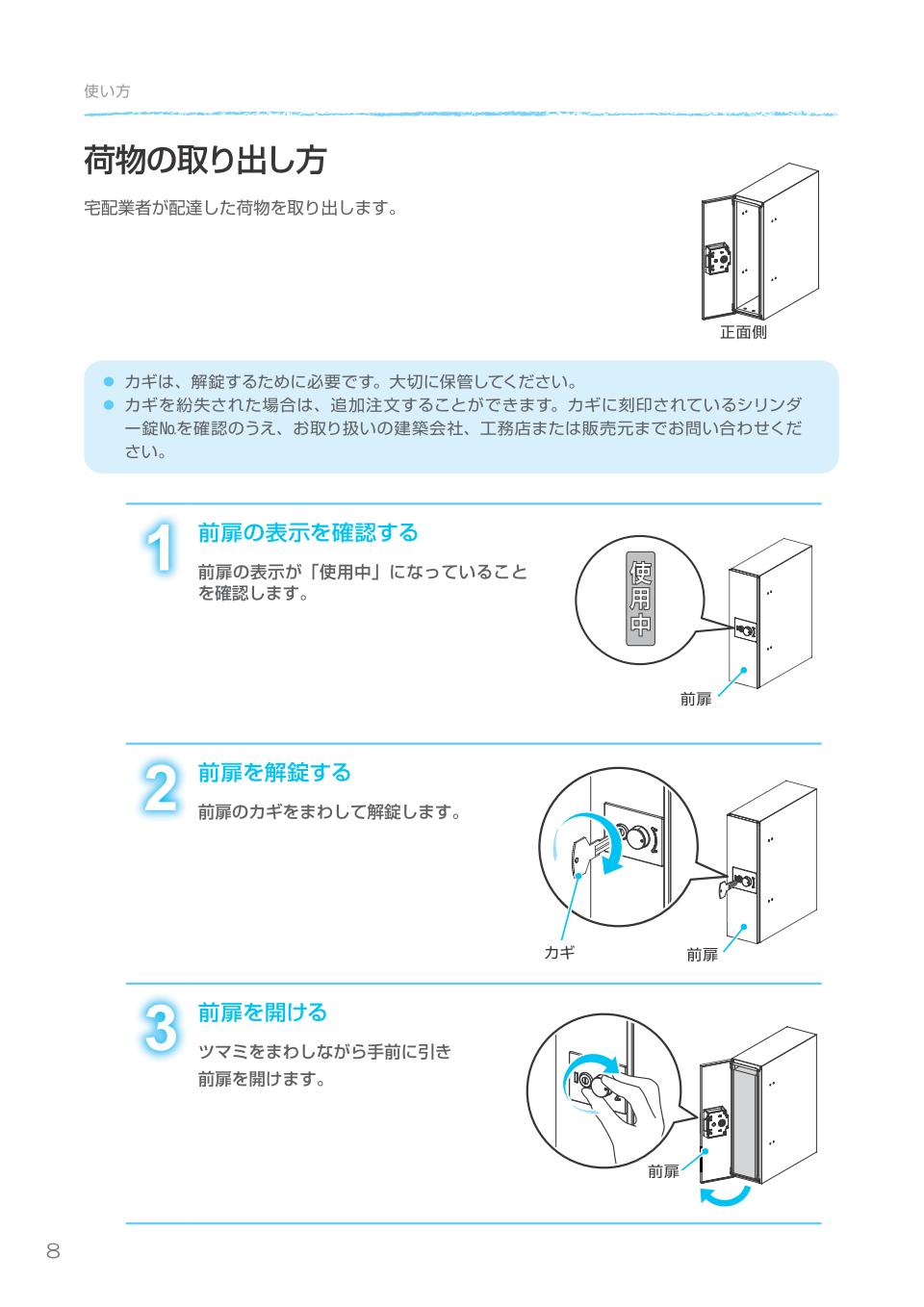 使い方

荷物の取り出し方

宅配業者が配達した荷物を取り出します。

正面側

● カギは、解錠するために必要です。大切に保管してください。
● カギを紛失された場合は、追加注文することができます。カギに刻印されているシリンダー錠№を確認のうえ、お取り扱いの建築会社、工務店または販売元までお問い合わせください。

1 前扉の表示を確認する

前扉の表示が「使用中」になっていることを確認します。

使用中

前扉

2 前扉を解錠する

前扉のカギをまわして解錠します。

カギ

前扉

3 前扉を開ける

ツマミをまわしながら手前に引き前扉を開けます。

前扉

8