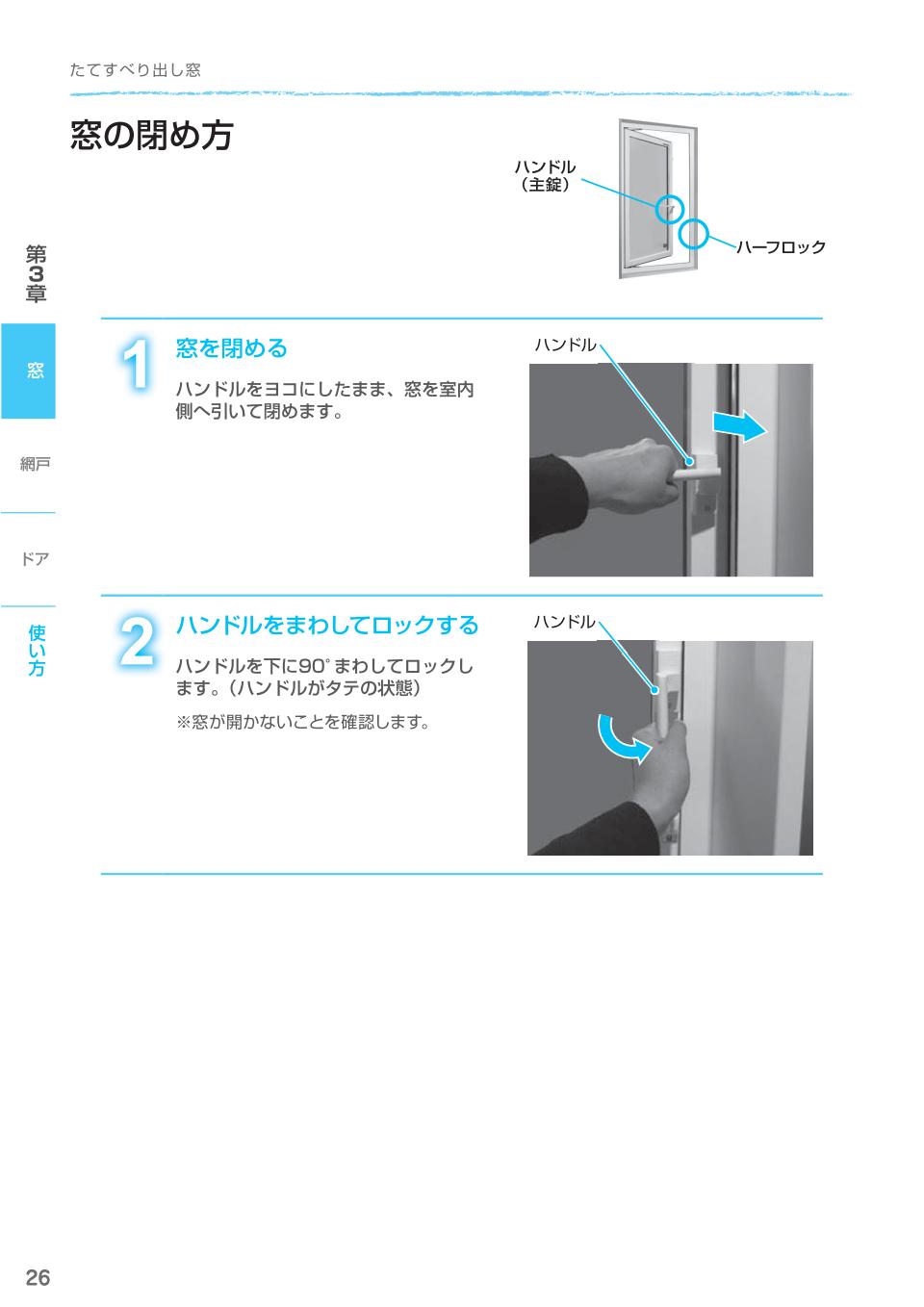 たてすべり出し窓

窓の閉め方

ハンドル
（主錠）

ハーフロック

第3章

窓

網戸

ドア

使い方

1
窓を閉める
ハンドルをヨコにしたまま、窓を室内側へ引いて閉めます。

ハンドル

2
ハンドルをまわしてロックする
ハンドルを下に90°まわしてロックします。（ハンドルがタテの状態）
※窓が開かないことを確認します。

ハンドル

26