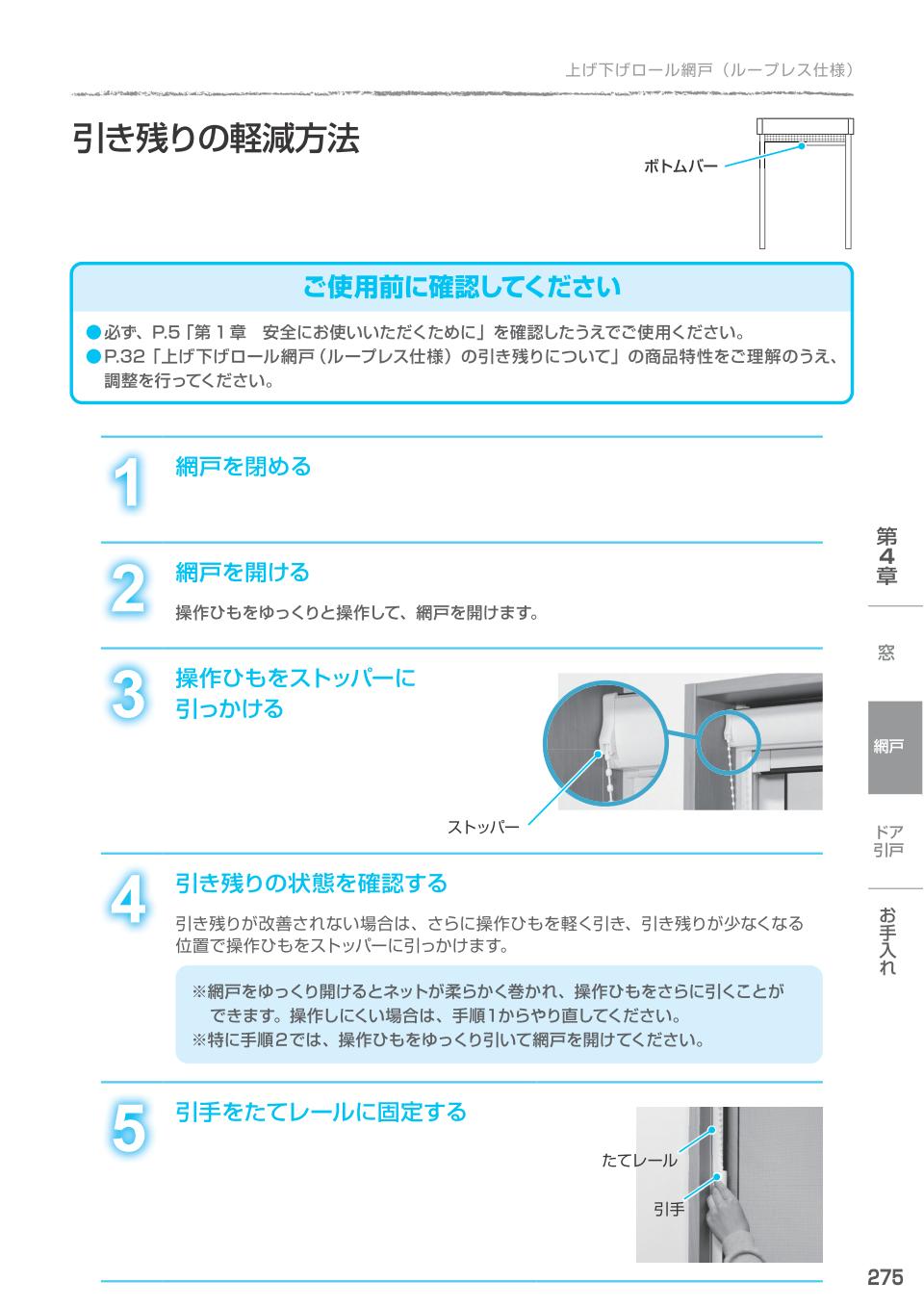 上げ下げロール網戸（ループレス仕様）

引き残りの軽減方法

ボトムバー

ご使用前に確認してください

●必ず、P.5「第１章　安全にお使いいただくために」を確認したうえでご使用ください。
●P.32「上げ下げロール網戸（ループレス仕様）の引き残りについて」の商品特性をご理解のうえ、調整を行ってください。

1
網戸を閉める

2
網戸を開ける
操作ひもをゆっくりと操作して、網戸を開けます。

3
操作ひもをストッパーに引っかける

ストッパー

4
引き残りの状態を確認する
引き残りが改善されない場合は、さらに操作ひもを軽く引き、引き残りが少なくなる位置で操作ひもをストッパーに引っかけます。

※網戸をゆっくり開けるとネットが柔らかく巻かれ、操作ひもをさらに引くことができます。操作しにくい場合は、手順1からやり直してください。
※特に手順2では、操作ひもをゆっくり引いて網戸を開けてください。

5
引手をたてレールに固定する

たてレール

引手

第4章

窓

網戸

ドア引戸

お手入れ

275