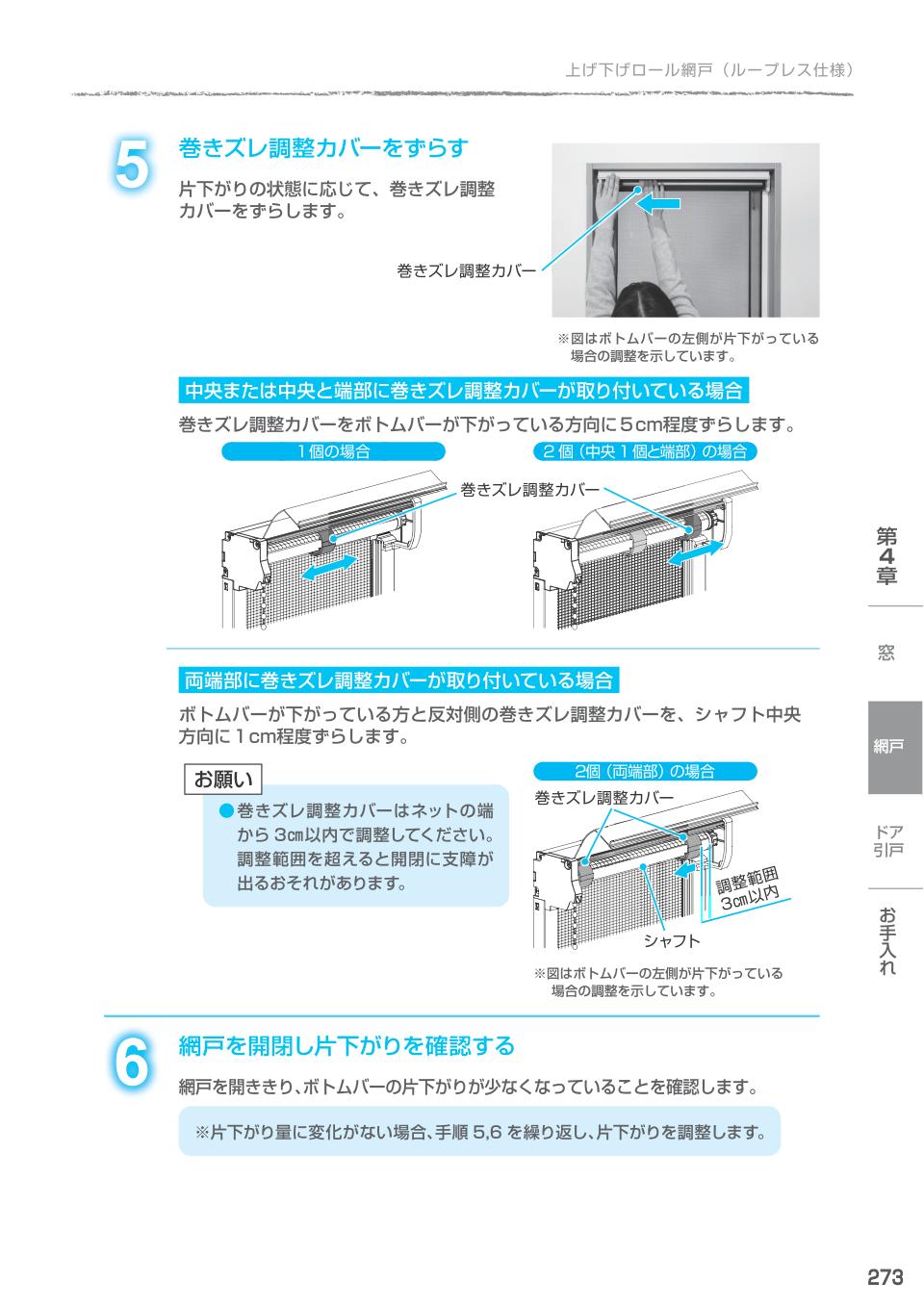 上げ下げロール網戸（ループレス仕様）

5

巻きズレ調整カバーをずらす

片下がりの状態に応じて、巻きズレ調整カバーをずらします。

巻きズレ調整カバー

※図はボトムバーの左側が片下がっている場合の調整を示しています。

中央または中央と端部に巻きズレ調整カバーが取り付いている場合

巻きズレ調整カバーをボトムバーが下がっている方向に5cm程度ずらします。

1個の場合

2個（中央1個と端部）の場合

巻きズレ調整カバー

両端部に巻きズレ調整カバーが取り付いている場合

ボトムバーが下がっている方と反対側の巻きズレ調整カバーを、シャフト中央方向に1cm程度ずらします。

お願い

●巻きズレ調整カバーはネットの端から3cm以内で調整してください。調整範囲を超えると開閉に支障が出るおそれがあります。

2個（両端部）の場合

巻きズレ調整カバー

調整範囲 3cm以内

シャフト

※図はボトムバーの左側が片下がっている場合の調整を示しています。

6

網戸を開閉し片下がりを確認する

網戸を開ききり、ボトムバーの片下がりが少なくなっていることを確認します。

※片下がり量に変化がない場合、手順 5,6 を繰り返し、片下がりを調整します。

第4章

窓

網戸

ドア 引戸

お手入れ

273