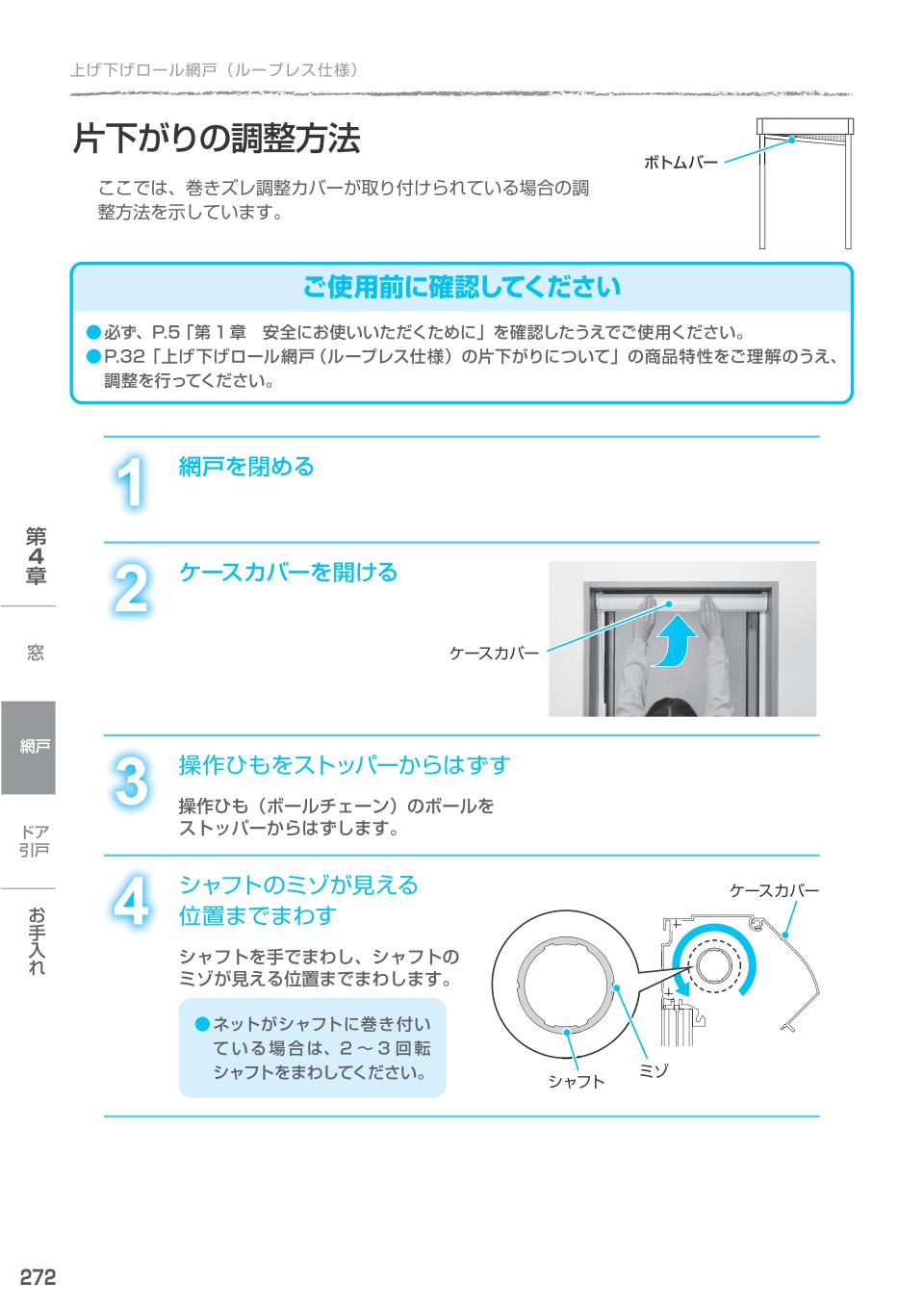 上げ下げロール網戸（ループレス仕様）

片下がりの調整方法

ここでは、巻きズレ調整カバーが取り付けられている場合の調整方法を示しています。

ボトムバー

ご使用前に確認してください

●必ず、P.5「第１章　安全にお使いいただくために」を確認したうえでご使用ください。
●P.32「上げ下げロール網戸（ループレス仕様）の片下がりについて」の商品特性をご理解のうえ、調整を行ってください。

1
網戸を閉める

2
ケースカバーを開ける

ケースカバー

3
操作ひもをストッパーからはずす

操作ひも（ボールチェーン）のボールをストッパーからはずします。

4
シャフトのミゾが見える位置までまわす

シャフトを手でまわし、シャフトのミゾが見える位置までまわします。

●ネットがシャフトに巻き付いている場合は、２～３回転シャフトをまわしてください。

ケースカバー

シャフト

ミゾ

第4章

窓

網戸

ドア
引戸

お手入れ

272