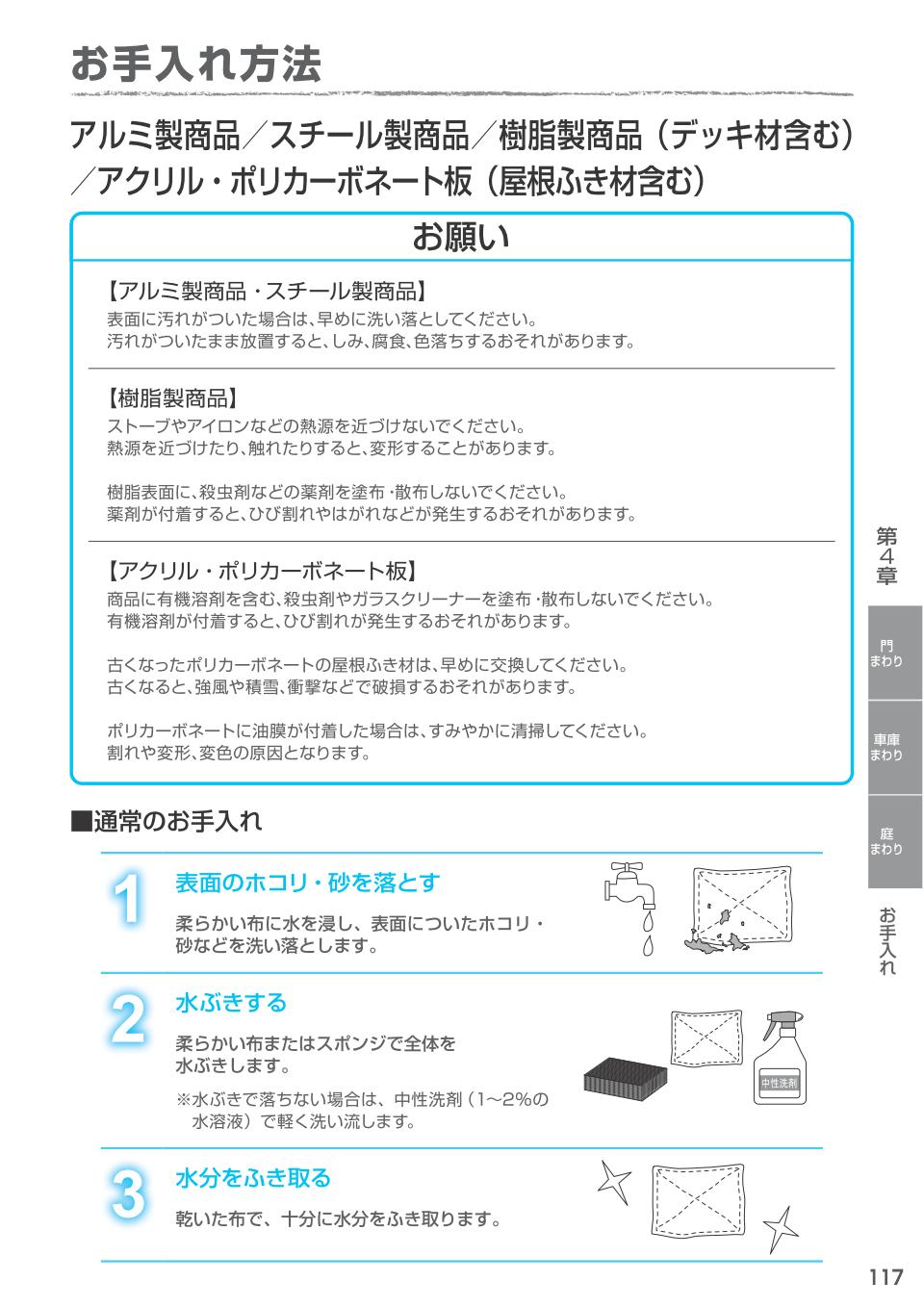 お手入れ方法

アルミ製商品／スチール製商品／樹脂製商品（デッキ材含む）／アクリル・ポリカーボネート板（屋根ふき材含む）

お願い

【アルミ製商品・スチール製商品】
表面に汚れがついた場合は、早めに洗い落としてください。
汚れがついたまま放置すると、しみ、腐食、色落ちするおそれがあります。

【樹脂製商品】
ストーブやアイロンなどの熱源を近づけないでください。
熱源を近づけたり、触れたりすると、変形することがあります。

樹脂表面に、殺虫剤などの薬剤を塗布・散布しないでください。
薬剤が付着すると、ひび割れやはがれなどが発生するおそれがあります。

【アクリル・ポリカーボネート板】
商品に有機溶剤を含む、殺虫剤やガラスクリーナーを塗布・散布しないでください。
有機溶剤が付着すると、ひび割れが発生するおそれがあります。

古くなったポリカーボネートの屋根ふき材は、早めに交換してください。
古くなると、強風や積雪、衝撃などで破損するおそれがあります。

ポリカーボネートに油膜が付着した場合は、すみやかに清掃してください。
割れや変形、変色の原因となります。

■通常のお手入れ

1
表面のホコリ・砂を落とす
柔らかい布に水を浸し、表面についたホコリ・砂などを洗い落とします。

2
水ぶきする
柔らかい布またはスポンジで全体を水ぶきします。
※水ぶきで落ちない場合は、中性洗剤（1～2%の水溶液）で軽く洗い流します。
中性洗剤

3
水分をふき取る
乾いた布で、十分に水分をふき取ります。

第4章
門まわり
車庫まわり
庭まわり
お手入れ

117