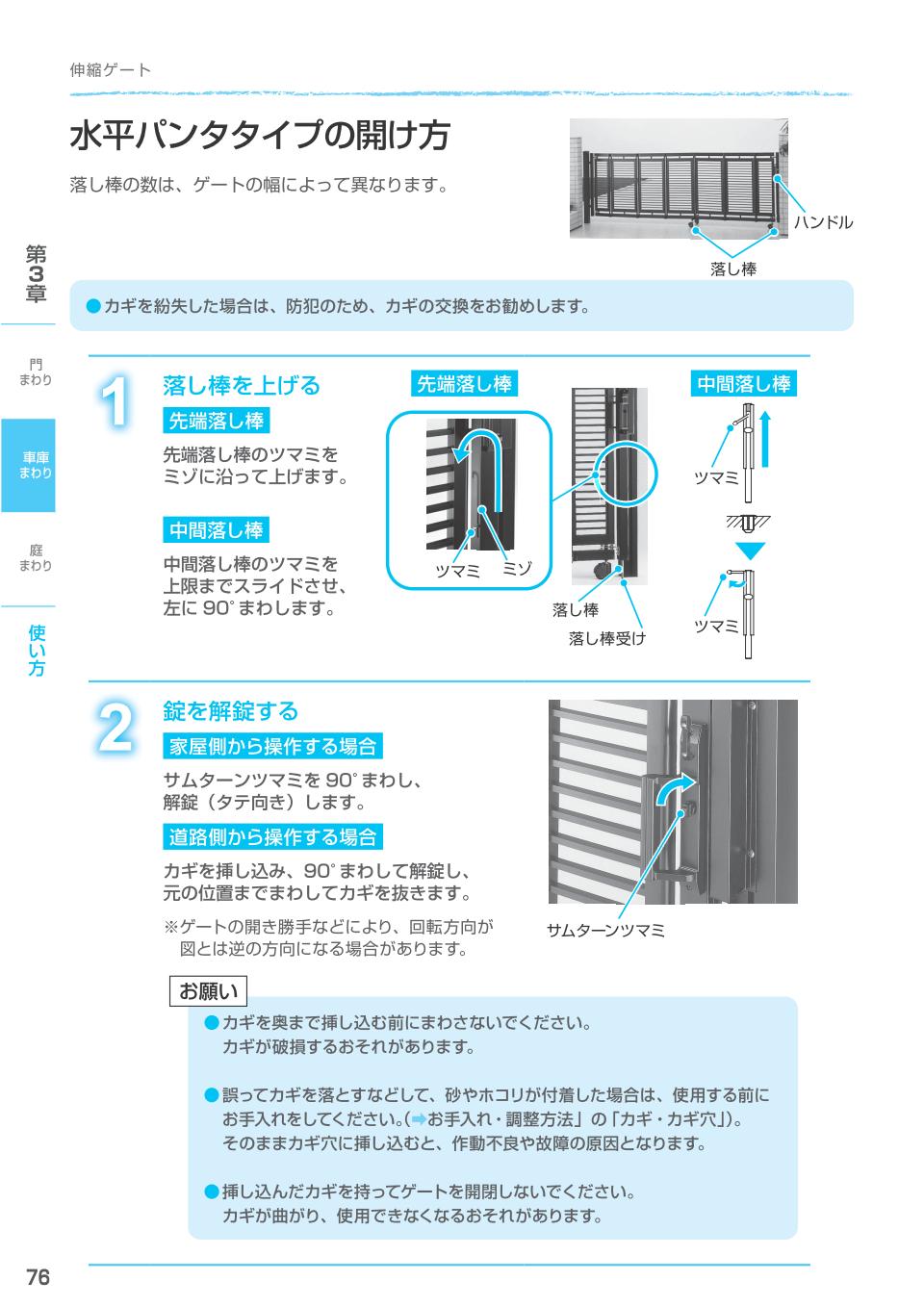 伸縮ゲート

水平パンタタイプの開け方

落し棒の数は、ゲートの幅によって異なります。

ハンドル

落し棒

第3章

門まわり

車庫まわり

庭まわり

使い方

●カギを紛失した場合は、防犯のため、カギの交換をお勧めします。

1

落し棒を上げる

先端落し棒

先端落し棒のツマミをミゾに沿って上げます。

中間落し棒

中間落し棒のツマミを上限までスライドさせ、左に 90° まわします。

先端落し棒

ツマミ

ミゾ

落し棒

落し棒受け

中間落し棒

ツマミ

ツマミ

2

錠を解錠する

家屋側から操作する場合

サムターンツマミを 90° まわし、解錠（タテ向き）します。

道路側から操作する場合

カギを挿し込み、90° まわして解錠し、元の位置までまわしてカギを抜きます。

※ゲートの開き勝手などにより、回転方向が図とは逆の方向になる場合があります。

サムターンツマミ

お願い

●カギを奥まで挿し込む前にまわさないでください。カギが破損するおそれがあります。

●誤ってカギを落とすなどして、砂やホコリが付着した場合は、使用する前にお手入れをしてください。(➡お手入れ・調整方法」の「カギ・カギ穴」)。そのままカギ穴に挿し込むと、作動不良や故障の原因となります。

●挿し込んだカギを持ってゲートを開閉しないでください。カギが曲がり、使用できなくなるおそれがあります。

76