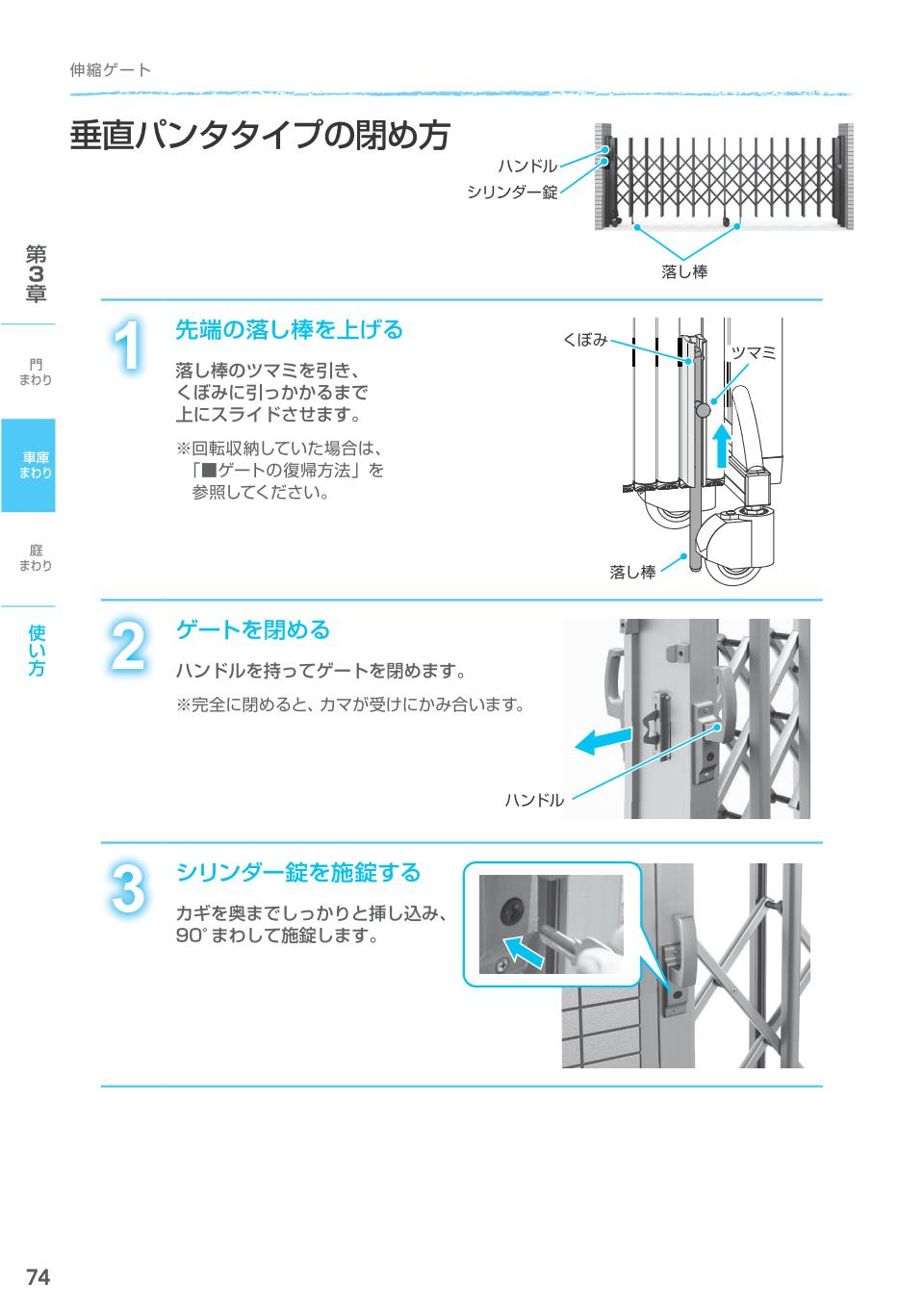 伸縮ゲート

垂直パンタタイプの閉め方

ハンドル
シリンダー錠
落し棒

第3章

門まわり

車庫まわり

庭まわり

使い方

1

先端の落し棒を上げる

落し棒のツマミを引き、くぼみに引っかかるまで上にスライドさせます。

※回転収納していた場合は、「■ゲートの復帰方法」を参照してください。

くぼみ
ツマミ
落し棒

2

ゲートを閉める

ハンドルを持ってゲートを閉めます。

※完全に閉めると、カマが受けにかみ合います。

ハンドル

3

シリンダー錠を施錠する

カギを奥までしっかりと挿し込み、90°まわして施錠します。

74