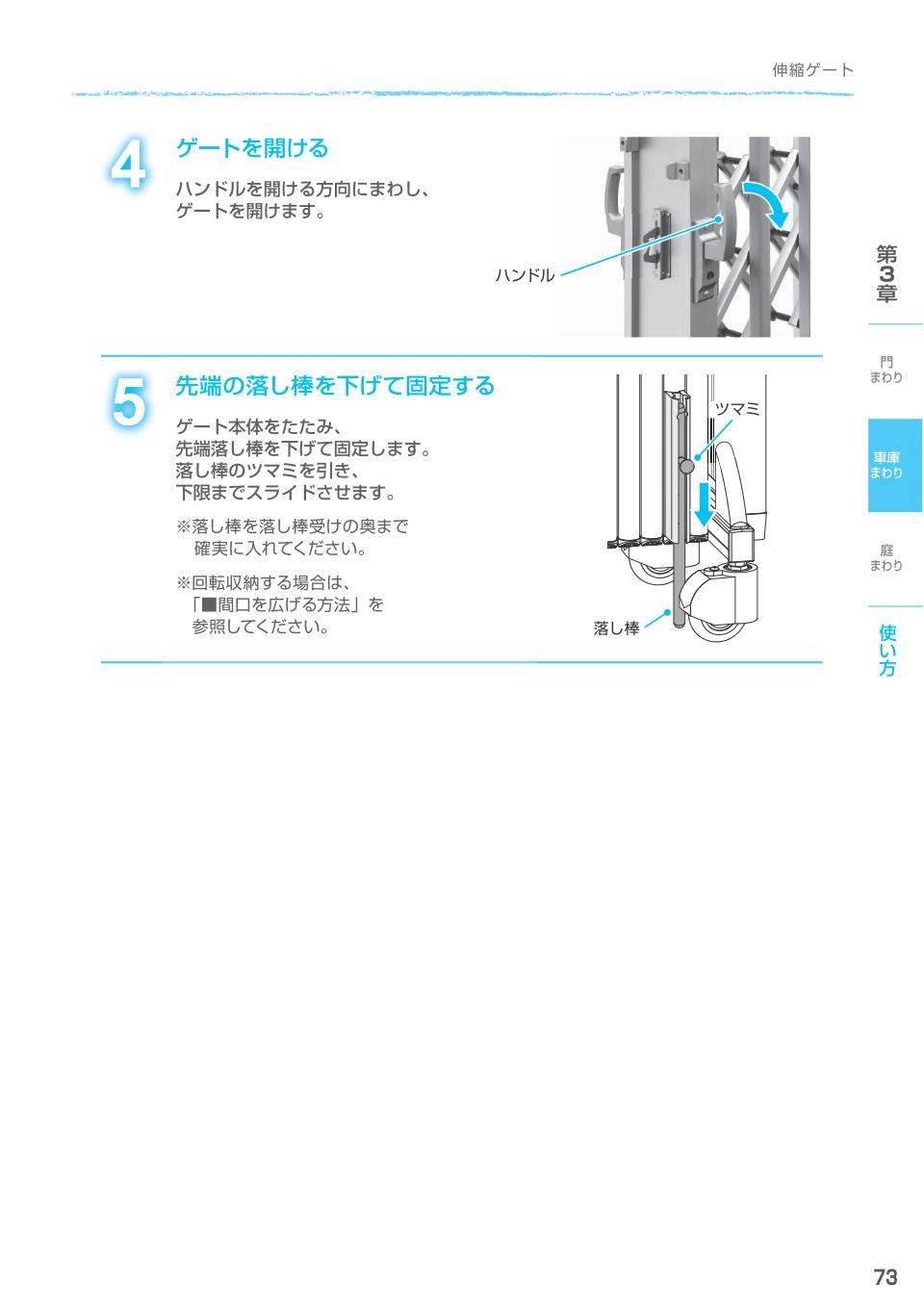 伸縮ゲート

4 ゲートを開ける

ハンドルを開ける方向にまわし、ゲートを開けます。

ハンドル

5 先端の落し棒を下げて固定する

ゲート本体をたたみ、先端落し棒を下げて固定します。落し棒のツマミを引き、下限までスライドさせます。

※落し棒を落し棒受けの奥まで確実に入れてください。

※回転収納する場合は、「■間口を広げる方法」を参照してください。

ツマミ

落し棒

第3章

門まわり

車庫まわり

庭まわり

使い方

73