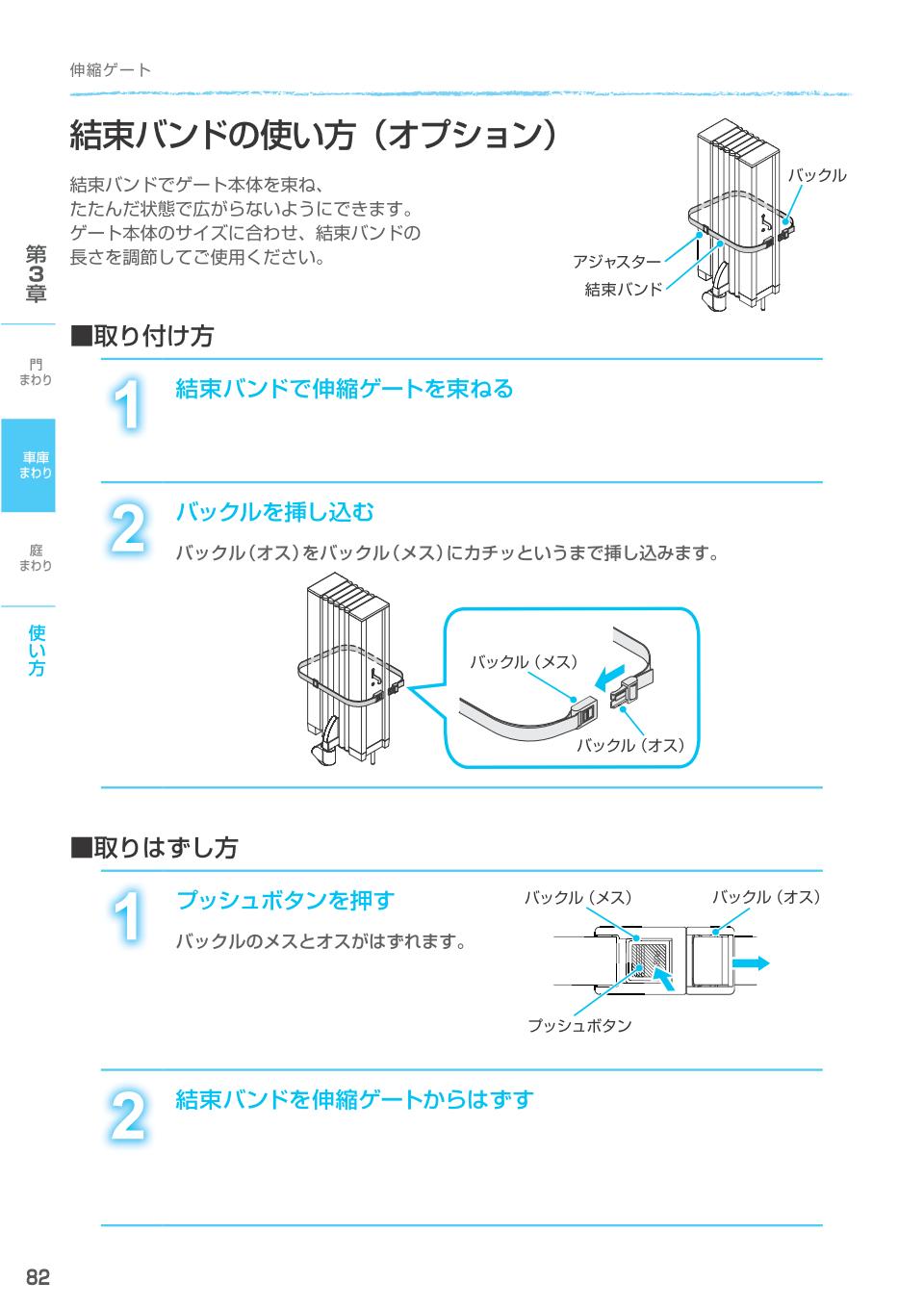 伸縮ゲート

結束バンドの使い方（オプション）

結束バンドでゲート本体を束ね、たたんだ状態で広がらないようにできます。ゲート本体のサイズに合わせ、結束バンドの長さを調節してご使用ください。

バックル
アジャスター
結束バンド

第3章

門まわり

車庫まわり

庭まわり

使い方

■取り付け方

1 結束バンドで伸縮ゲートを束ねる

2 バックルを挿し込む

バックル（オス）をバックル（メス）にカチッというまで挿し込みます。

バックル（メス）
バックル（オス）

■取りはずし方

1 プッシュボタンを押す

バックルのメスとオスがはずれます。

バックル（メス）
バックル（オス）
プッシュボタン

2 結束バンドを伸縮ゲートからはずす

82