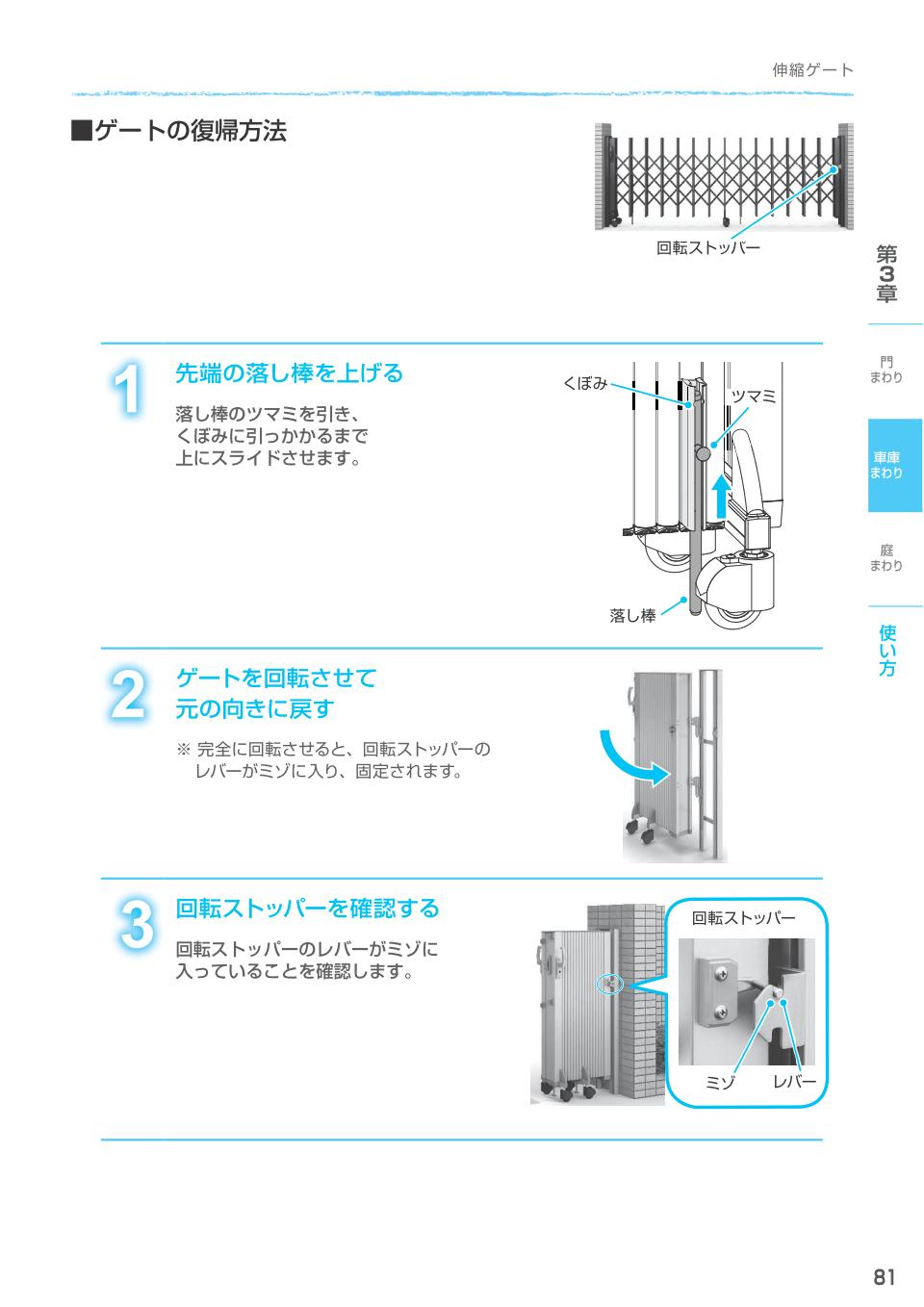 伸縮ゲート

■ゲートの復帰方法

回転ストッパー

第3章

門まわり

車庫まわり

庭まわり

使い方

1

先端の落し棒を上げる

落し棒のツマミを引き、くぼみに引っかかるまで上にスライドさせます。

くぼみ

ツマミ

落し棒

2

ゲートを回転させて元の向きに戻す

※ 完全に回転させると、回転ストッパーのレバーがミゾに入り、固定されます。

3

回転ストッパーを確認する

回転ストッパーのレバーがミゾに入っていることを確認します。

回転ストッパー

ミゾ

レバー

81