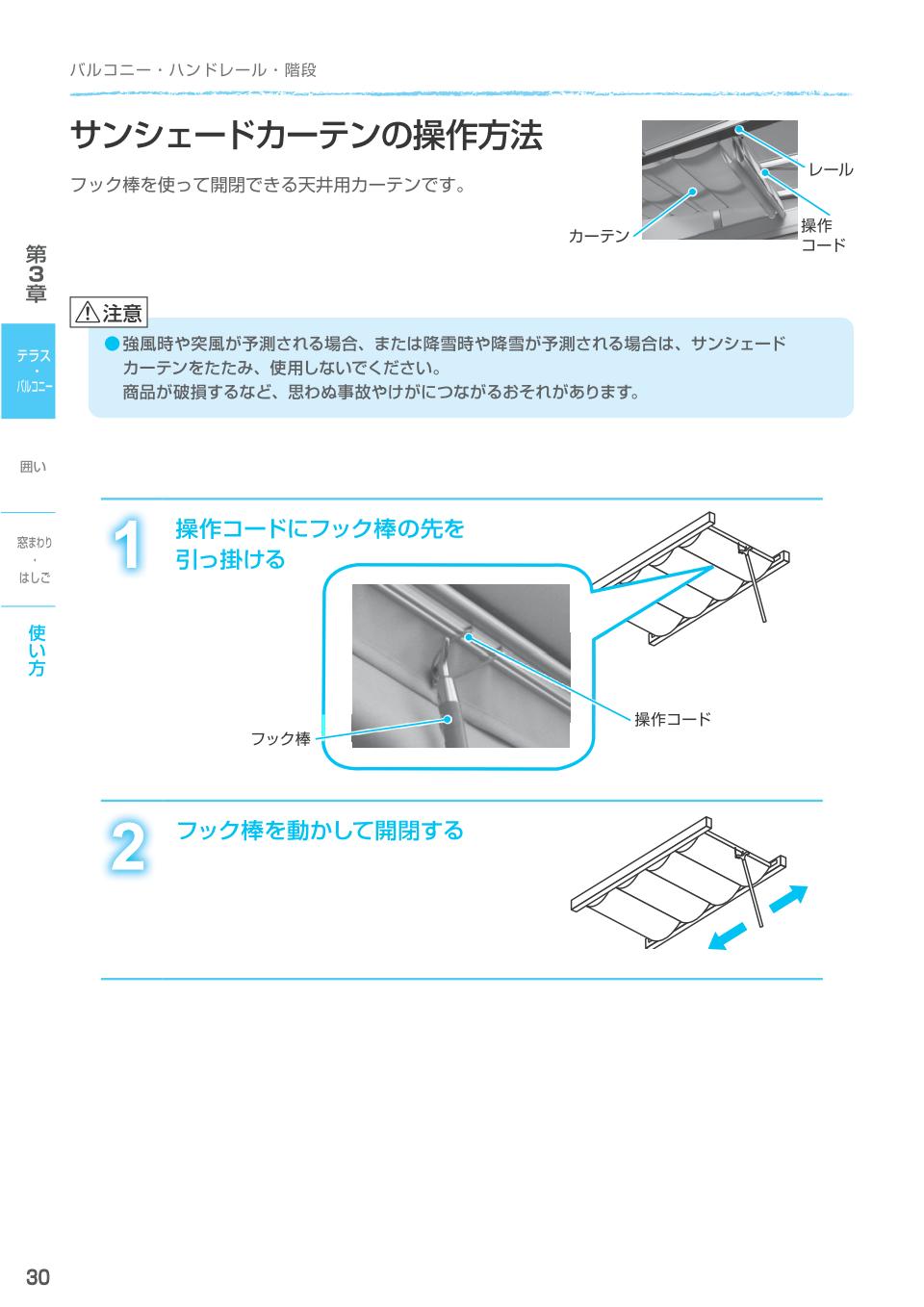 バルコニー・ハンドレール・階段

サンシェードカーテンの操作方法

フック棒を使って開閉できる天井用カーテンです。

レール
操作コード
カーテン

第3章

テラス・バルコニー

囲い

窓まわり・はしご

使い方

⚠注意

●強風時や突風が予測される場合、または降雪時や降雪が予測される場合は、サンシェードカーテンをたたみ、使用しないでください。
商品が破損するなど、思わぬ事故やけがにつながるおそれがあります。

1 操作コードにフック棒の先を引っ掛ける

フック棒
操作コード

2 フック棒を動かして開閉する

30