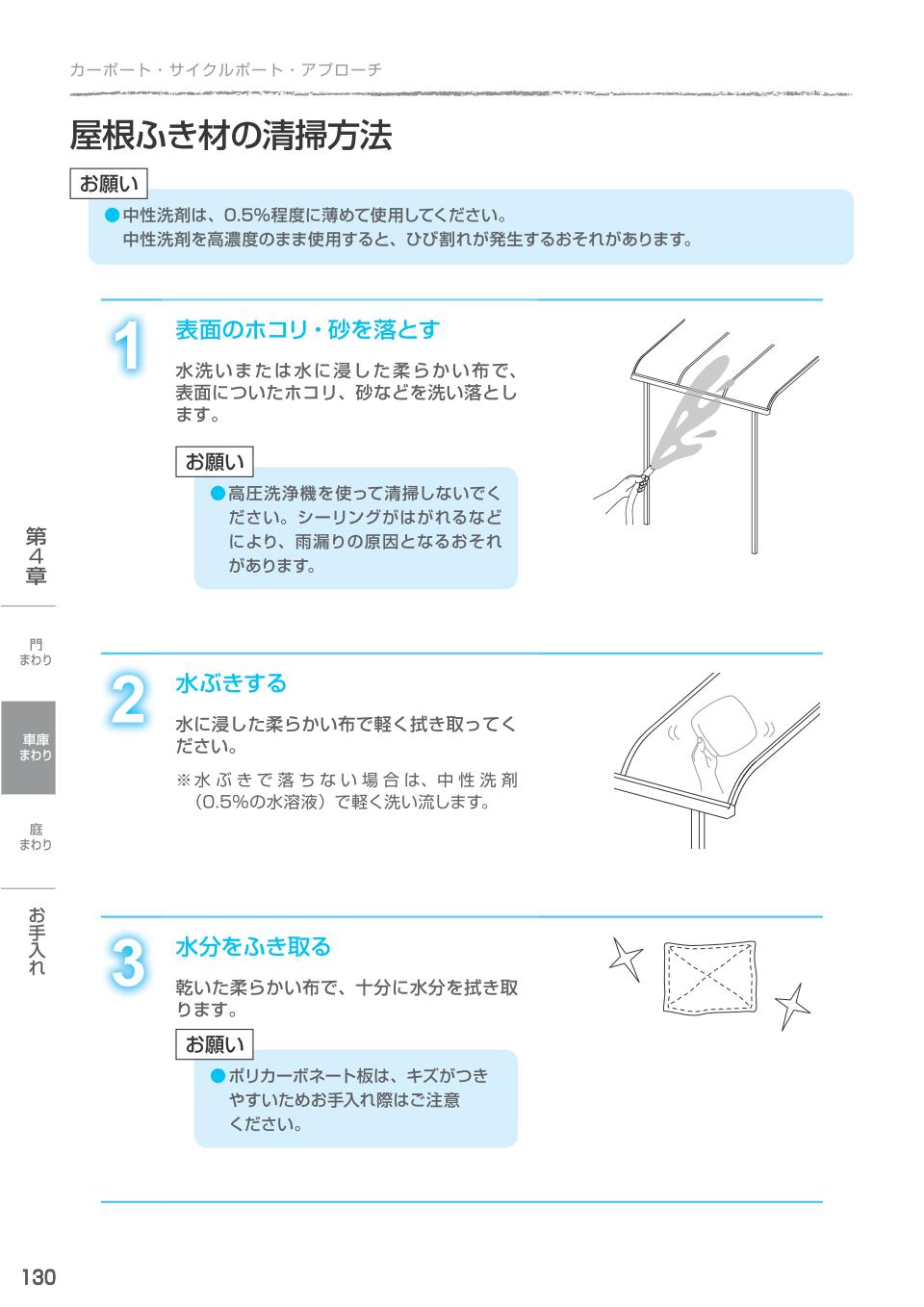 カーポート・サイクルポート・アプローチ

屋根ふき材の清掃方法

お願い

●中性洗剤は、0.5%程度に薄めて使用してください。
中性洗剤を高濃度のまま使用すると、ひび割れが発生するおそれがあります。

1

表面のホコリ・砂を落とす

水洗いまたは水に浸した柔らかい布で、表面についたホコリ、砂などを洗い落とします。

お願い

●高圧洗浄機を使って清掃しないでください。シーリングがはがれるなどにより、雨漏りの原因となるおそれがあります。

2

水ぶきする

水に浸した柔らかい布で軽く拭き取ってください。

※水ぶきで落ちない場合は、中性洗剤（0.5%の水溶液）で軽く洗い流します。

3

水分をふき取る

乾いた柔らかい布で、十分に水分を拭き取ります。

お願い

●ポリカーボネート板は、キズがつきやすいためお手入れ際はご注意ください。

第4章

門まわり

車庫まわり

庭まわり

お手入れ

130