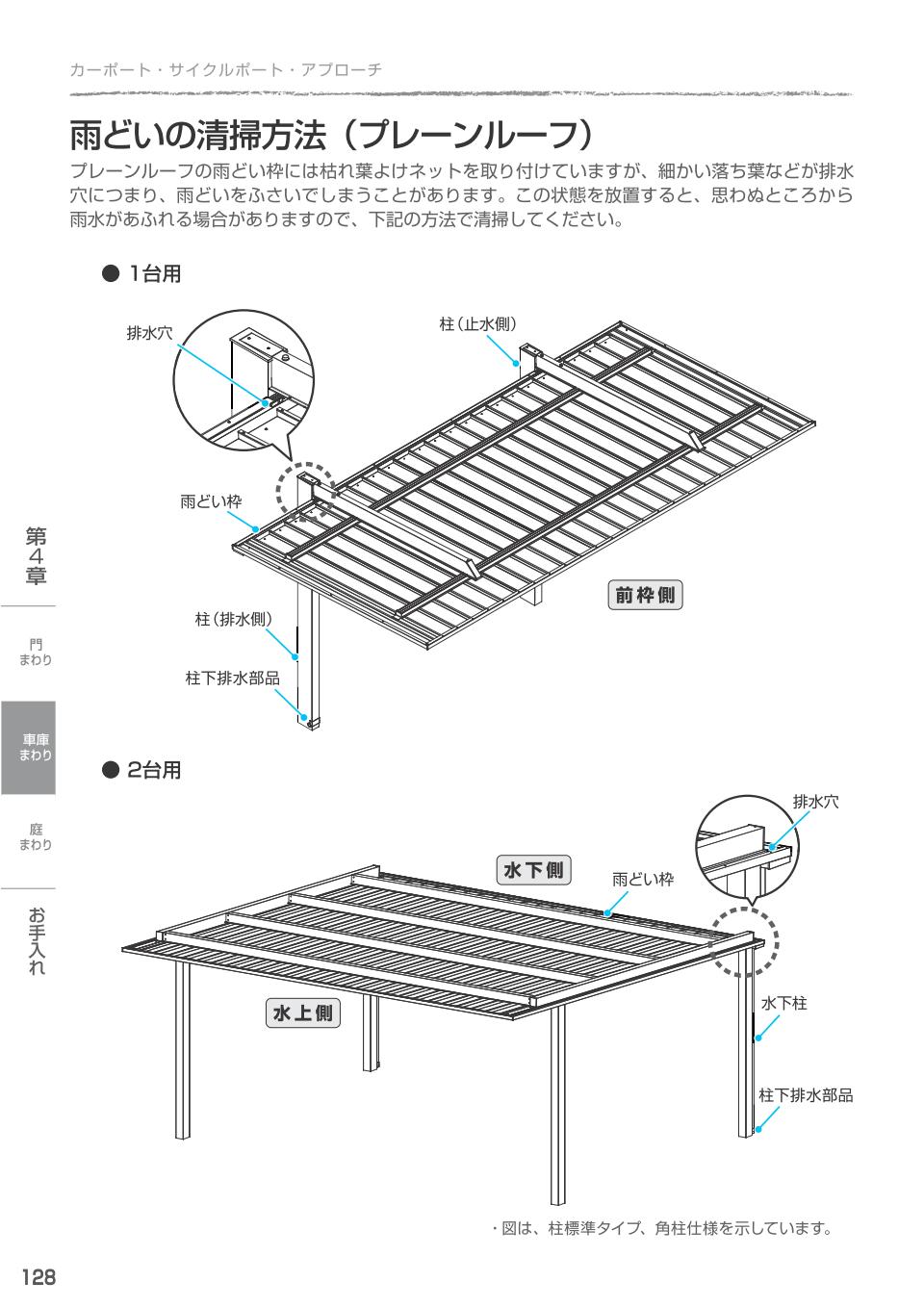 カーポート・サイクルポート・アプローチ

雨どいの清掃方法（プレーンルーフ）

プレーンルーフの雨どい枠には枯れ葉よけネットを取り付けていますが、細かい落ち葉などが排水穴につまり、雨どいをふさいでしまうことがあります。この状態を放置すると、思わぬところから雨水があふれる場合がありますので、下記の方法で清掃してください。

● 1台用

排水穴

柱（止水側）

雨どい枠

前枠側

柱（排水側）

柱下排水部品

● 2台用

排水穴

水下側

雨どい枠

水上側

水下柱

柱下排水部品

・図は、柱標準タイプ、角柱仕様を示しています。

第4章

門まわり

車庫まわり

庭まわり

お手入れ

128