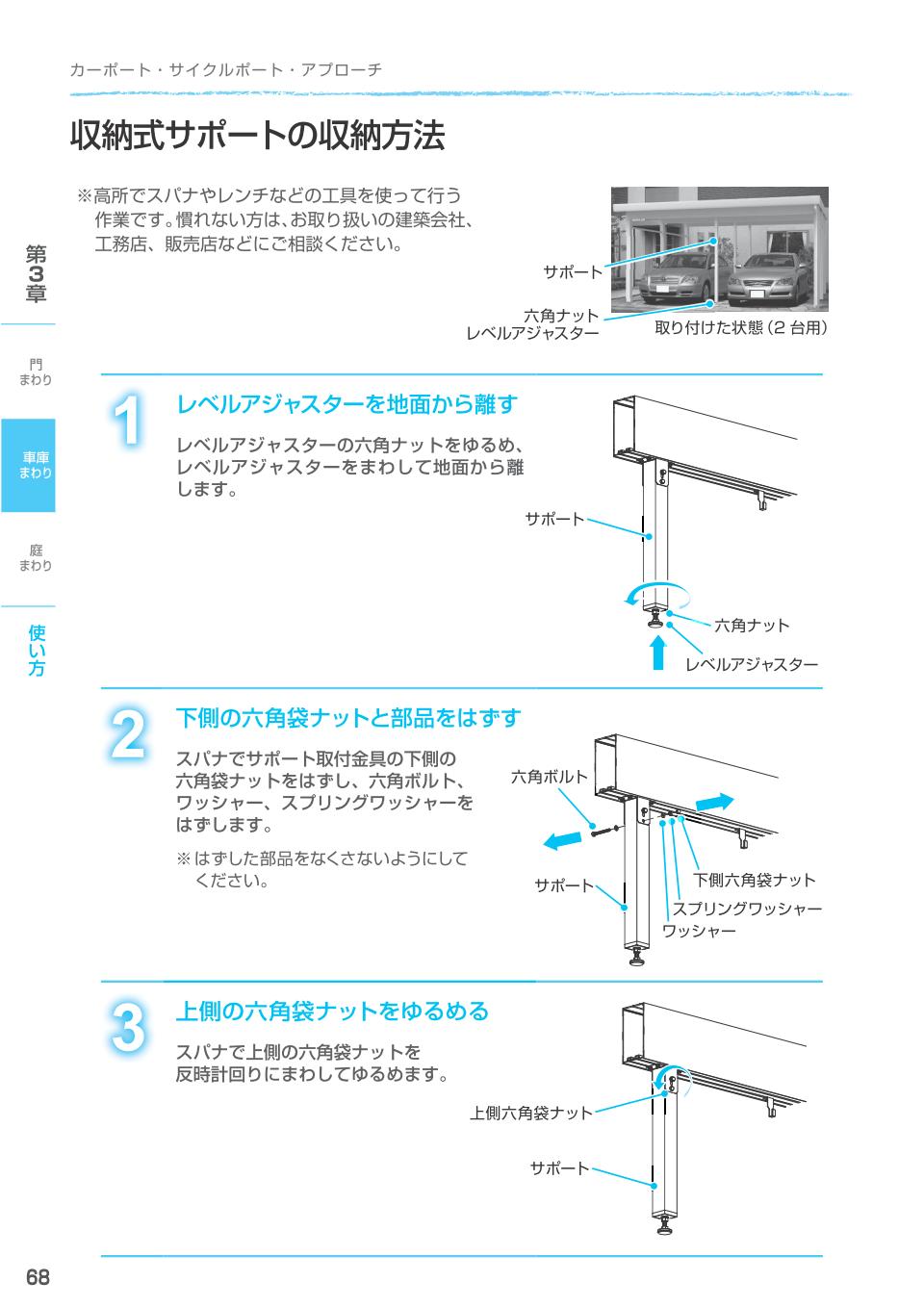 カーポート・サイクルポート・アプローチ

収納式サポートの収納方法

※高所でスパナやレンチなどの工具を使って行う作業です。慣れない方は、お取り扱いの建築会社、工務店、販売店などにご相談ください。

サポート

六角ナット
レベルアジャスター

取り付けた状態（2 台用）

第3章

門まわり

車庫まわり

庭まわり

使い方

1
レベルアジャスターを地面から離す

レベルアジャスターの六角ナットをゆるめ、レベルアジャスターをまわして地面から離します。

サポート

六角ナット

レベルアジャスター

2
下側の六角袋ナットと部品をはずす

スパナでサポート取付金具の下側の六角袋ナットをはずし、六角ボルト、ワッシャー、スプリングワッシャーをはずします。

※はずした部品をなくさないようにしてください。

六角ボルト

サポート

下側六角袋ナット

スプリングワッシャー

ワッシャー

3
上側の六角袋ナットをゆるめる

スパナで上側の六角袋ナットを反時計回りにまわしてゆるめます。

上側六角袋ナット

サポート

68