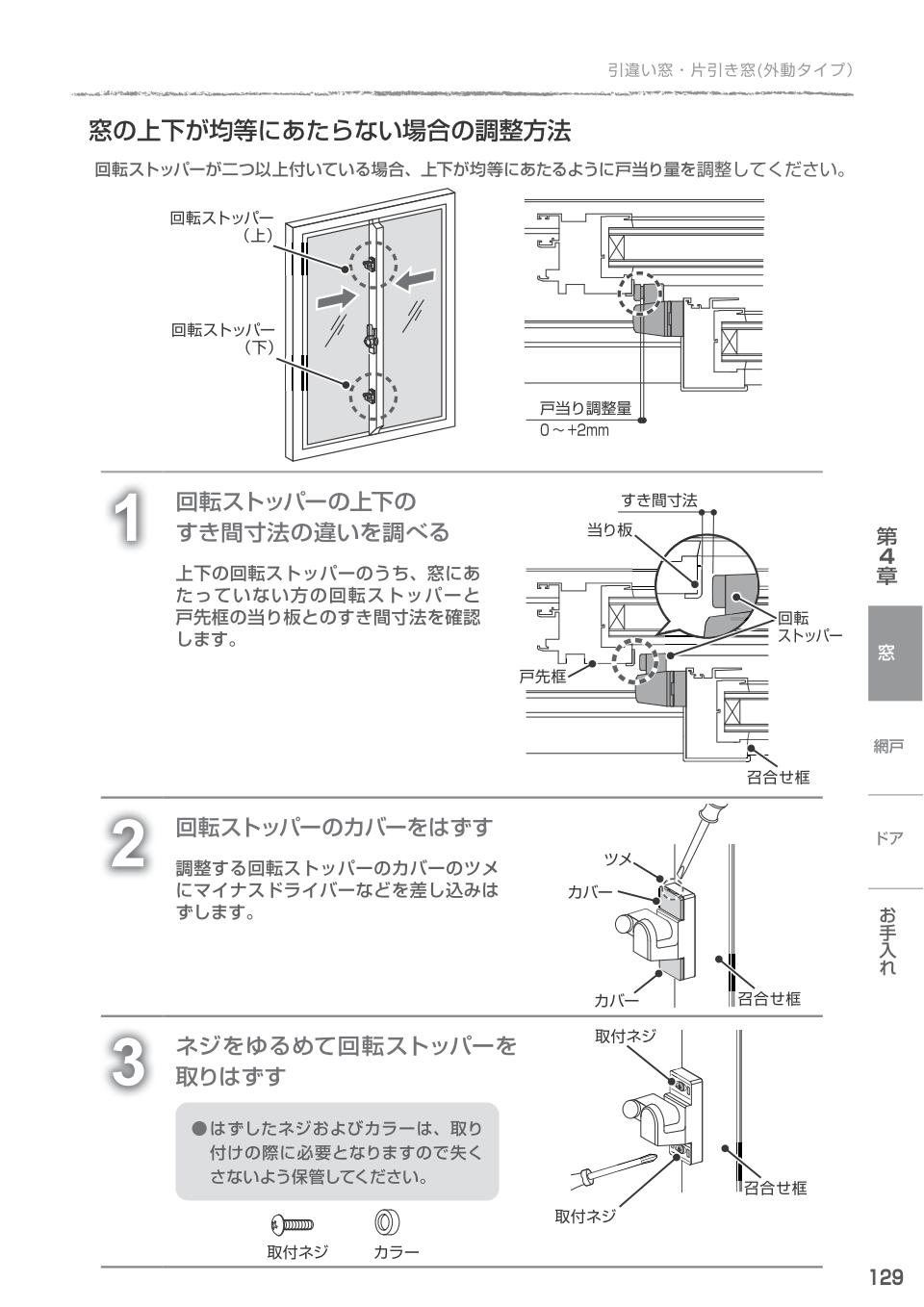 引違い窓・片引き窓(外動タイプ)

窓の上下が均等にあたらない場合の調整方法

回転ストッパーが二つ以上付いている場合、上下が均等にあたるように戸当り量を調整してください。

回転ストッパー（上）

回転ストッパー（下）

戸当り調整量
0～+2mm

1

回転ストッパーの上下のすき間寸法の違いを調べる

上下の回転ストッパーのうち、窓にあたっていない方の回転ストッパーと戸先框の当り板とのすき間寸法を確認します。

すき間寸法
当り板
回転ストッパー
戸先框
召合せ框

2

回転ストッパーのカバーをはずす

調整する回転ストッパーのカバーのツメにマイナスドライバーなどを差し込みはずします。

ツメ
カバー
カバー
召合せ框

3

ネジをゆるめて回転ストッパーを取りはずす

●はずしたネジおよびカラーは、取り付けの際に必要となりますので失くさないよう保管してください。

取付ネジ
カラー

取付ネジ
取付ネジ
召合せ框

第4章
窓
網戸
ドア
お手入れ

129