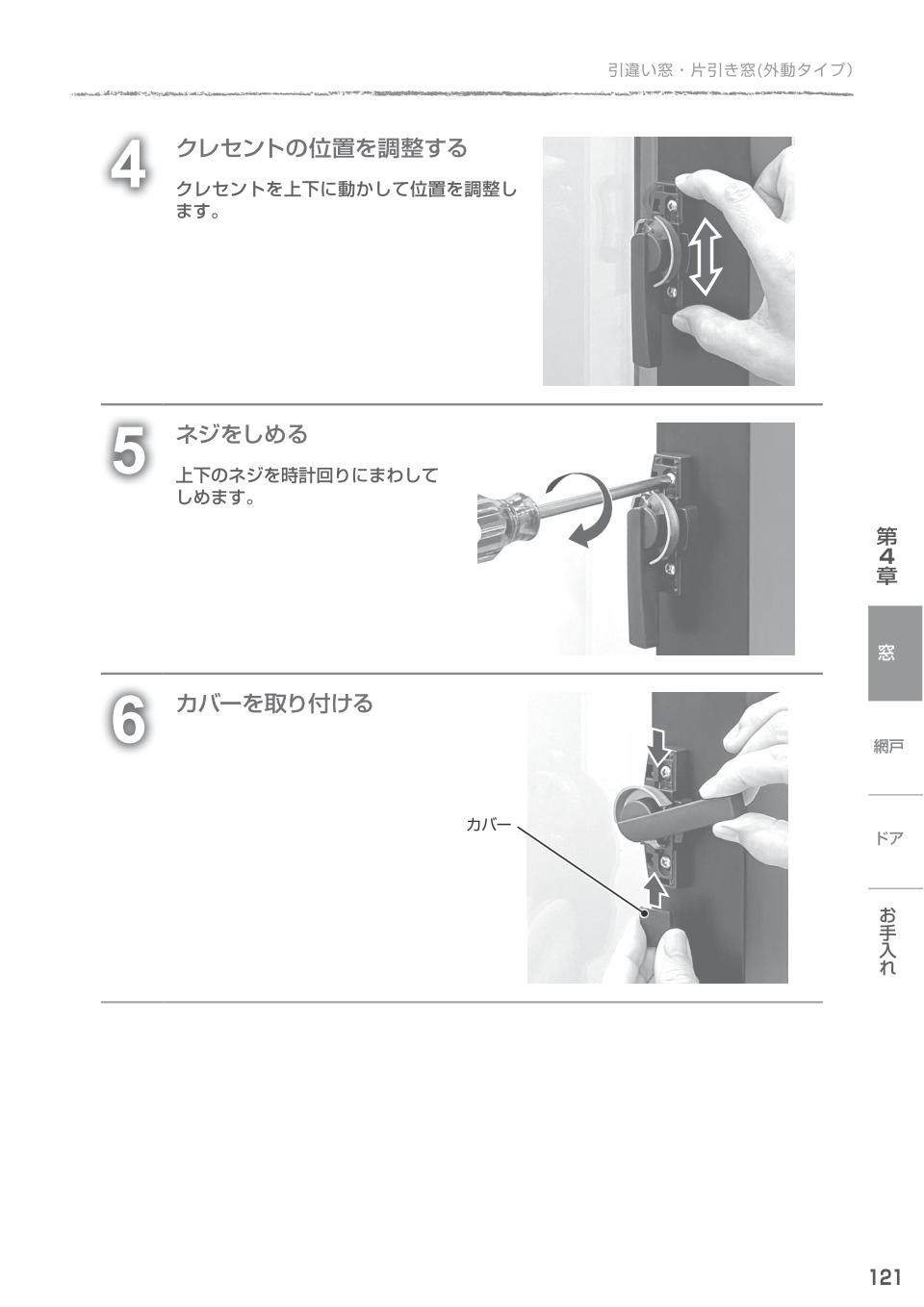 引違い窓・片引き窓(外動タイプ)

4 クレセントの位置を調整する

クレセントを上下に動かして位置を調整します。

5 ネジをしめる

上下のネジを時計回りにまわしてしめます。

6 カバーを取り付ける

カバー

第4章

窓

網戸

ドア

お手入れ

121