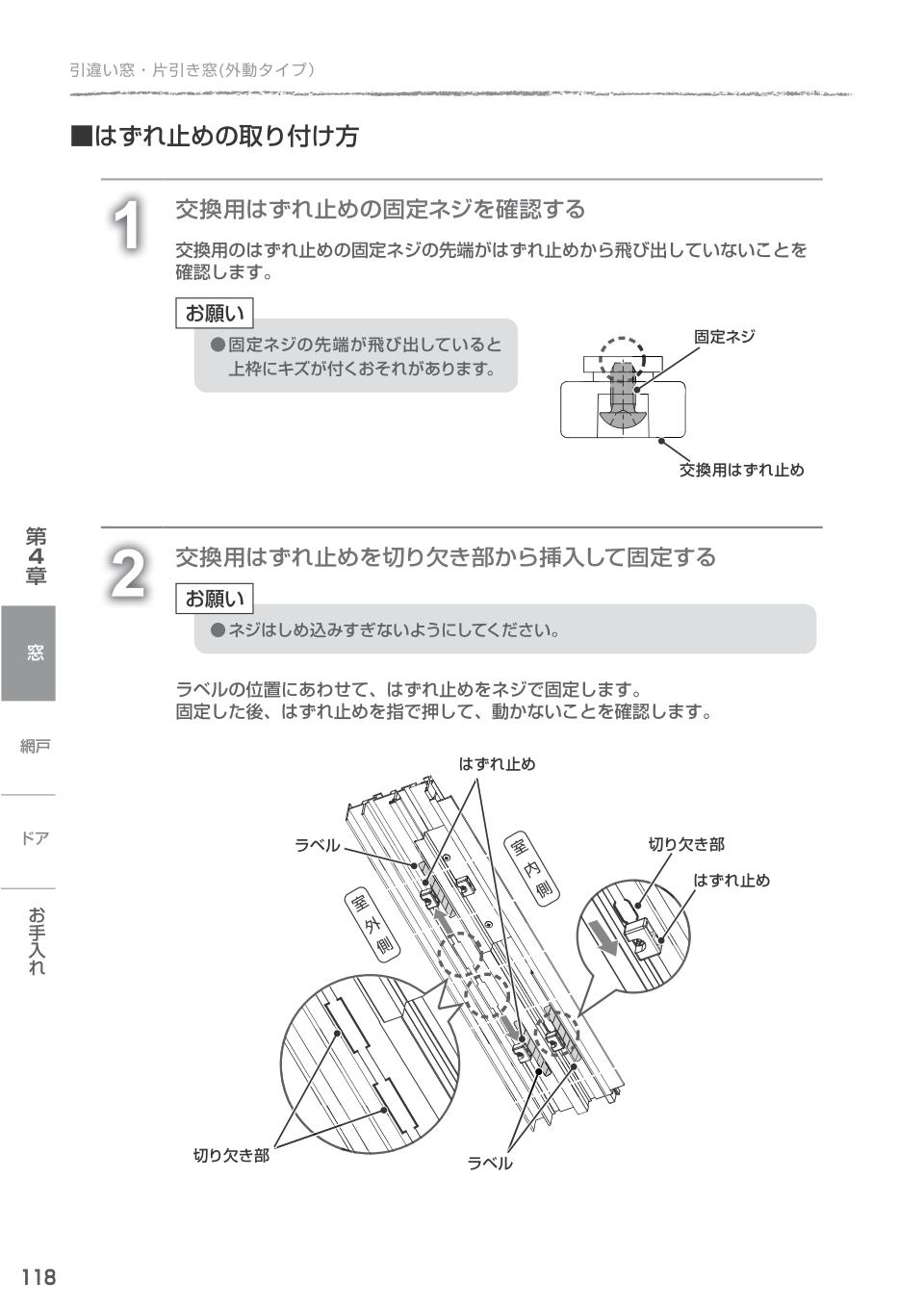 引違い窓・片引き窓(外動タイプ)

■はずれ止めの取り付け方

1 交換用はずれ止めの固定ネジを確認する

交換用のはずれ止めの固定ネジの先端がはずれ止めから飛び出していないことを確認します。

お願い

●固定ネジの先端が飛び出していると上枠にキズが付くおそれがあります。

固定ネジ

交換用はずれ止め

2 交換用はずれ止めを切り欠き部から挿入して固定する

お願い

●ネジはしめ込みすぎないようにしてください。

ラベルの位置にあわせて、はずれ止めをネジで固定します。
固定した後、はずれ止めを指で押して、動かないことを確認します。

はずれ止め

ラベル

室内側

室外側

切り欠き部

はずれ止め

切り欠き部

ラベル

第4章

窓

網戸

ドア

お手入れ

118