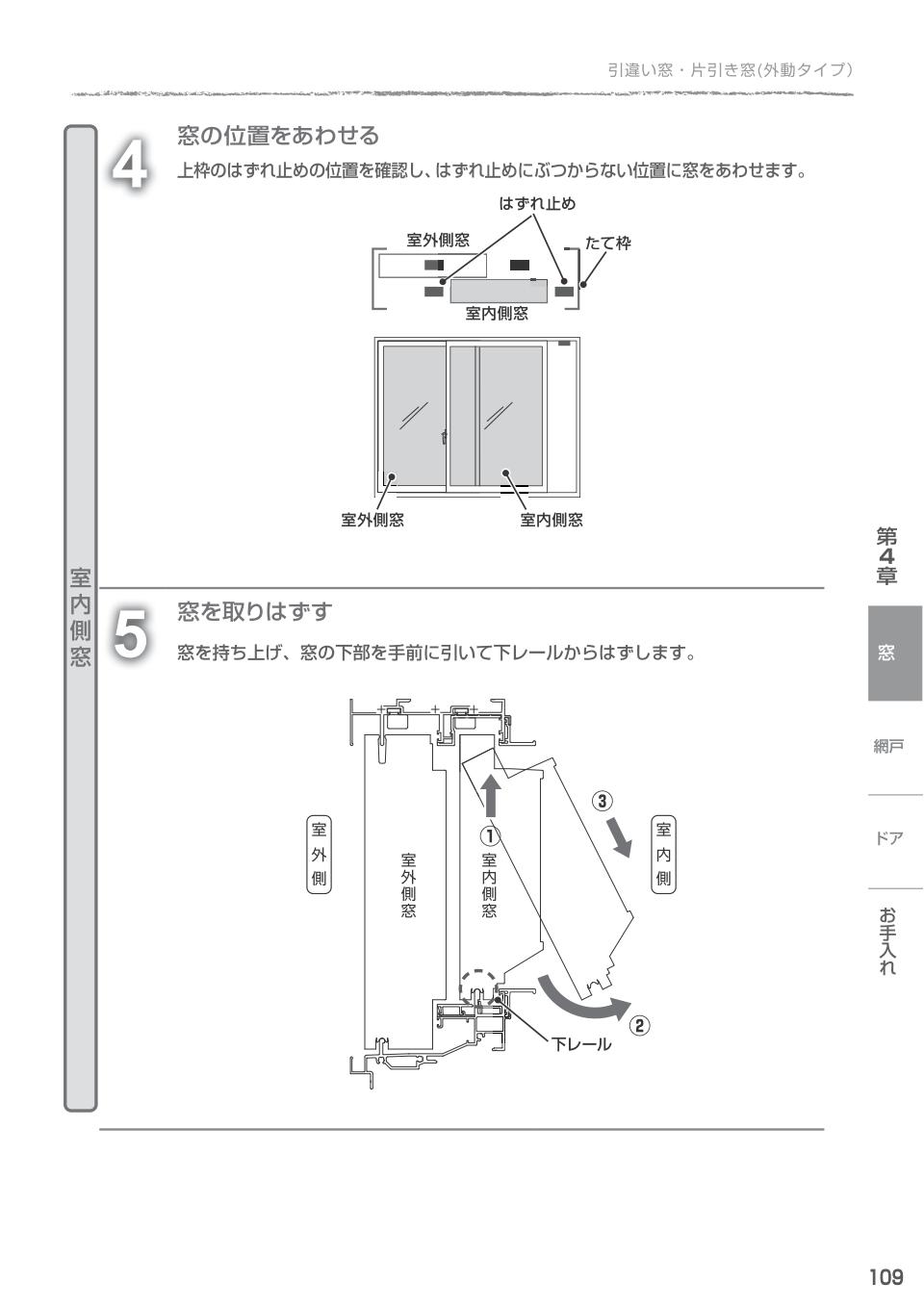 引違い窓・片引き窓(外動タイプ)

室内側窓

4

窓の位置をあわせる

上枠のはずれ止めの位置を確認し、はずれ止めにぶつからない位置に窓をあわせます。

はずれ止め

室外側窓

たて枠

室内側窓

室外側窓

室内側窓

5

窓を取りはずす

窓を持ち上げ、窓の下部を手前に引いて下レールからはずします。

室外側

室外側窓

①

室内側窓

③

室内側

②

下レール

第4章

窓

網戸

ドア

お手入れ

109