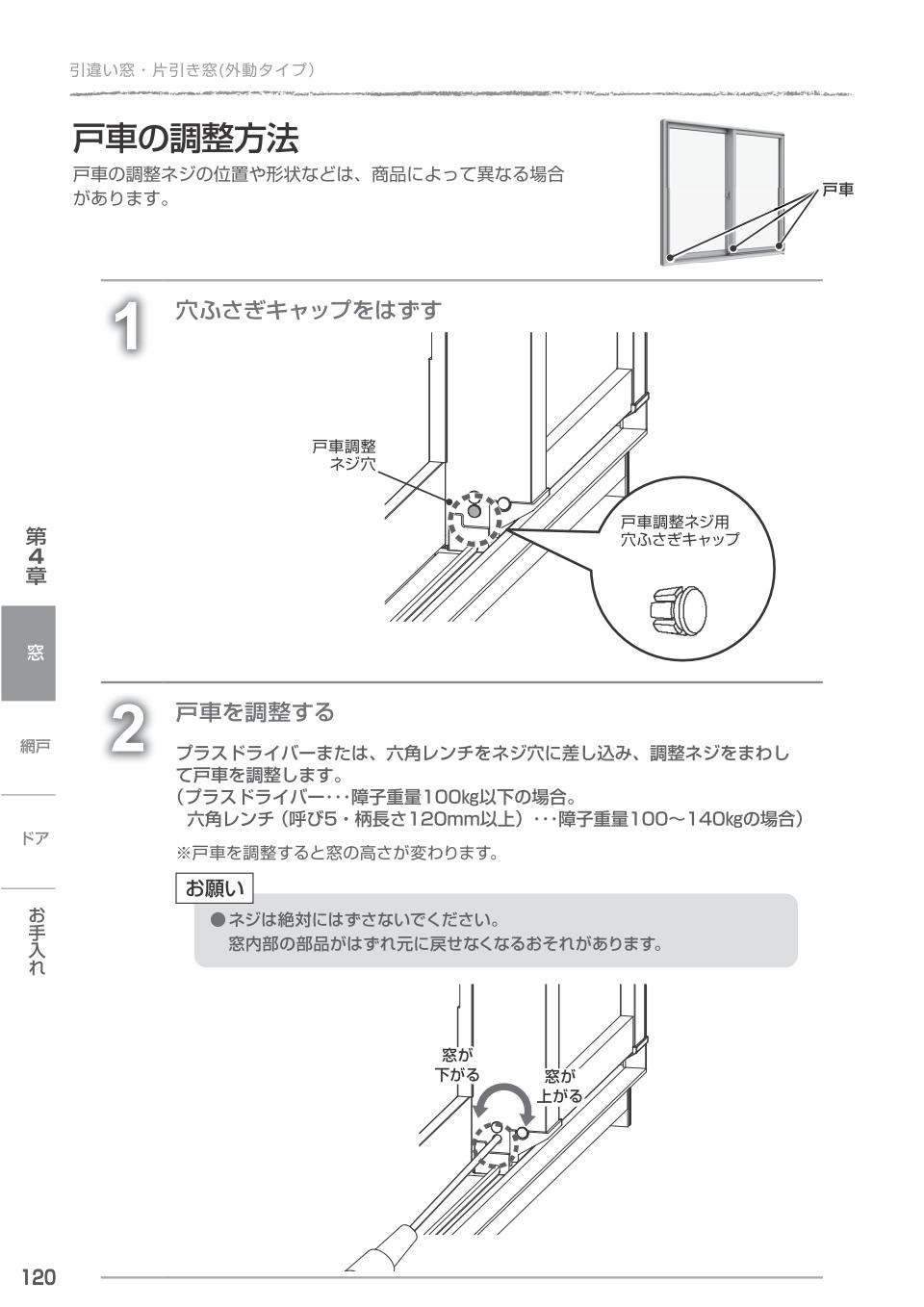 引違い窓・片引き窓(外動タイプ)

戸車の調整方法

戸車の調整ネジの位置や形状などは、商品によって異なる場合があります。

戸車

1 穴ふさぎキャップをはずす

戸車調整ネジ穴

戸車調整ネジ用穴ふさぎキャップ

第4章

窓

網戸

ドア

お手入れ

2 戸車を調整する

プラスドライバーまたは、六角レンチをネジ穴に差し込み、調整ネジをまわして戸車を調整します。
(プラスドライバー･･･障子重量100kg以下の場合。
六角レンチ(呼び5・柄長さ120mm以上)･･･障子重量100〜140kgの場合)

※戸車を調整すると窓の高さが変わります。

お願い

●ネジは絶対にはずさないでください。
窓内部の部品がはずれ元に戻せなくなるおそれがあります。

窓が下がる

窓が上がる

120