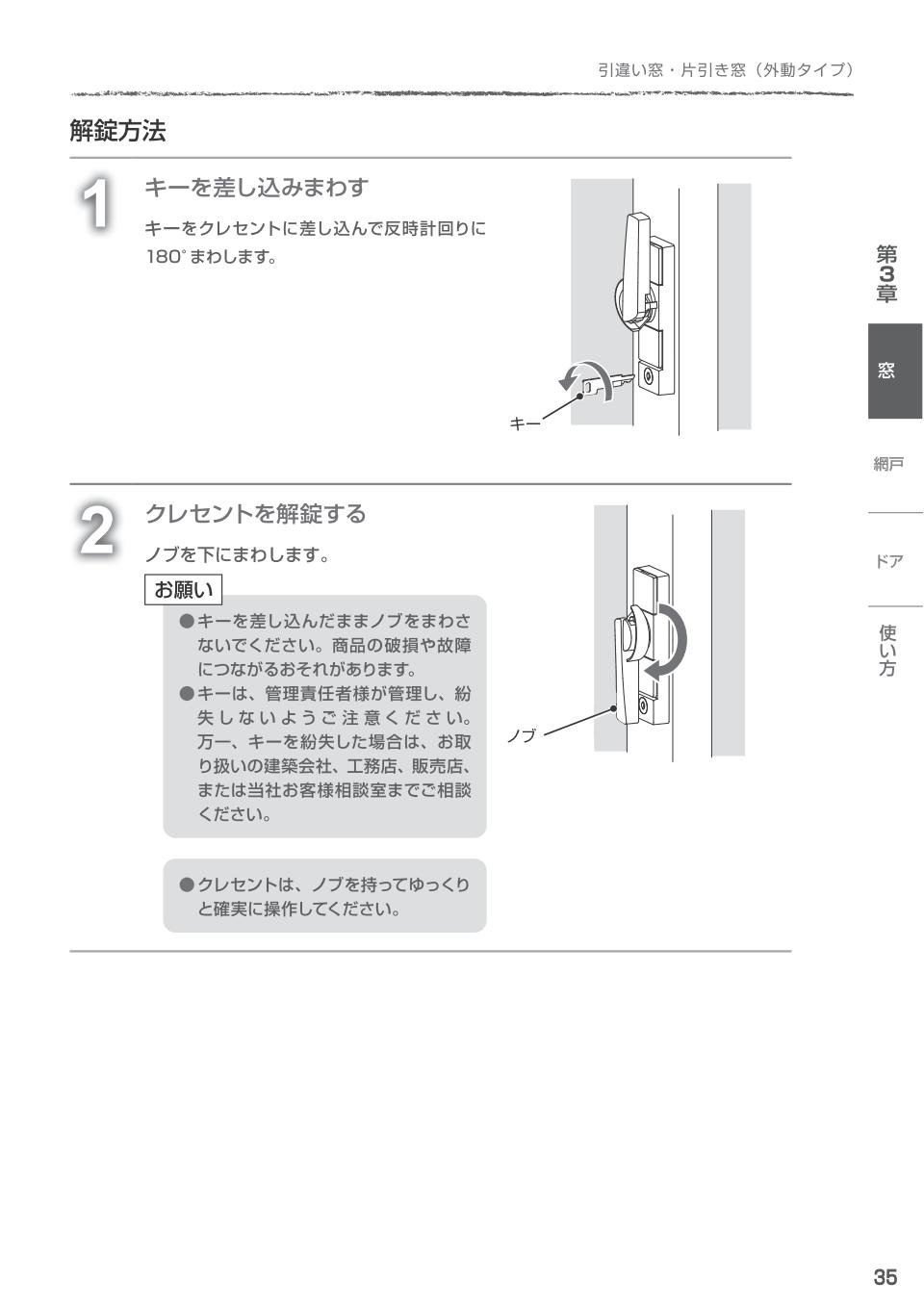 引違い窓・片引き窓（外動タイプ）

解錠方法

1

キーを差し込みまわす

キーをクレセントに差し込んで反時計回りに180°まわします。

キー

2

クレセントを解錠する

ノブを下にまわします。

お願い

●キーを差し込んだままノブをまわさないでください。商品の破損や故障につながるおそれがあります。
●キーは、管理責任者様が管理し、紛失しないようご注意ください。万一、キーを紛失した場合は、お取り扱いの建築会社、工務店、販売店、または当社お客様相談室までご相談ください。

●クレセントは、ノブを持ってゆっくりと確実に操作してください。

ノブ

第3章

窓

網戸

ドア

使い方

35